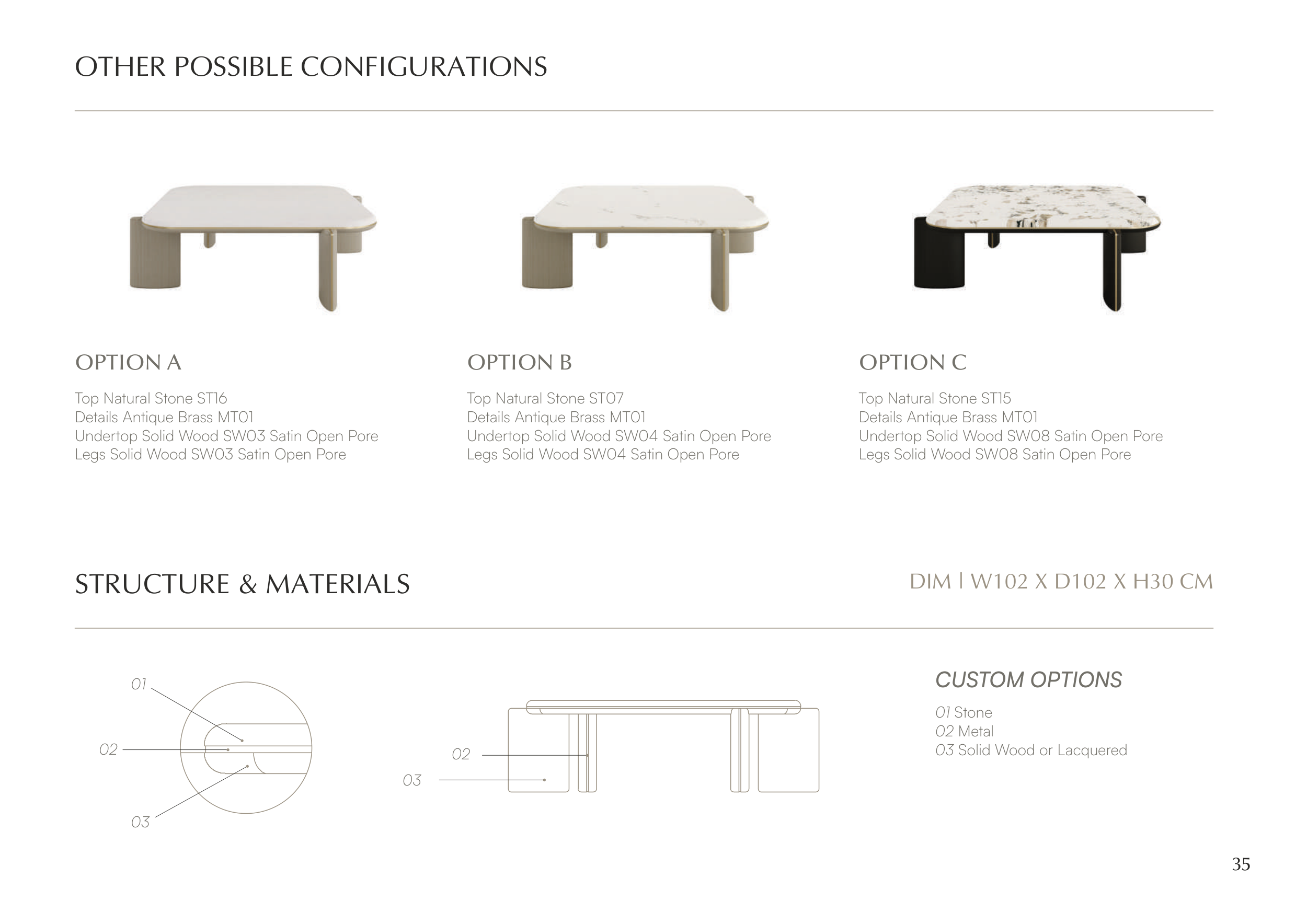 OTHER POSSIBLE CONFIGURATIONS

OPTION A

Top Natural Stone ST16
Details Antique Brass MT01
Undertop Solid Wood SW03 Satin Open Pore
Legs Solid Wood SW03 Satin Open Pore

OPTION B

Top Natural Stone ST07
Details Antique Brass MT01
Undertop Solid Wood SW04 Satin Open Pore
Legs Solid Wood SW04 Satin Open Pore

OPTION C

Top Natural Stone ST15
Details Antique Brass MT01
Undertop Solid Wood SW08 Satin Open Pore
Legs Solid Wood SW08 Satin Open Pore

STRUCTURE & MATERIALS

DIM | W102 X D102 X H30 CM

01
02
03

02
03

CUSTOM OPTIONS

01 Stone
02 Metal
03 Solid Wood or Lacquered

35