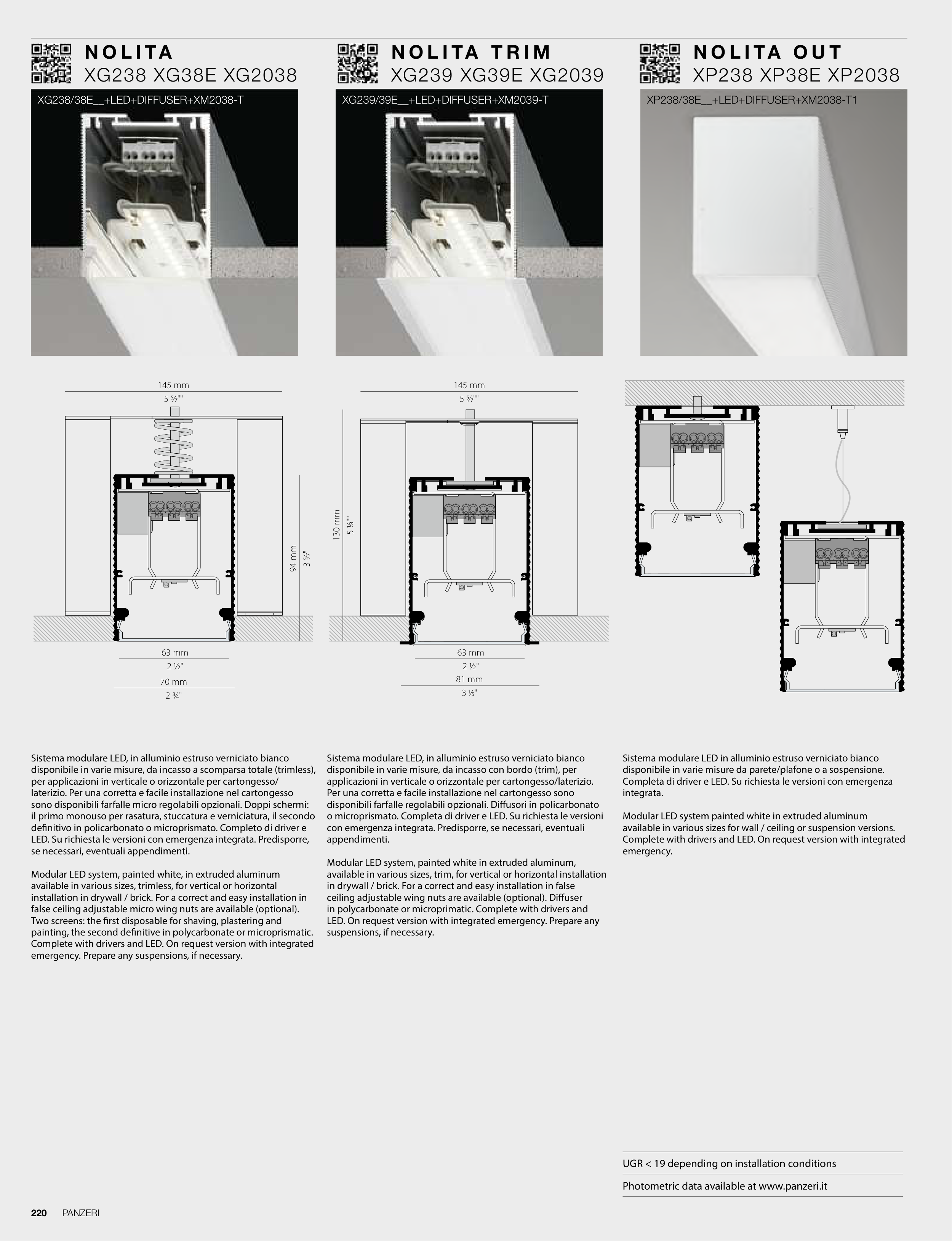 NOLITA
XG238 XG38E XG2038

XG238/38E__+LED+DIFFUSER+XM2038-T

145 mm
5 5⁄7""

94 mm
3 5⁄7"

63 mm
2 ½"
70 mm
2 ¾"

Sistema modulare LED, in alluminio estruso verniciato bianco disponibile in varie misure, da incasso a scomparsa totale (trimless), per applicazioni in verticale o orizzontale per cartongesso/laterizio. Per una corretta e facile installazione nel cartongesso sono disponibili farfalle micro regolabili opzionali. Doppi schermi: il primo monouso per rasatura, stuccatura e verniciatura, il secondo definitivo in policarbonato o microprismato. Completo di driver e LED. Su richiesta le versioni con emergenza integrata. Predisporre, se necessari, eventuali appendimenti.

Modular LED system, painted white, in extruded aluminum available in various sizes, trimless, for vertical or horizontal installation in drywall / brick. For a correct and easy installation in false ceiling adjustable micro wing nuts are available (optional). Two screens: the first disposable for shaving, plastering and painting, the second definitive in polycarbonate or microprismatic. Complete with drivers and LED. On request version with integrated emergency. Prepare any suspensions, if necessary.

NOLITA TRIM
XG239 XG39E XG2039

XG239/39E__+LED+DIFFUSER+XM2039-T

145 mm
5 5⁄7""

130 mm
5 ⅛""

63 mm
2 ½"
81 mm
3 ⅕"

Sistema modulare LED, in alluminio estruso verniciato bianco disponibile in varie misure, da incasso con bordo (trim), per applicazioni in verticale o orizzontale per cartongesso/laterizio. Per una corretta e facile installazione nel cartongesso sono disponibili farfalle regolabili opzionali. Diffusori in policarbonato o microprismato. Completa di driver e LED. Su richiesta le versioni con emergenza integrata. Predisporre, se necessari, eventuali appendimenti.

Modular LED system, painted white in extruded aluminum, available in various sizes, trim, for vertical or horizontal installation in drywall / brick. For a correct and easy installation in false ceiling adjustable wing nuts are available (optional). Diffuser in polycarbonate or microprimatic. Complete with drivers and LED. On request version with integrated emergency. Prepare any suspensions, if necessary.

NOLITA OUT
XP238 XP38E XP2038

XP238/38E__+LED+DIFFUSER+XM2038-T1

Sistema modulare LED in alluminio estruso verniciato bianco disponibile in varie misure da parete/plafone o a sospensione. Completa di driver e LED. Su richiesta le versioni con emergenza integrata.

Modular LED system painted white in extruded aluminum available in various sizes for wall / ceiling or suspension versions. Complete with drivers and LED. On request version with integrated emergency.

UGR < 19 depending on installation conditions

Photometric data available at www.panzeri.it

220 PANZERI