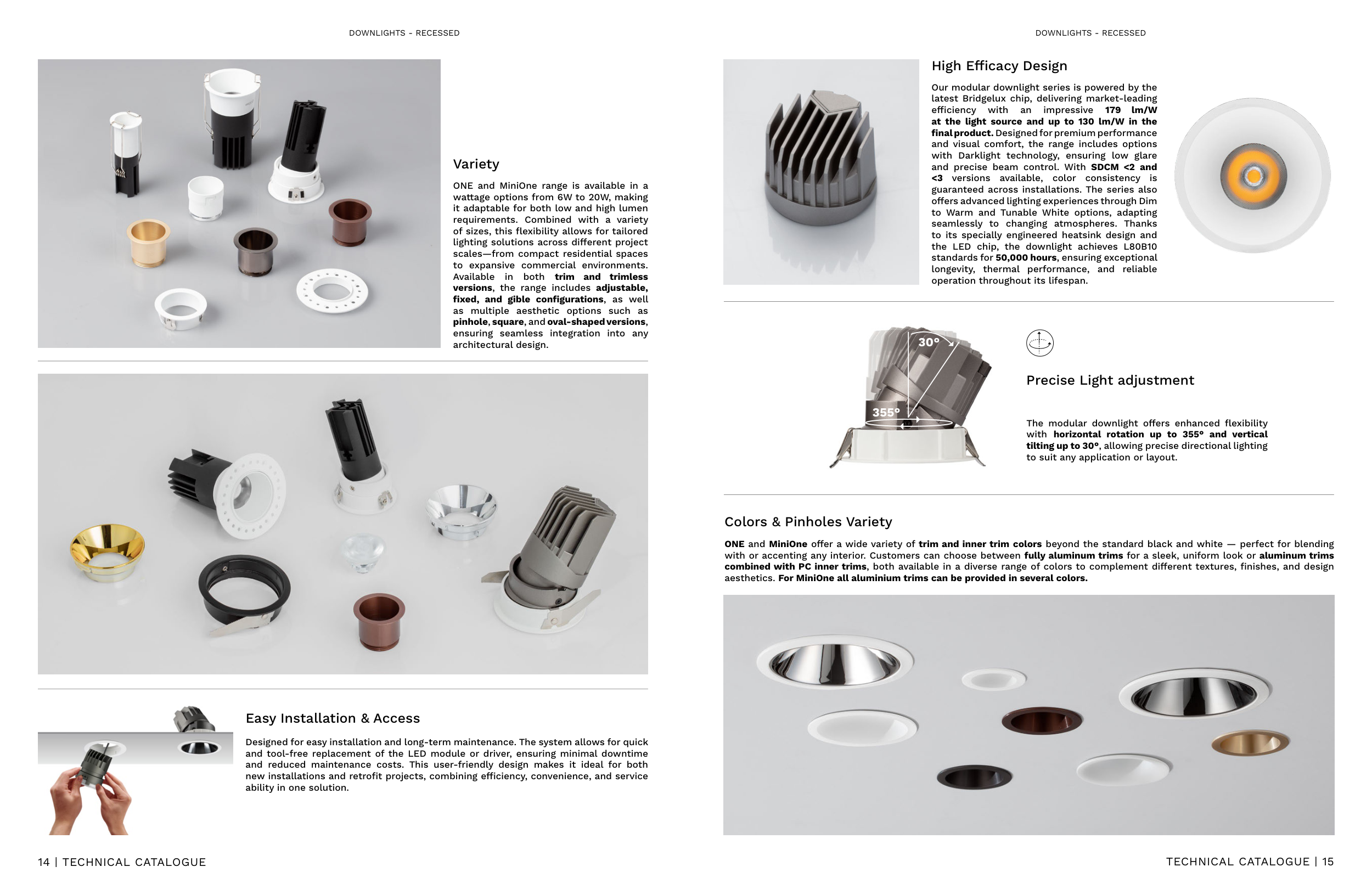 DOWNLIGHTS - RECESSED

Variety

ONE and MiniOne range is available in a wattage options from 6W to 20W, making it adaptable for both low and high lumen requirements. Combined with a variety of sizes, this flexibility allows for tailored lighting solutions across different project scales—from compact residential spaces to expansive commercial environments. Available in both trim and trimless versions, the range includes adjustable, fixed, and gible configurations, as well as multiple aesthetic options such as pinhole, square, and oval-shaped versions, ensuring seamless integration into any architectural design.

Easy Installation & Access

Designed for easy installation and long-term maintenance. The system allows for quick and tool-free replacement of the LED module or driver, ensuring minimal downtime and reduced maintenance costs. This user-friendly design makes it ideal for both new installations and retrofit projects, combining efficiency, convenience, and service ability in one solution.

14 | TECHNICAL CATALOGUE

DOWNLIGHTS - RECESSED

High Efficacy Design

Our modular downlight series is powered by the latest Bridgelux chip, delivering market-leading efficiency with an impressive 179 lm/W at the light source and up to 130 lm/W in the final product. Designed for premium performance and visual comfort, the range includes options with Darklight technology, ensuring low glare and precise beam control. With SDCM <2 and <3 versions available, color consistency is guaranteed across installations. The series also offers advanced lighting experiences through Dim to Warm and Tunable White options, adapting seamlessly to changing atmospheres. Thanks to its specially engineered heatsink design and the LED chip, the downlight achieves L80B10 standards for 50,000 hours, ensuring exceptional longevity, thermal performance, and reliable operation throughout its lifespan.

30°

355°

Precise Light adjustment

The modular downlight offers enhanced flexibility with horizontal rotation up to 355° and vertical tilting up to 30°, allowing precise directional lighting to suit any application or layout.

Colors & Pinholes Variety

ONE and MiniOne offer a wide variety of trim and inner trim colors beyond the standard black and white — perfect for blending with or accenting any interior. Customers can choose between fully aluminum trims for a sleek, uniform look or aluminum trims combined with PC inner trims, both available in a diverse range of colors to complement different textures, finishes, and design aesthetics. For MiniOne all aluminium trims can be provided in several colors.

TECHNICAL CATALOGUE | 15