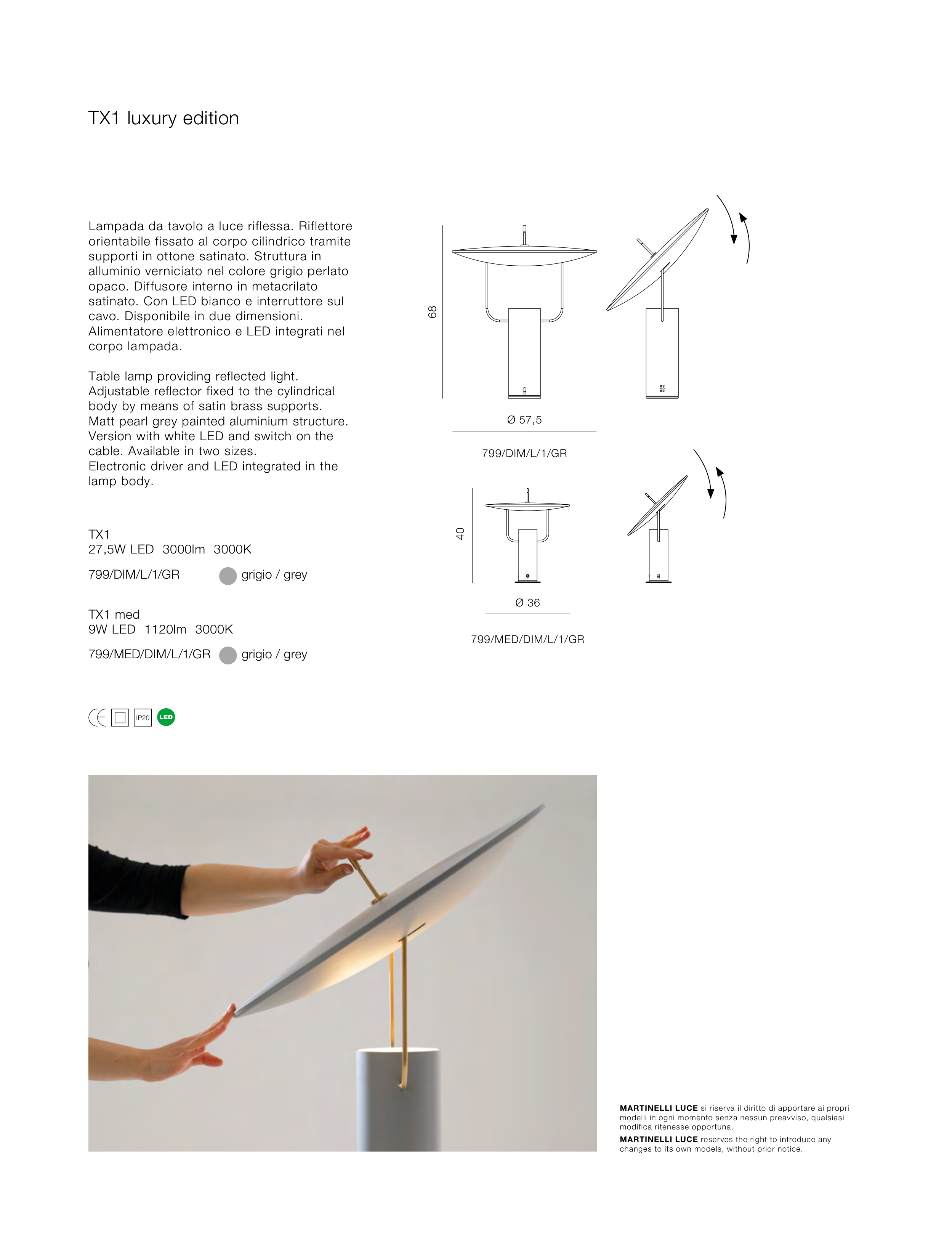 TX1 luxury edition

Lampada da tavolo a luce riflessa. Riflettore orientabile fissato al corpo cilindrico tramite supporti in ottone satinato. Struttura in alluminio verniciato nel colore grigio perlato opaco. Diffusore interno in metacrilato satinato. Con LED bianco e interruttore sul cavo. Disponibile in due dimensioni. Alimentatore elettronico e LED integrati nel corpo lampada.

Table lamp providing reflected light. Adjustable reflector fixed to the cylindrical body by means of satin brass supports. Matt pearl grey painted aluminium structure. Version with white LED and switch on the cable. Available in two sizes. Electronic driver and LED integrated in the lamp body.

TX1
27,5W LED 3000lm 3000K

799/DIM/L/1/GR grigio / grey

TX1 med
9W LED 1120lm 3000K

799/MED/DIM/L/1/GR grigio / grey

IP20 LED

68

Ø 57,5

799/DIM/L/1/GR

40

Ø 36

799/MED/DIM/L/1/GR

MARTINELLI LUCE si riserva il diritto di apportare ai propri modelli in ogni momento senza nessun preavviso, qualsiasi modifica ritenesse opportuna.
MARTINELLI LUCE reserves the right to introduce any changes to its own models, without prior notice.