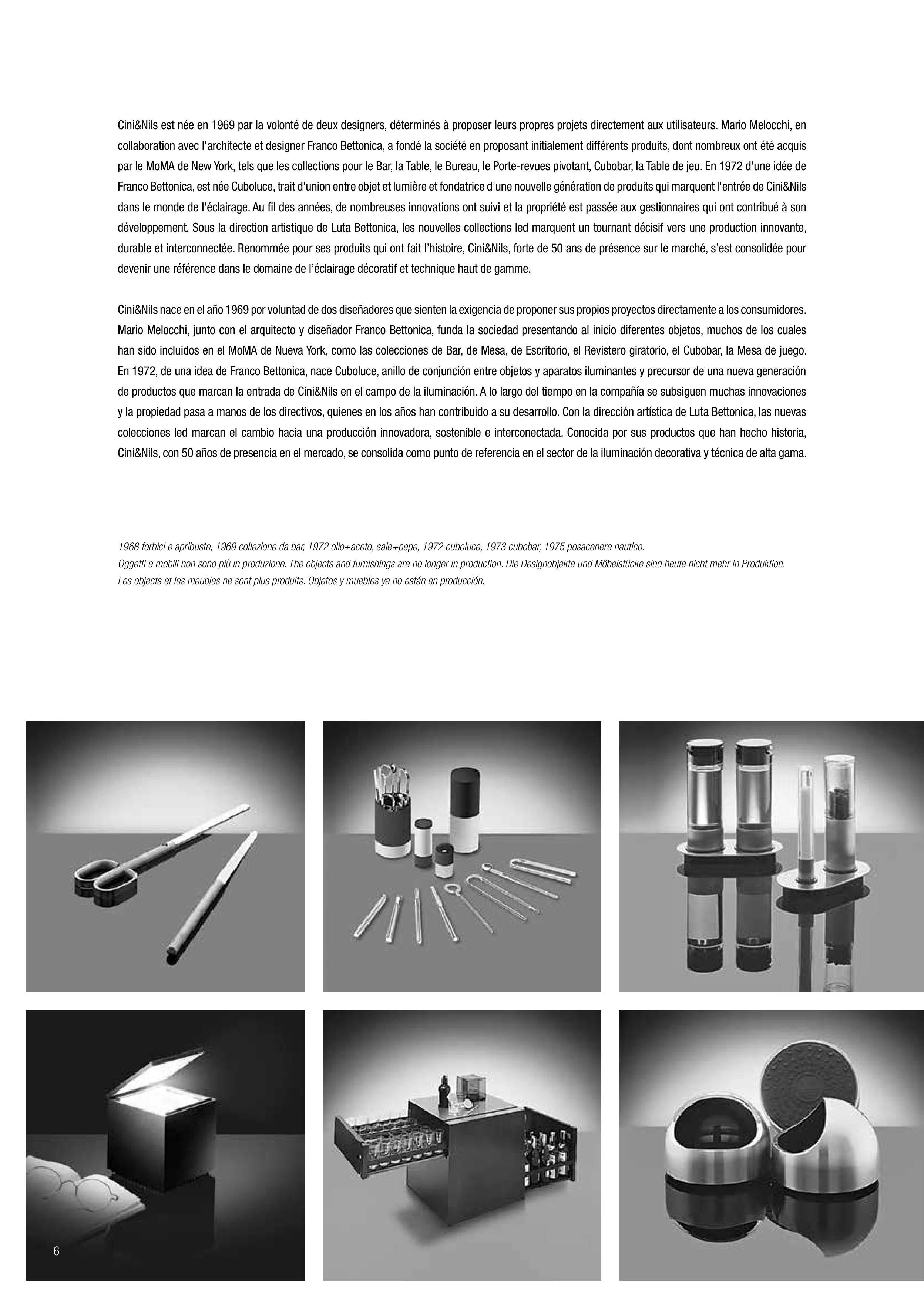 Cini&Nils est née en 1969 par la volonté de deux designers, déterminés à proposer leurs propres projets directement aux utilisateurs. Mario Melocchi, en collaboration avec l'architecte et designer Franco Bettonica, a fondé la société en proposant initialement différents produits, dont nombreux ont été acquis par le MoMA de New York, tels que les collections pour le Bar, la Table, le Bureau, le Porte-revues pivotant, Cubobar, la Table de jeu. En 1972 d'une idée de Franco Bettonica, est née Cuboluce, trait d'union entre objet et lumière et fondatrice d'une nouvelle génération de produits qui marquent l'entrée de Cini&Nils dans le monde de l'éclairage. Au fil des années, de nombreuses innovations ont suivi et la propriété est passée aux gestionnaires qui ont contribué à son développement. Sous la direction artistique de Luta Bettonica, les nouvelles collections led marquent un tournant décisif vers une production innovante, durable et interconnectée. Renommée pour ses produits qui ont fait l'histoire, Cini&Nils, forte de 50 ans de présence sur le marché, s'est consolidée pour devenir une référence dans le domaine de l'éclairage décoratif et technique haut de gamme.

Cini&Nils nace en el año 1969 por voluntad de dos diseñadores que sienten la exigencia de proponer sus propios proyectos directamente a los consumidores. Mario Melocchi, junto con el arquitecto y diseñador Franco Bettonica, funda la sociedad presentando al inicio diferentes objetos, muchos de los cuales han sido incluidos en el MoMA de Nueva York, como las colecciones de Bar, de Mesa, de Escritorio, el Revistero giratorio, el Cubobar, la Mesa de juego. En 1972, de una idea de Franco Bettonica, nace Cuboluce, anillo de conjunción entre objetos y aparatos iluminantes y precursor de una nueva generación de productos que marcan la entrada de Cini&Nils en el campo de la iluminación. A lo largo del tiempo en la compañía se subsiguen muchas innovaciones y la propiedad pasa a manos de los directivos, quienes en los años han contribuido a su desarrollo. Con la dirección artística de Luta Bettonica, las nuevas colecciones led marcan el cambio hacia una producción innovadora, sostenible e interconectada. Conocida por sus productos que han hecho historia, Cini&Nils, con 50 años de presencia en el mercado, se consolida como punto de referencia en el sector de la iluminación decorativa y técnica de alta gama.

1968 forbici e apribuste, 1969 collezione da bar, 1972 olio+aceto, sale+pepe, 1972 cuboluce, 1973 cubobar, 1975 posacenere nautico.
Oggetti e mobili non sono più in produzione. The objects and furnishings are no longer in production. Die Designobjekte und Möbelstücke sind heute nicht mehr in Produktion.
Les objects et les meubles ne sont plus produits. Objetos y muebles ya no están en producción.

6