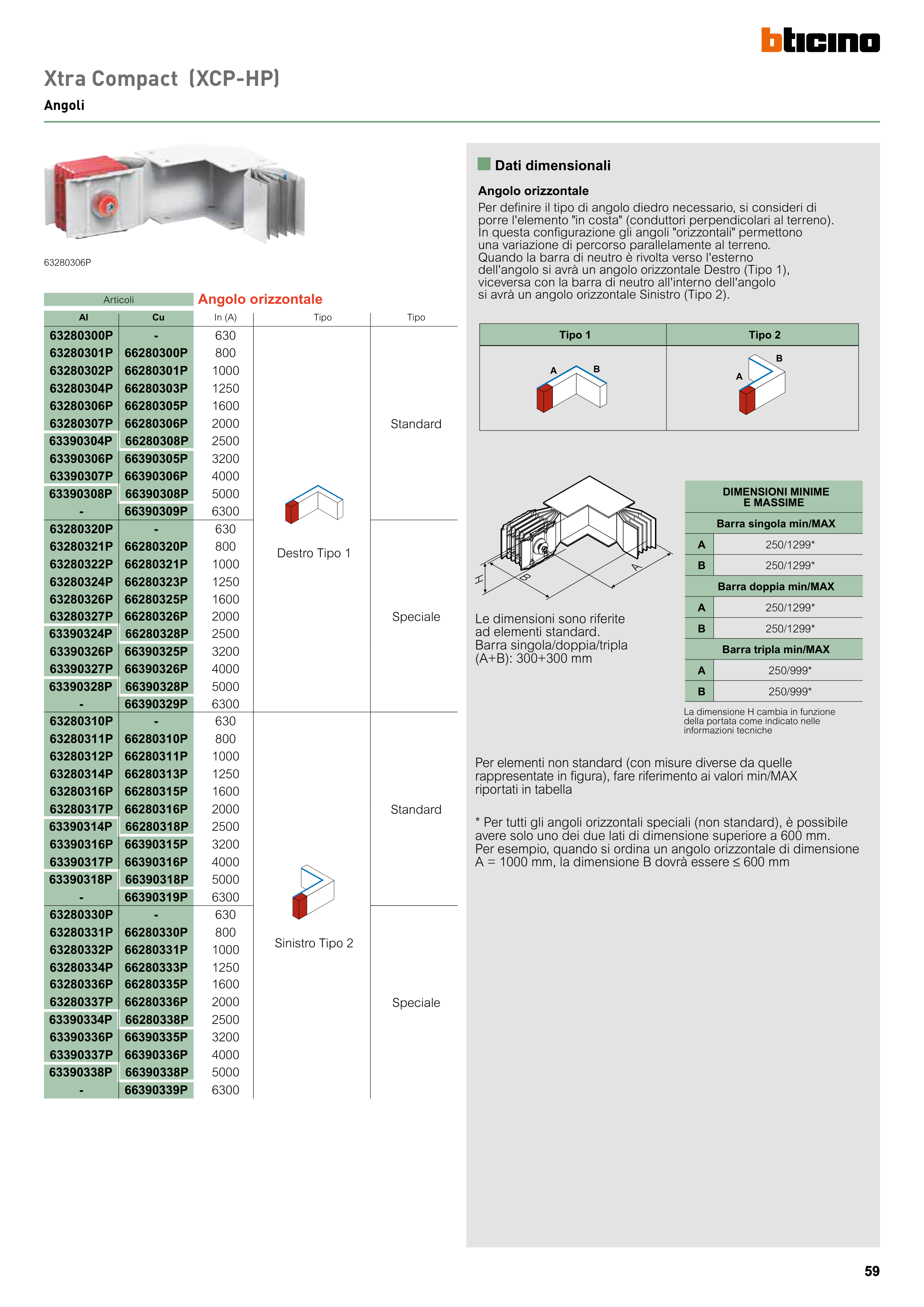 bticino

Xtra Compact (XCP-HP)

Angoli

63280306P

Articoli

Angolo orizzontale

| Al | Cu | In (A) | Tipo | Tipo |
|---|---|---|---|---|
| 63280300P | - | 630 | Destro Tipo 1 | Standard |
| 63280301P | 66280300P | 800 | | |
| 63280302P | 66280301P | 1000 | | |
| 63280304P | 66280303P | 1250 | | |
| 63280306P | 66280305P | 1600 | | |
| 63280307P | 66280306P | 2000 | | |
| 63390304P | 66280308P | 2500 | | |
| 63390306P | 66390305P | 3200 | | |
| 63390307P | 66390306P | 4000 | | |
| 63390308P | 66390308P | 5000 | | |
| - | 66390309P | 6300 | | |
| 63280320P | - | 630 | | Speciale |
| 63280321P | 66280320P | 800 | | |
| 63280322P | 66280321P | 1000 | | |
| 63280324P | 66280323P | 1250 | | |
| 63280326P | 66280325P | 1600 | | |
| 63280327P | 66280326P | 2000 | | |
| 63390324P | 66280328P | 2500 | | |
| 63390326P | 66390325P | 3200 | | |
| 63390327P | 66390326P | 4000 | | |
| 63390328P | 66390328P | 5000 | | |
| - | 66390329P | 6300 | | |
| 63280310P | - | 630 | Sinistro Tipo 2 | Standard |
| 63280311P | 66280310P | 800 | | |
| 63280312P | 66280311P | 1000 | | |
| 63280314P | 66280313P | 1250 | | |
| 63280316P | 66280315P | 1600 | | |
| 63280317P | 66280316P | 2000 | | |
| 63390314P | 66280318P | 2500 | | |
| 63390316P | 66390315P | 3200 | | |
| 63390317P | 66390316P | 4000 | | |
| 63390318P | 66390318P | 5000 | | |
| - | 66390319P | 6300 | | |
| 63280330P | - | 630 | | Speciale |
| 63280331P | 66280330P | 800 | | |
| 63280332P | 66280331P | 1000 | | |
| 63280334P | 66280333P | 1250 | | |
| 63280336P | 66280335P | 1600 | | |
| 63280337P | 66280336P | 2000 | | |
| 63390334P | 66280338P | 2500 | | |
| 63390336P | 66390335P | 3200 | | |
| 63390337P | 66390336P | 4000 | | |
| 63390338P | 66390338P | 5000 | | |
| - | 66390339P | 6300 | | |

Dati dimensionali

Angolo orizzontale

Per definire il tipo di angolo diedro necessario, si consideri di porre l'elemento "in costa" (conduttori perpendicolari al terreno). In questa configurazione gli angoli "orizzontali" permettono una variazione di percorso parallelamente al terreno. Quando la barra di neutro è rivolta verso l'esterno dell'angolo si avrà un angolo orizzontale Destro (Tipo 1), viceversa con la barra di neutro all'interno dell'angolo si avrà un angolo orizzontale Sinistro (Tipo 2).

| Tipo 1 | Tipo 2 |
|---|---|
| A B | B A |

H B A

Le dimensioni sono riferite ad elementi standard. Barra singola/doppia/tripla (A+B): 300+300 mm

| DIMENSIONI MINIME E MASSIME | |
|---|---|
| Barra singola min/MAX | |
| A | 250/1299* |
| B | 250/1299* |
| Barra doppia min/MAX | |
| A | 250/1299* |
| B | 250/1299* |
| Barra tripla min/MAX | |
| A | 250/999* |
| B | 250/999* |

La dimensione H cambia in funzione della portata come indicato nelle informazioni tecniche

Per elementi non standard (con misure diverse da quelle rappresentate in figura), fare riferimento ai valori min/MAX riportati in tabella

* Per tutti gli angoli orizzontali speciali (non standard), è possibile avere solo uno dei due lati di dimensione superiore a 600 mm. Per esempio, quando si ordina un angolo orizzontale di dimensione A = 1000 mm, la dimensione B dovrà essere ≤ 600 mm

59