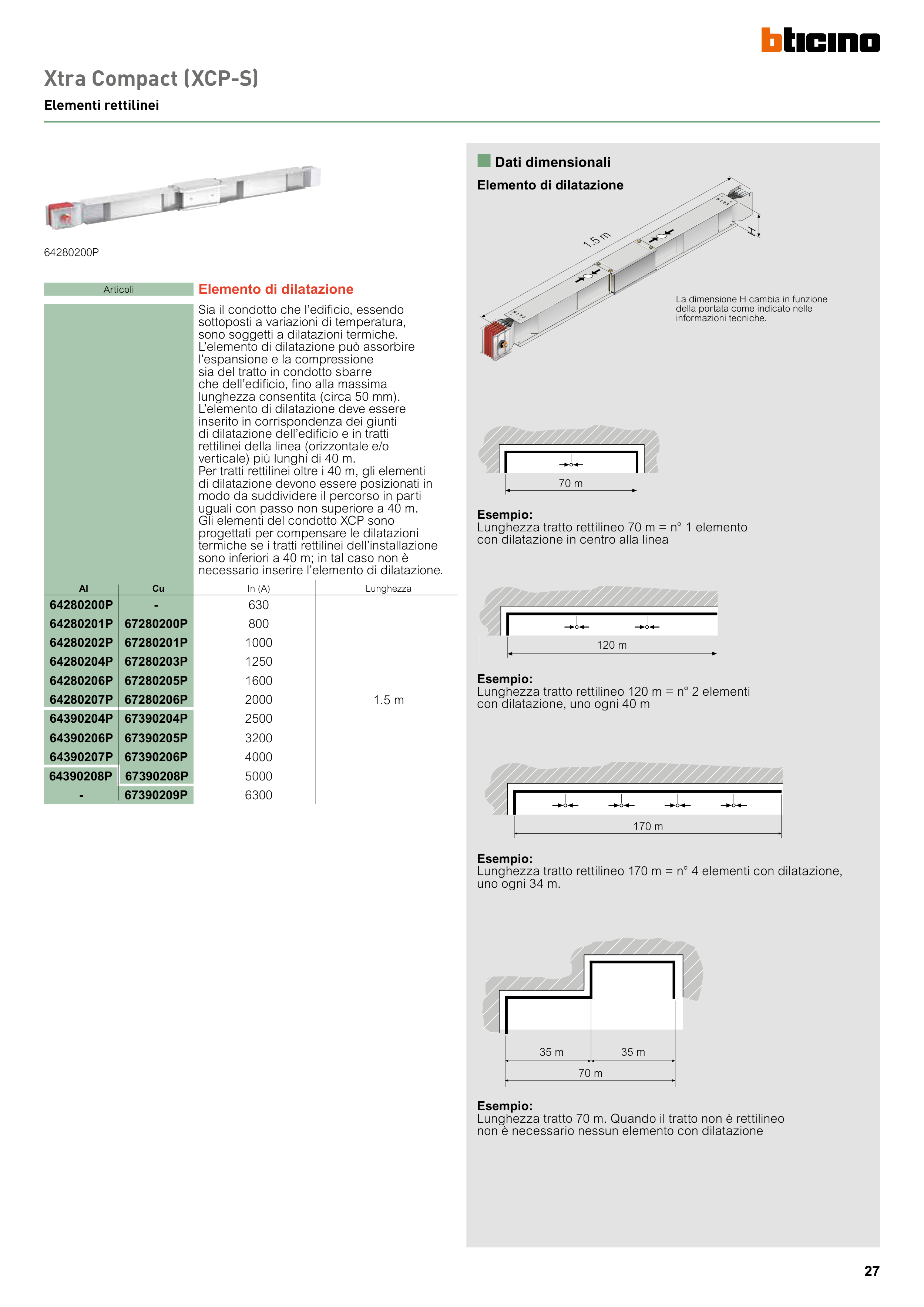 bticino

Xtra Compact (XCP-S)

Elementi rettilinei

64280200P

Articoli

Elemento di dilatazione

Sia il condotto che l'edificio, essendo sottoposti a variazioni di temperatura, sono soggetti a dilatazioni termiche. L'elemento di dilatazione può assorbire l'espansione e la compressione sia del tratto in condotto sbarre che dell'edificio, fino alla massima lunghezza consentita (circa 50 mm). L'elemento di dilatazione deve essere inserito in corrispondenza dei giunti di dilatazione dell'edificio e in tratti rettilinei della linea (orizzontale e/o verticale) più lunghi di 40 m. Per tratti rettilinei oltre i 40 m, gli elementi di dilatazione devono essere posizionati in modo da suddividere il percorso in parti uguali con passo non superiore a 40 m. Gli elementi del condotto XCP sono progettati per compensare le dilatazioni termiche se i tratti rettilinei dell'installazione sono inferiori a 40 m; in tal caso non è necessario inserire l'elemento di dilatazione.

| Al | Cu | In (A) | Lunghezza |
|---|---|---|---|
| 64280200P | - | 630 | |
| 64280201P | 67280200P | 800 | |
| 64280202P | 67280201P | 1000 | |
| 64280204P | 67280203P | 1250 | |
| 64280206P | 67280205P | 1600 | |
| 64280207P | 67280206P | 2000 | 1.5 m |
| 64390204P | 67390204P | 2500 | |
| 64390206P | 67390205P | 3200 | |
| 64390207P | 67390206P | 4000 | |
| 64390208P | 67390208P | 5000 | |
| - | 67390209P | 6300 | |

Dati dimensionali

Elemento di dilatazione

1.5 m

H

La dimensione H cambia in funzione della portata come indicato nelle informazioni tecniche.

70 m

Esempio:
Lunghezza tratto rettilineo 70 m = n° 1 elemento con dilatazione in centro alla linea

120 m

Esempio:
Lunghezza tratto rettilineo 120 m = n° 2 elementi con dilatazione, uno ogni 40 m

170 m

Esempio:
Lunghezza tratto rettilineo 170 m = n° 4 elementi con dilatazione, uno ogni 34 m.

35 m
35 m
70 m

Esempio:
Lunghezza tratto 70 m. Quando il tratto non è rettilineo non è necessario nessun elemento con dilatazione

27