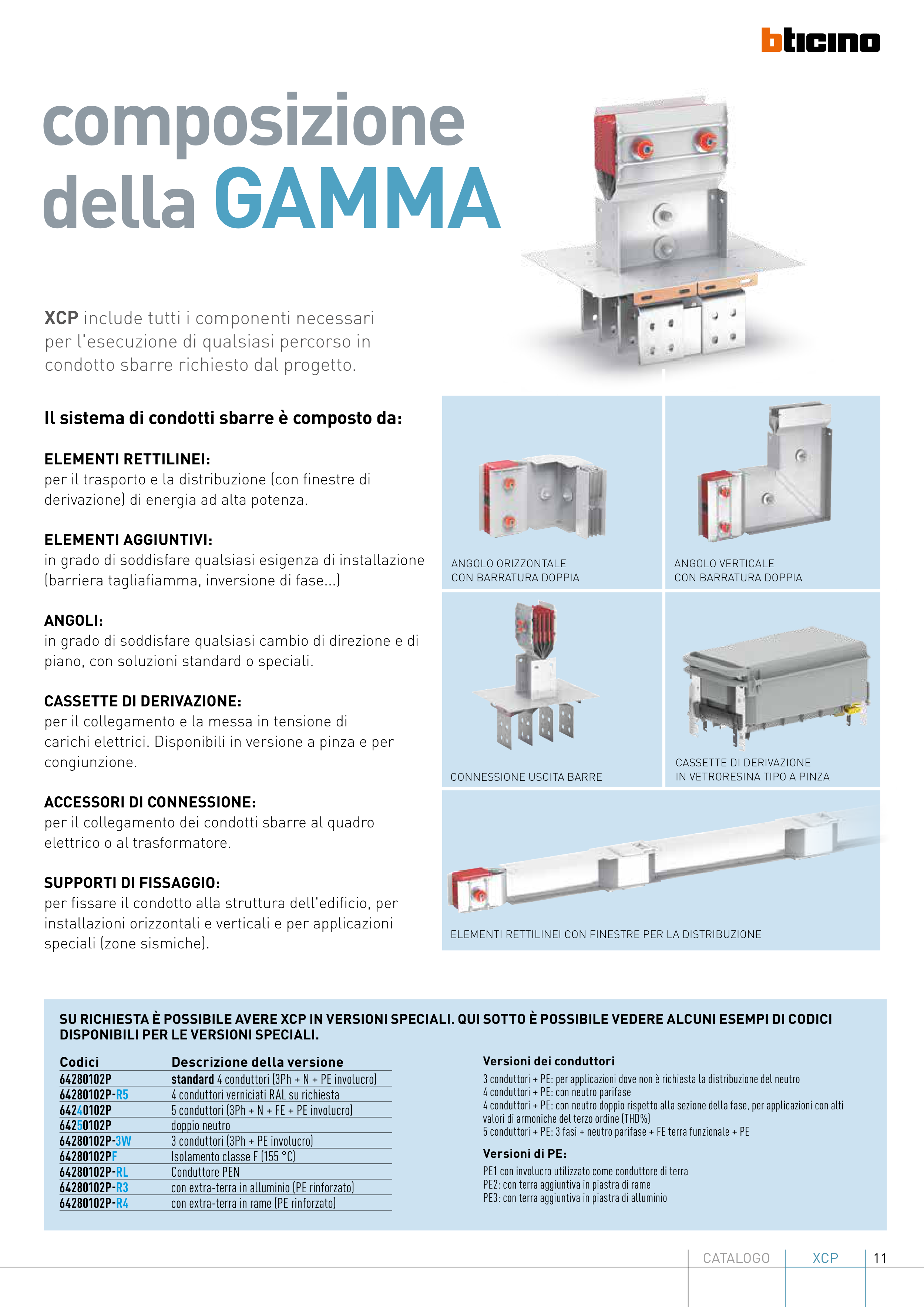 bticino

composizione della GAMMA

XCP include tutti i componenti necessari per l'esecuzione di qualsiasi percorso in condotto sbarre richiesto dal progetto.

Il sistema di condotti sbarre è composto da:

ELEMENTI RETTILINEI:
per il trasporto e la distribuzione (con finestre di derivazione) di energia ad alta potenza.

ELEMENTI AGGIUNTIVI:
in grado di soddisfare qualsiasi esigenza di installazione (barriera tagliafiamma, inversione di fase...)

ANGOLI:
in grado di soddisfare qualsiasi cambio di direzione e di piano, con soluzioni standard o speciali.

CASSETTE DI DERIVAZIONE:
per il collegamento e la messa in tensione di carichi elettrici. Disponibili in versione a pinza e per congiunzione.

ACCESSORI DI CONNESSIONE:
per il collegamento dei condotti sbarre al quadro elettrico o al trasformatore.

SUPPORTI DI FISSAGGIO:
per fissare il condotto alla struttura dell'edificio, per installazioni orizzontali e verticali e per applicazioni speciali (zone sismiche).

ANGOLO ORIZZONTALE CON BARRATURA DOPPIA

ANGOLO VERTICALE CON BARRATURA DOPPIA

CONNESSIONE USCITA BARRE

CASSETTE DI DERIVAZIONE IN VETRORESINA TIPO A PINZA

ELEMENTI RETTILINEI CON FINESTRE PER LA DISTRIBUZIONE

SU RICHIESTA È POSSIBILE AVERE XCP IN VERSIONI SPECIALI. QUI SOTTO È POSSIBILE VEDERE ALCUNI ESEMPI DI CODICI DISPONIBILI PER LE VERSIONI SPECIALI.

| Codici | Descrizione della versione |
|---|---|
| 64280102P | standard 4 conduttori (3Ph + N + PE involucro) |
| 64280102P-R5 | 4 conduttori verniciati RAL su richiesta |
| 64240102P | 5 conduttori (3Ph + N + FE + PE involucro) |
| 64250102P | doppio neutro |
| 64280102P-3W | 3 conduttori (3Ph + PE involucro) |
| 64280102PF | Isolamento classe F (155 °C) |
| 64280102P-RL | Conduttore PEN |
| 64280102P-R3 | con extra-terra in alluminio (PE rinforzato) |
| 64280102P-R4 | con extra-terra in rame (PE rinforzato) |

Versioni dei conduttori
3 conduttori + PE: per applicazioni dove non è richiesta la distribuzione del neutro
4 conduttori + PE: con neutro parifase
4 conduttori + PE: con neutro doppio rispetto alla sezione della fase, per applicazioni con alti valori di armoniche del terzo ordine (THD%)
5 conduttori + PE: 3 fasi + neutro parifase + FE terra funzionale + PE

Versioni di PE:
PE1 con involucro utilizzato come conduttore di terra
PE2: con terra aggiuntiva in piastra di rame
PE3: con terra aggiuntiva in piastra di alluminio

CATALOGO XCP 11