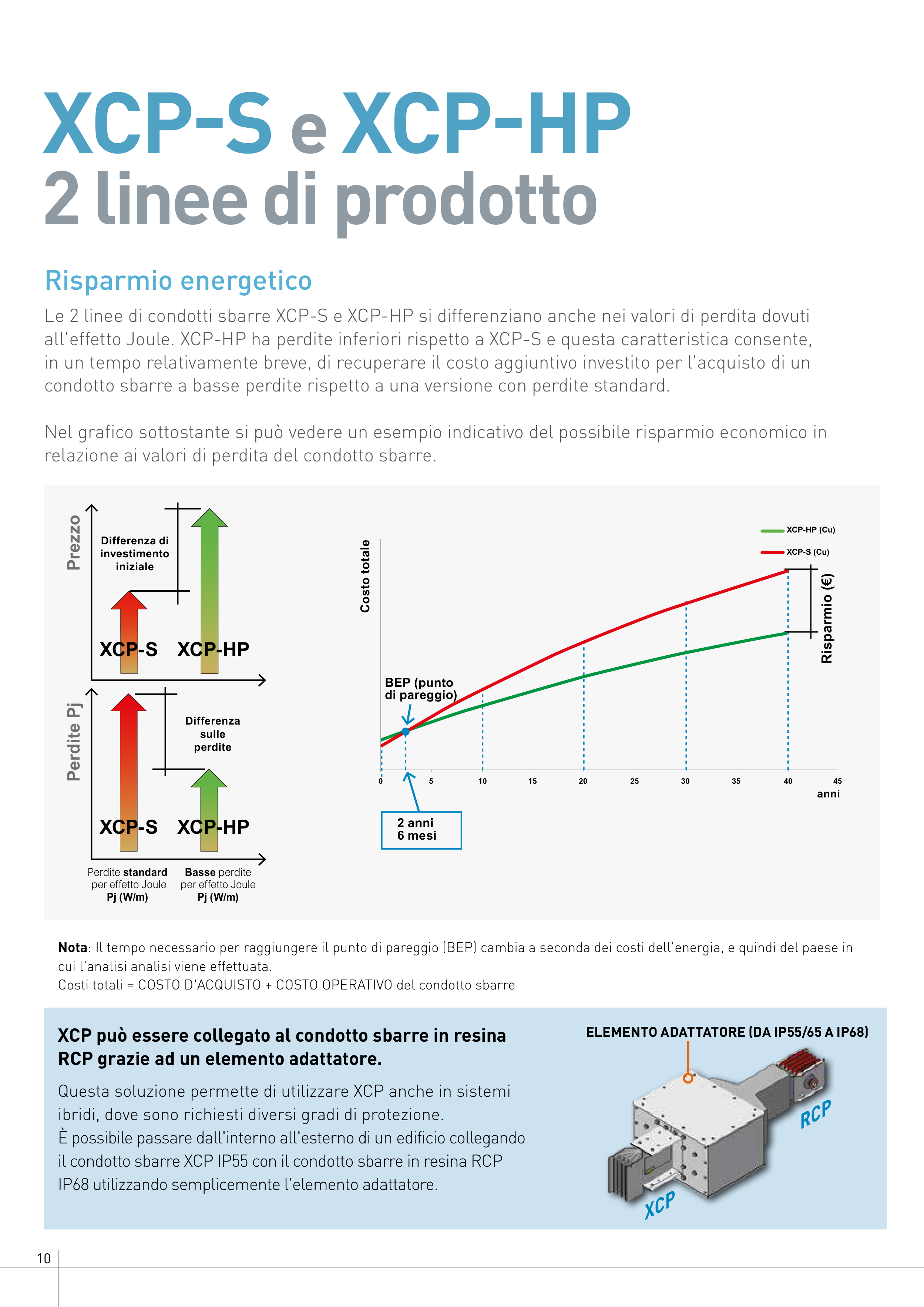 XCP-S e XCP-HP
2 linee di prodotto

Risparmio energetico

Le 2 linee di condotti sbarre XCP-S e XCP-HP si differenziano anche nei valori di perdita dovuti all'effetto Joule. XCP-HP ha perdite inferiori rispetto a XCP-S e questa caratteristica consente, in un tempo relativamente breve, di recuperare il costo aggiuntivo investito per l'acquisto di un condotto sbarre a basse perdite rispetto a una versione con perdite standard.

Nel grafico sottostante si può vedere un esempio indicativo del possibile risparmio economico in relazione ai valori di perdita del condotto sbarre.

Prezzo

Differenza di investimento iniziale

XCP-S XCP-HP

Perdite Pj

Differenza sulle perdite

XCP-S XCP-HP

Perdite standard per effetto Joule Pj (W/m)

Basse perdite per effetto Joule Pj (W/m)

Costo totale

XCP-HP (Cu)

XCP-S (Cu)

Risparmio (€)

BEP (punto di pareggio)

0 5 10 15 20 25 30 35 40 45

anni

2 anni
6 mesi

Nota: Il tempo necessario per raggiungere il punto di pareggio (BEP) cambia a seconda dei costi dell'energia, e quindi del paese in cui l'analisi analisi viene effettuata.
Costi totali = COSTO D'ACQUISTO + COSTO OPERATIVO del condotto sbarre

XCP può essere collegato al condotto sbarre in resina RCP grazie ad un elemento adattatore.

Questa soluzione permette di utilizzare XCP anche in sistemi ibridi, dove sono richiesti diversi gradi di protezione.
È possibile passare dall'interno all'esterno di un edificio collegando il condotto sbarre XCP IP55 con il condotto sbarre in resina RCP IP68 utilizzando semplicemente l'elemento adattatore.

ELEMENTO ADATTATORE (DA IP55/65 A IP68)

RCP

XCP

10