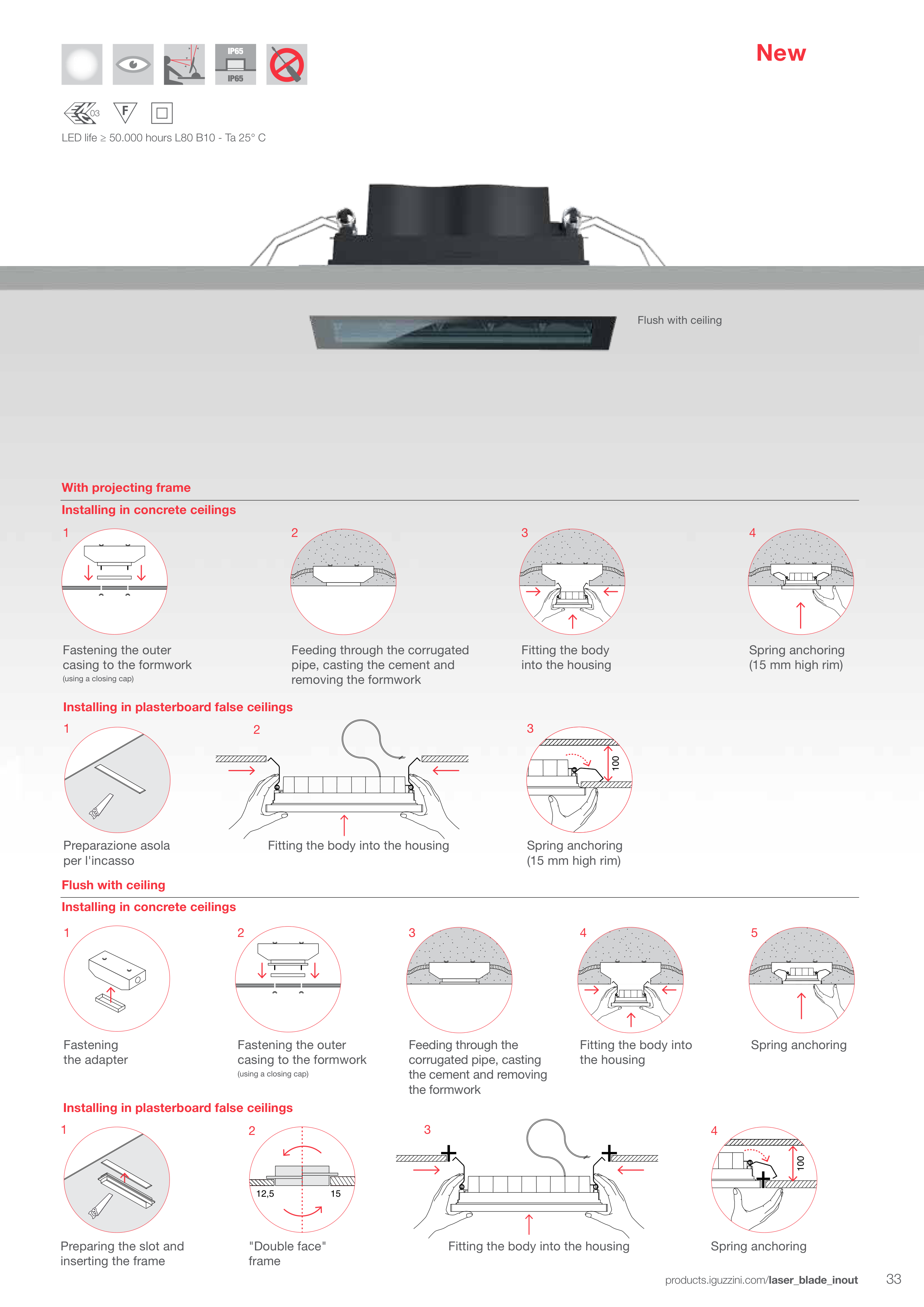 IP65
IP65

New

03

F

LED life ≥ 50.000 hours L80 B10 - Ta 25° C

Flush with ceiling

With projecting frame

Installing in concrete ceilings

1

Fastening the outer casing to the formwork
(using a closing cap)

2

Feeding through the corrugated pipe, casting the cement and removing the formwork

3

Fitting the body into the housing

4

Spring anchoring (15 mm high rim)

Installing in plasterboard false ceilings

1

Preparazione asola per l'incasso

2

Fitting the body into the housing

3

100

Spring anchoring (15 mm high rim)

Flush with ceiling

Installing in concrete ceilings

1

Fastening the adapter

2

Fastening the outer casing to the formwork
(using a closing cap)

3

Feeding through the corrugated pipe, casting the cement and removing the formwork

4

Fitting the body into the housing

5

Spring anchoring

Installing in plasterboard false ceilings

1

Preparing the slot and inserting the frame

2

12,5

15

"Double face" frame

3

Fitting the body into the housing

4

100

Spring anchoring

products.iguzzini.com/laser_blade_inout

33