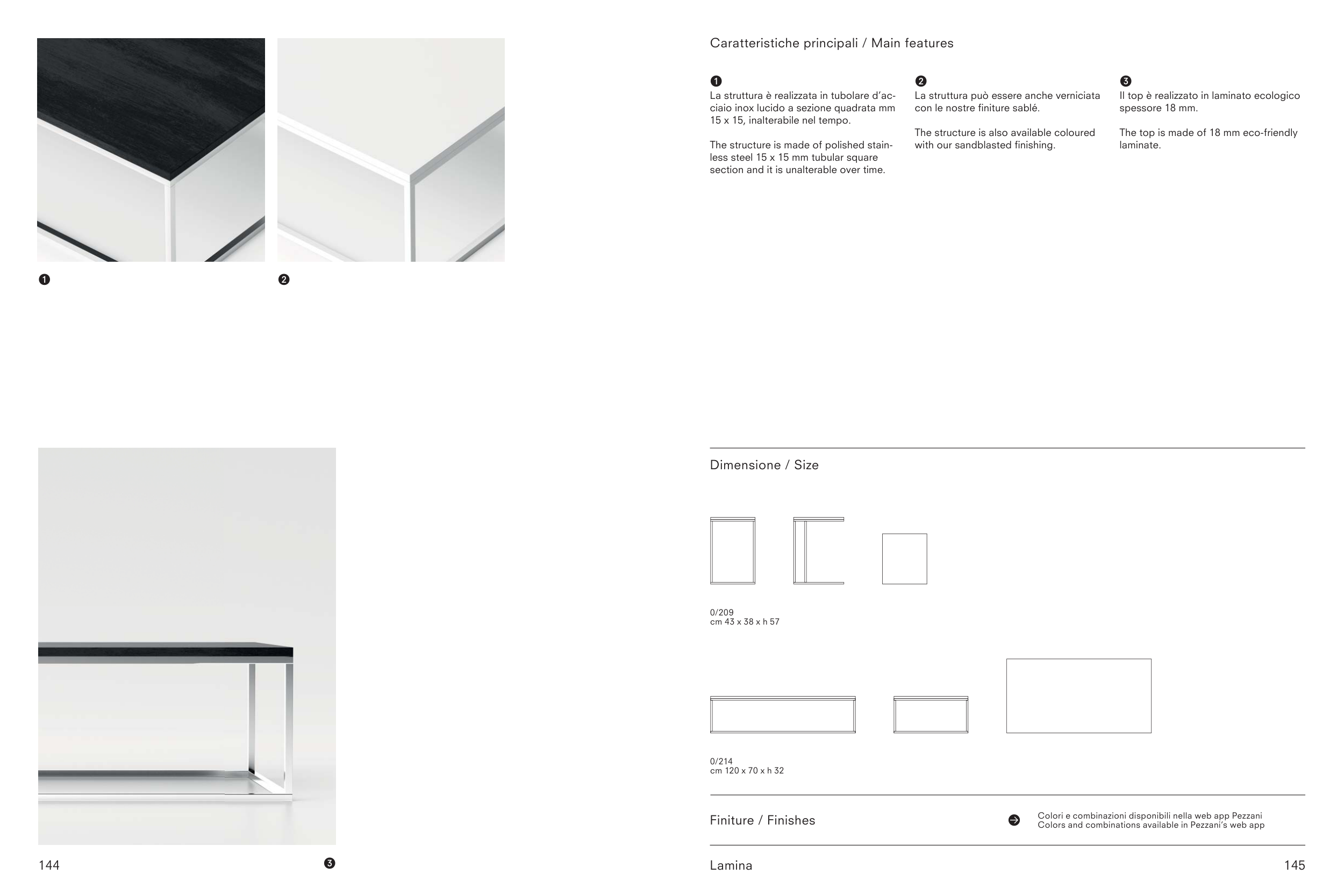 ❶

❷

144

❸

Caratteristiche principali / Main features

❶
La struttura è realizzata in tubolare d'acciaio inox lucido a sezione quadrata mm 15 x 15, inalterabile nel tempo.

The structure is made of polished stainless steel 15 x 15 mm tubular square section and it is unalterable over time.

❷
La struttura può essere anche verniciata con le nostre finiture sablé.

The structure is also available coloured with our sandblasted finishing.

❸
Il top è realizzato in laminato ecologico spessore 18 mm.

The top is made of 18 mm eco-friendly laminate.

Dimensione / Size

0/209
cm 43 x 38 x h 57

0/214
cm 120 x 70 x h 32

Finiture / Finishes

Colori e combinazioni disponibili nella web app Pezzani
Colors and combinations available in Pezzani's web app

Lamina

145