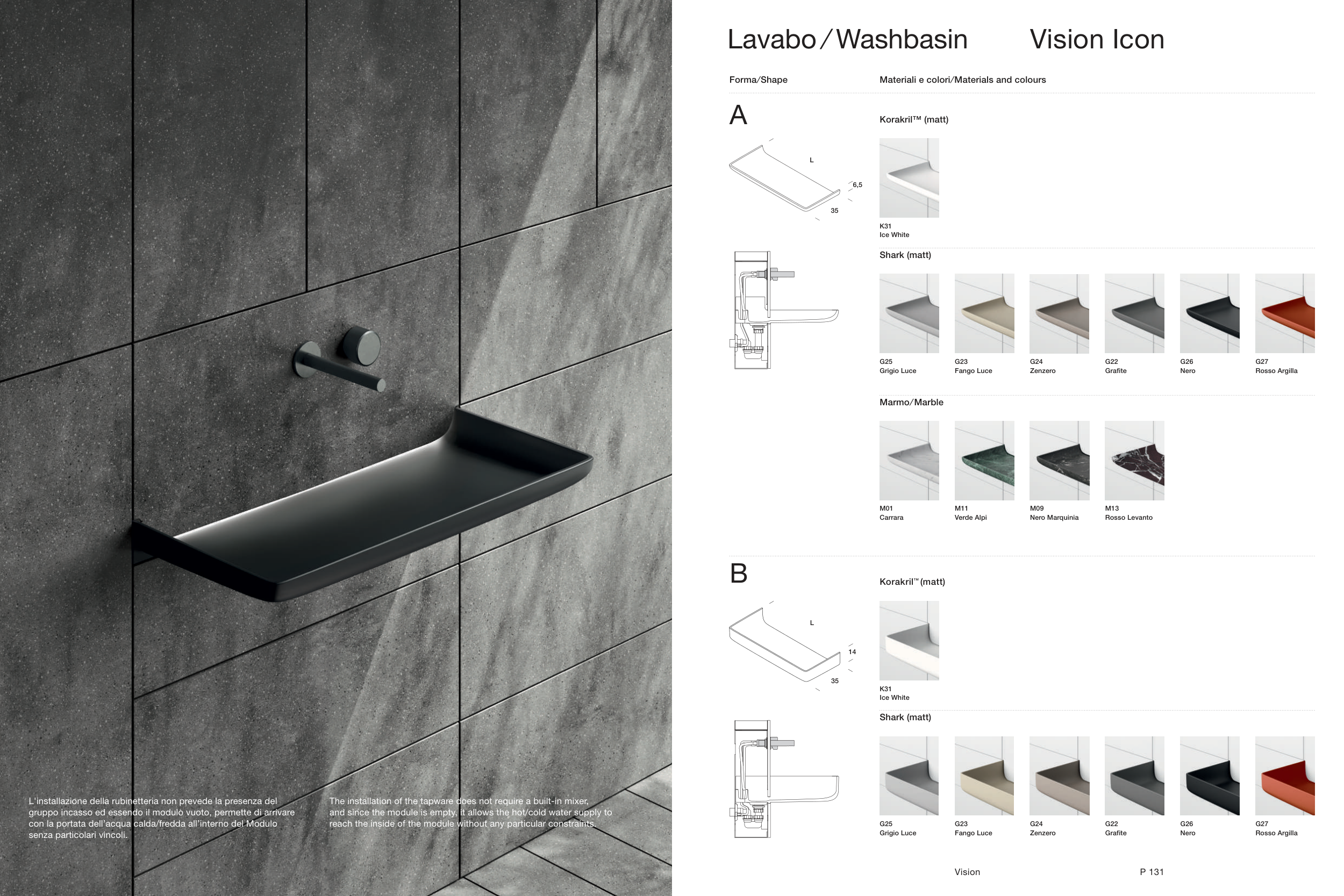 L'installazione della rubinetteria non prevede la presenza del gruppo incasso ed essendo il modulo vuoto, permette di arrivare con la portata dell'acqua calda/fredda all'interno del Modulo senza particolari vincoli.

The installation of the tapware does not require a built-in mixer, and since the module is empty, it allows the hot/cold water supply to reach the inside of the module without any particular constraints.

Lavabo / Washbasin

Vision Icon

Forma/Shape

Materiali e colori/Materials and colours

A

L

6,5

35

Korakril™ (matt)

K31
Ice White

Shark (matt)

G25
Grigio Luce

G23
Fango Luce

G24
Zenzero

G22
Grafite

G26
Nero

G27
Rosso Argilla

Marmo/Marble

M01
Carrara

M11
Verde Alpi

M09
Nero Marquinia

M13
Rosso Levanto

B

L

14

35

Korakril™ (matt)

K31
Ice White

Shark (matt)

G25
Grigio Luce

G23
Fango Luce

G24
Zenzero

G22
Grafite

G26
Nero

G27
Rosso Argilla

Vision

P 131