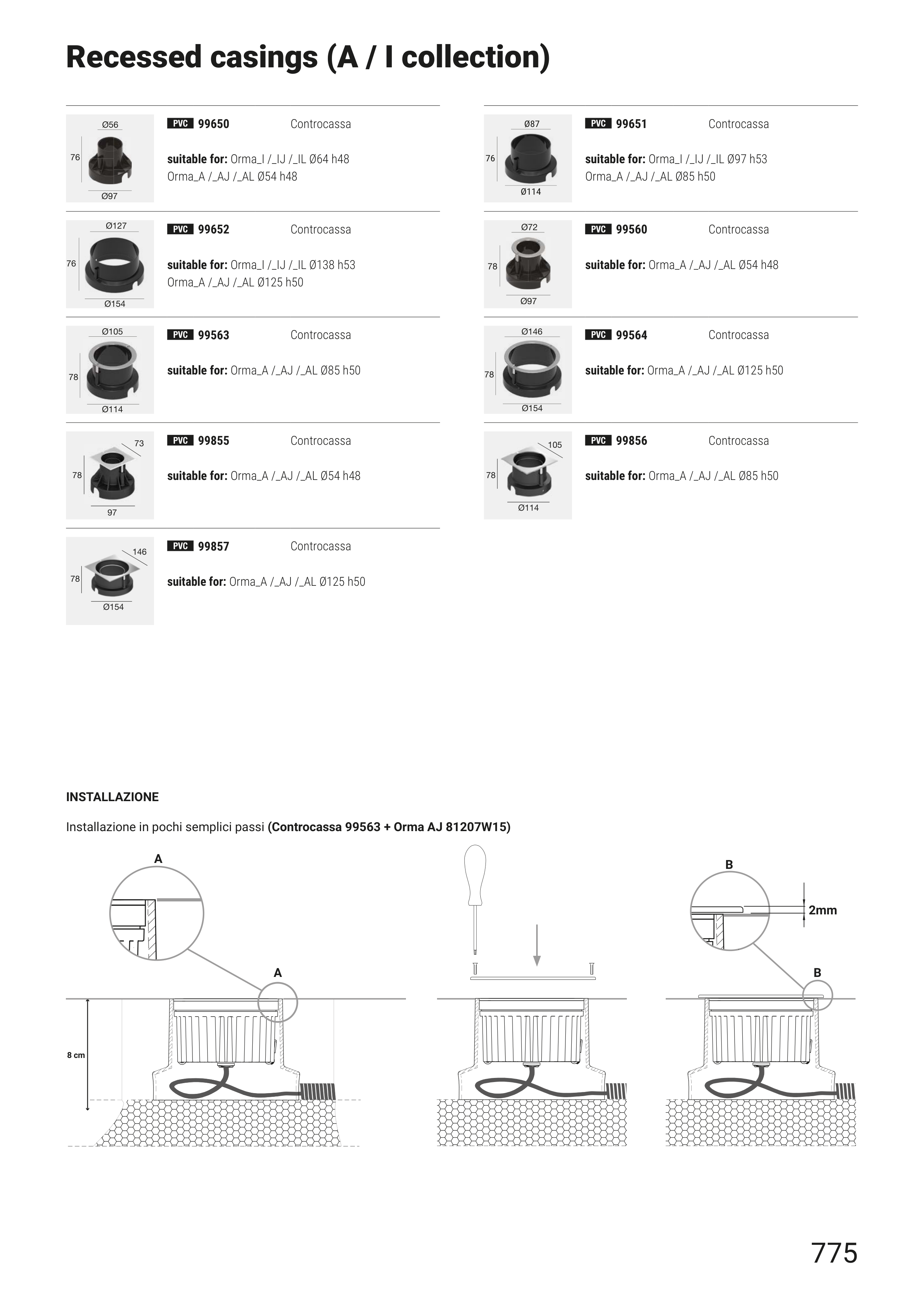 Recessed casings (A / I collection)

Ø56
76
Ø97

PVC 99650 Controcassa

suitable for: Orma_I /_IJ /_IL Ø64 h48
Orma_A /_AJ /_AL Ø54 h48

Ø127
76
Ø154

PVC 99652 Controcassa

suitable for: Orma_I /_IJ /_IL Ø138 h53
Orma_A /_AJ /_AL Ø125 h50

Ø105
78
Ø114

PVC 99563 Controcassa

suitable for: Orma_A /_AJ /_AL Ø85 h50

73
78
97

PVC 99855 Controcassa

suitable for: Orma_A /_AJ /_AL Ø54 h48

146
78
Ø154

PVC 99857 Controcassa

suitable for: Orma_A /_AJ /_AL Ø125 h50

Ø87
76
Ø114

PVC 99651 Controcassa

suitable for: Orma_I /_IJ /_IL Ø97 h53
Orma_A /_AJ /_AL Ø85 h50

Ø72
78
Ø97

PVC 99560 Controcassa

suitable for: Orma_A /_AJ /_AL Ø54 h48

Ø146
78
Ø154

PVC 99564 Controcassa

suitable for: Orma_A /_AJ /_AL Ø125 h50

105
78
Ø114

PVC 99856 Controcassa

suitable for: Orma_A /_AJ /_AL Ø85 h50

INSTALLAZIONE

Installazione in pochi semplici passi (Controcassa 99563 + Orma AJ 81207W15)

A
A
8 cm
B
2mm
B

775