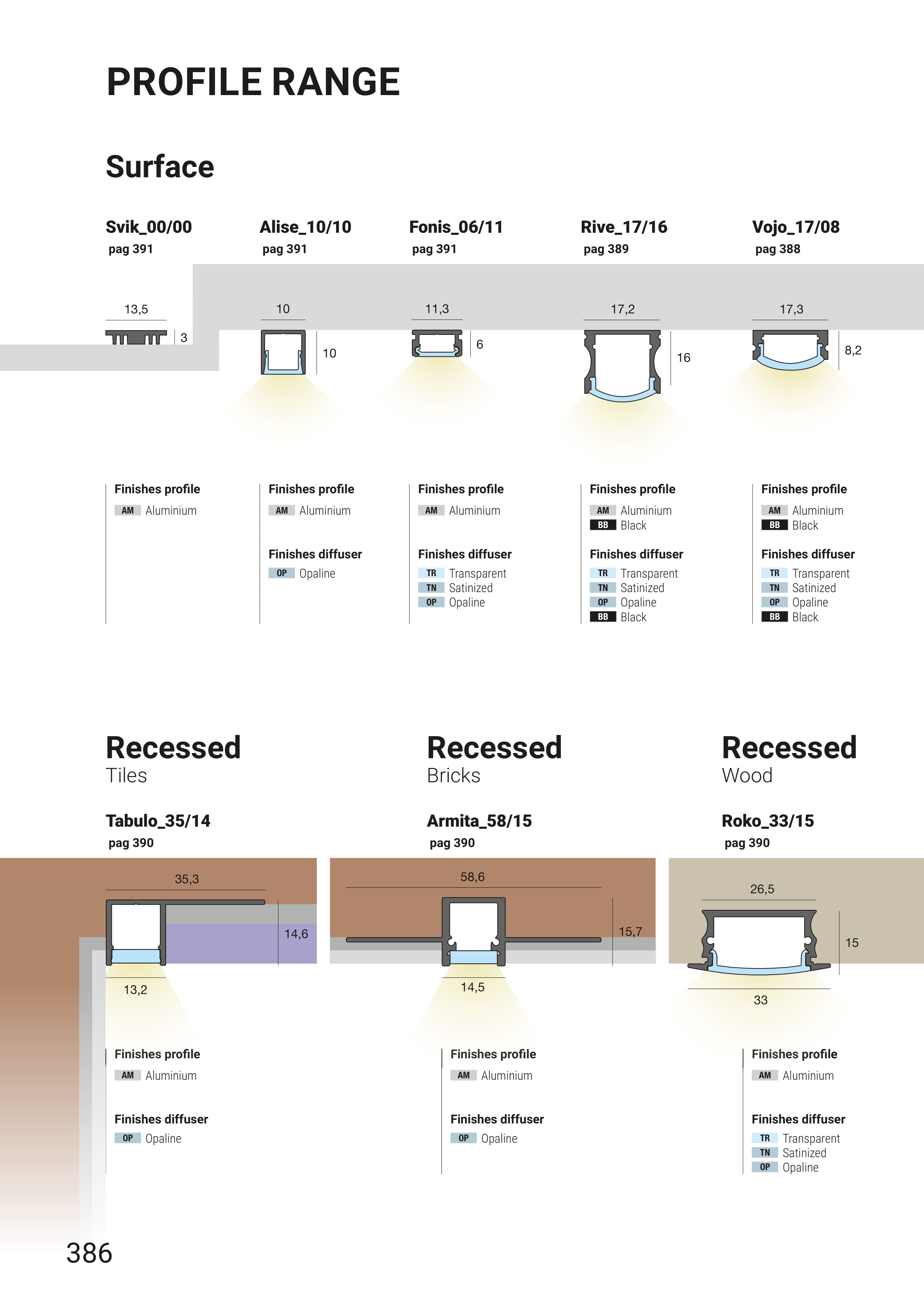 PROFILE RANGE

Surface

Svik_00/00
pag 391

13,5
3

Finishes profile
AM Aluminium

Alise_10/10
pag 391

10
10

Finishes profile
AM Aluminium

Finishes diffuser
OP Opaline

Fonis_06/11
pag 391

11,3
6

Finishes profile
AM Aluminium

Finishes diffuser
TR Transparent
TN Satinized
OP Opaline

Rive_17/16
pag 389

17,2
16

Finishes profile
AM Aluminium
BB Black

Finishes diffuser
TR Transparent
TN Satinized
OP Opaline
BB Black

Vojo_17/08
pag 388

17,3
8,2

Finishes profile
AM Aluminium
BB Black

Finishes diffuser
TR Transparent
TN Satinized
OP Opaline
BB Black

Recessed
Tiles

Tabulo_35/14
pag 390

35,3
14,6
13,2

Finishes profile
AM Aluminium

Finishes diffuser
OP Opaline

Recessed
Bricks

Armita_58/15
pag 390

58,6
15,7
14,5

Finishes profile
AM Aluminium

Finishes diffuser
OP Opaline

Recessed
Wood

Roko_33/15
pag 390

26,5
15
33

Finishes profile
AM Aluminium

Finishes diffuser
TR Transparent
TN Satinized
OP Opaline

386