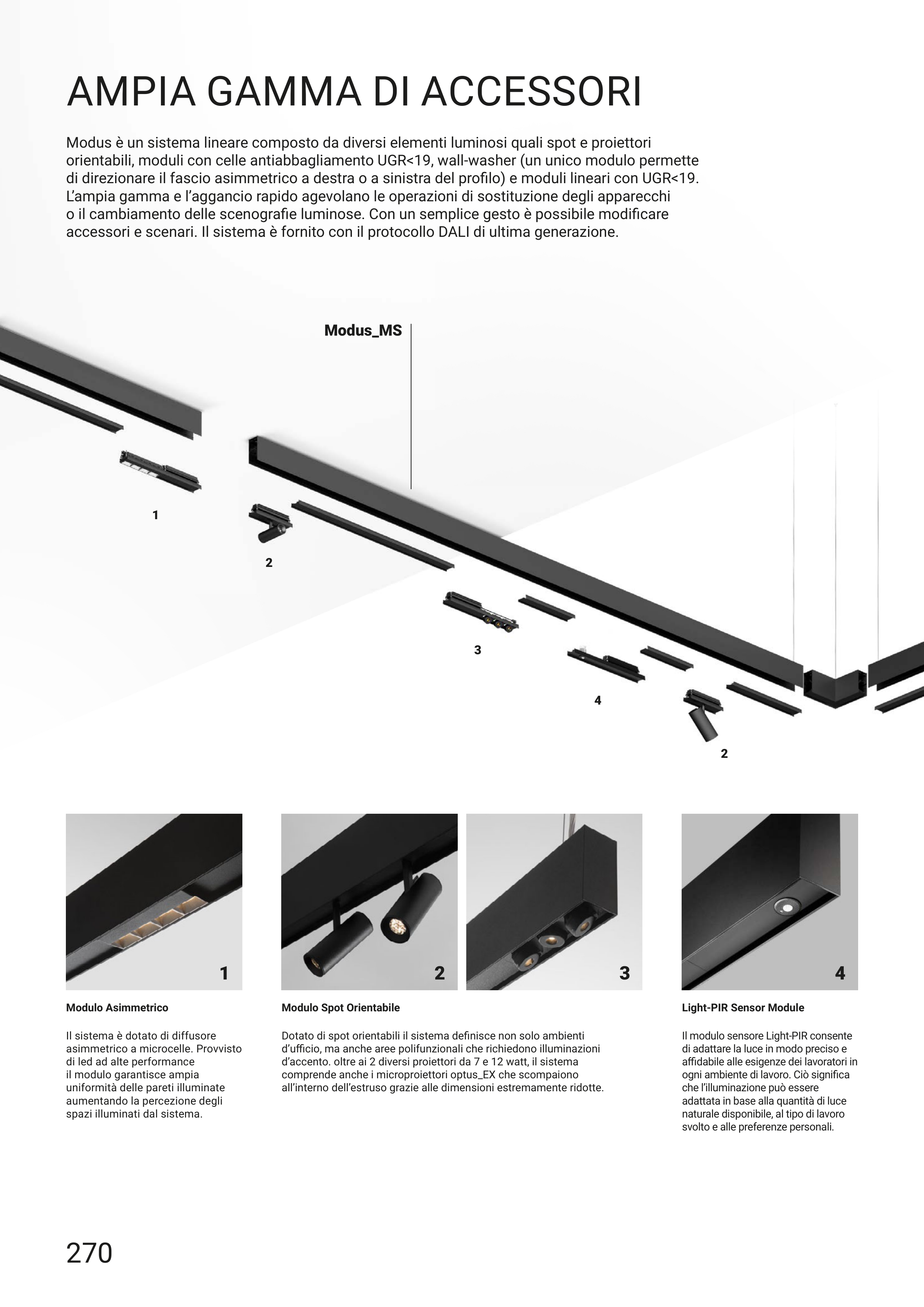 AMPIA GAMMA DI ACCESSORI

Modus è un sistema lineare composto da diversi elementi luminosi quali spot e proiettori orientabili, moduli con celle antiabbagliamento UGR<19, wall-washer (un unico modulo permette di direzionare il fascio asimmetrico a destra o a sinistra del profilo) e moduli lineari con UGR<19. L'ampia gamma e l'aggancio rapido agevolano le operazioni di sostituzione degli apparecchi o il cambiamento delle scenografie luminose. Con un semplice gesto è possibile modificare accessori e scenari. Il sistema è fornito con il protocollo DALI di ultima generazione.

Modus_MS

1

2

3

4

2

1

2

3

4

Modulo Asimmetrico

Il sistema è dotato di diffusore asimmetrico a microcelle. Provvisto di led ad alte performance il modulo garantisce ampia uniformità delle pareti illuminate aumentando la percezione degli spazi illuminati dal sistema.

Modulo Spot Orientabile

Dotato di spot orientabili il sistema definisce non solo ambienti d'ufficio, ma anche aree polifunzionali che richiedono illuminazioni d'accento. oltre ai 2 diversi proiettori da 7 e 12 watt, il sistema comprende anche i microproiettori optus_EX che scompaiono all'interno dell'estruso grazie alle dimensioni estremamente ridotte.

Light-PIR Sensor Module

Il modulo sensore Light-PIR consente di adattare la luce in modo preciso e affidabile alle esigenze dei lavoratori in ogni ambiente di lavoro. Ciò significa che l'illuminazione può essere adattata in base alla quantità di luce naturale disponibile, al tipo di lavoro svolto e alle preferenze personali.

270