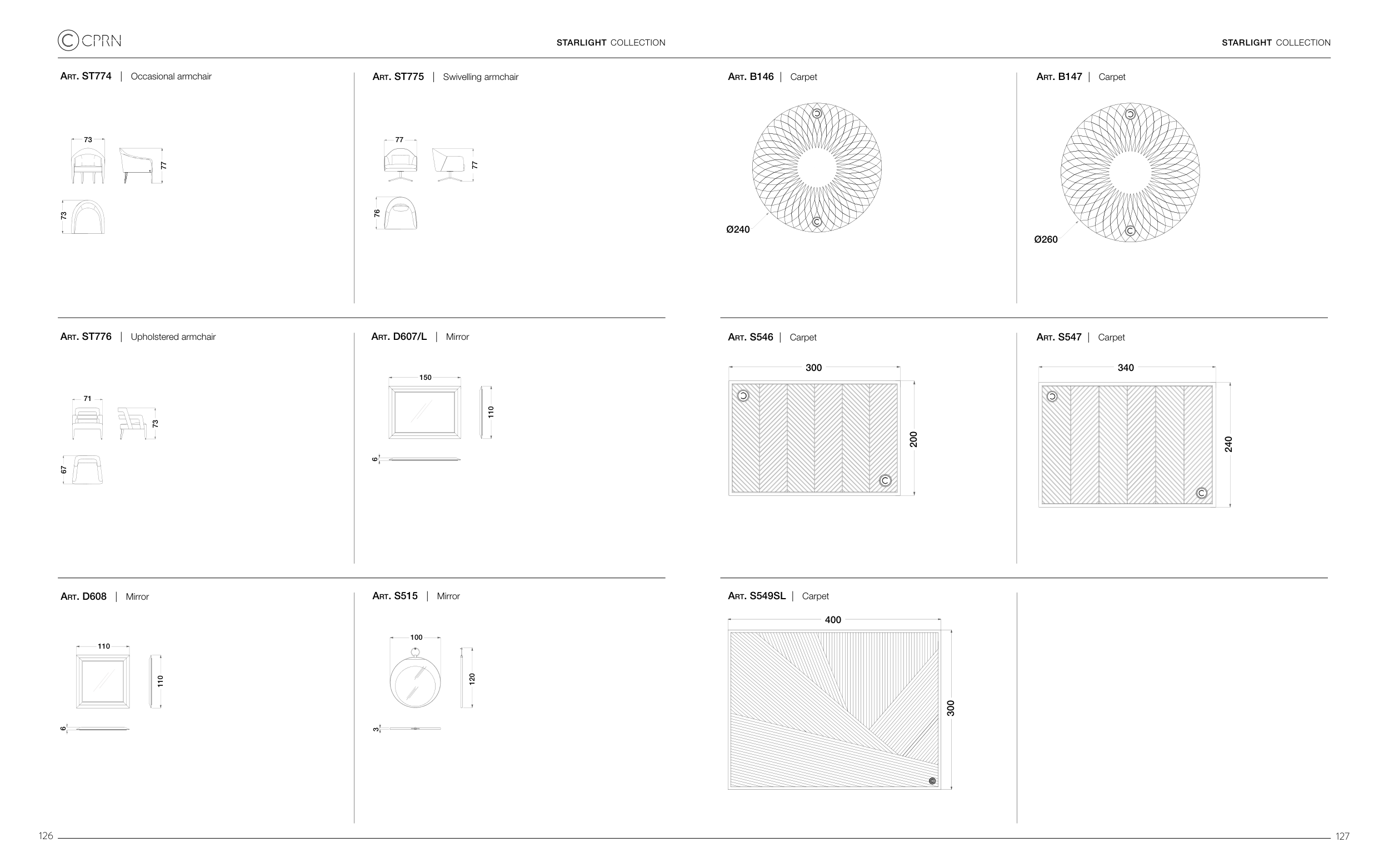 CPRN

STARLIGHT COLLECTION

ART. ST774 | Occasional armchair

73

77

73

ART. ST775 | Swivelling armchair

77

77

76

ART. ST776 | Upholstered armchair

71

73

67

ART. D607/L | Mirror

150

110

6

ART. D608 | Mirror

110

110

6

ART. S515 | Mirror

100

120

3

126

STARLIGHT COLLECTION

ART. B146 | Carpet

Ø240

ART. B147 | Carpet

Ø260

ART. S546 | Carpet

300

200

ART. S547 | Carpet

340

240

ART. S549SL | Carpet

400

300

127