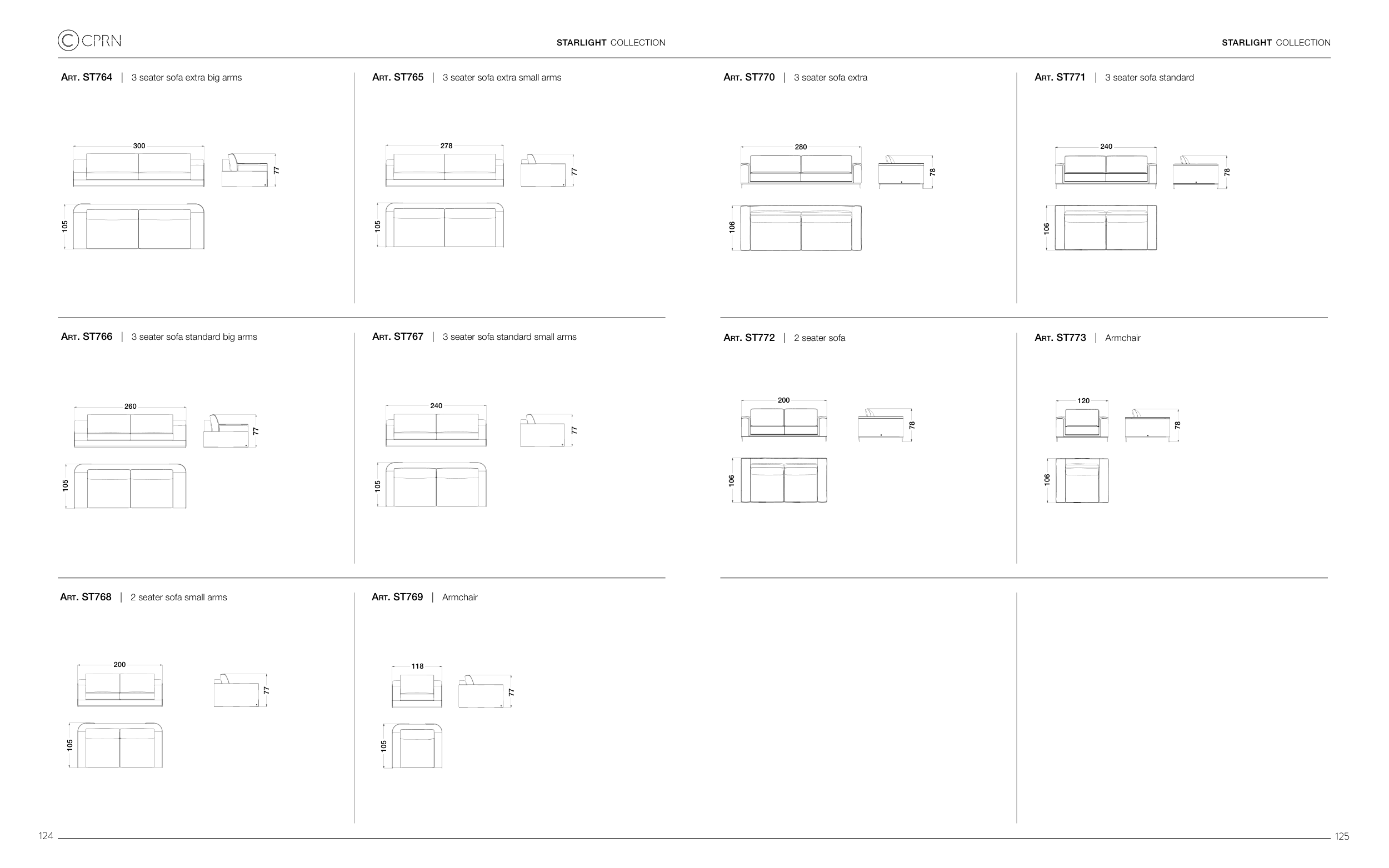 CPRN

STARLIGHT COLLECTION

ART. ST764 | 3 seater sofa extra big arms

300

77

105

ART. ST765 | 3 seater sofa extra small arms

278

77

105

ART. ST766 | 3 seater sofa standard big arms

260

77

105

ART. ST767 | 3 seater sofa standard small arms

240

77

105

ART. ST768 | 2 seater sofa small arms

200

77

105

ART. ST769 | Armchair

118

77

105

124

STARLIGHT COLLECTION

ART. ST770 | 3 seater sofa extra

280

78

106

ART. ST771 | 3 seater sofa standard

240

78

106

ART. ST772 | 2 seater sofa

200

78

106

ART. ST773 | Armchair

120

78

106

125