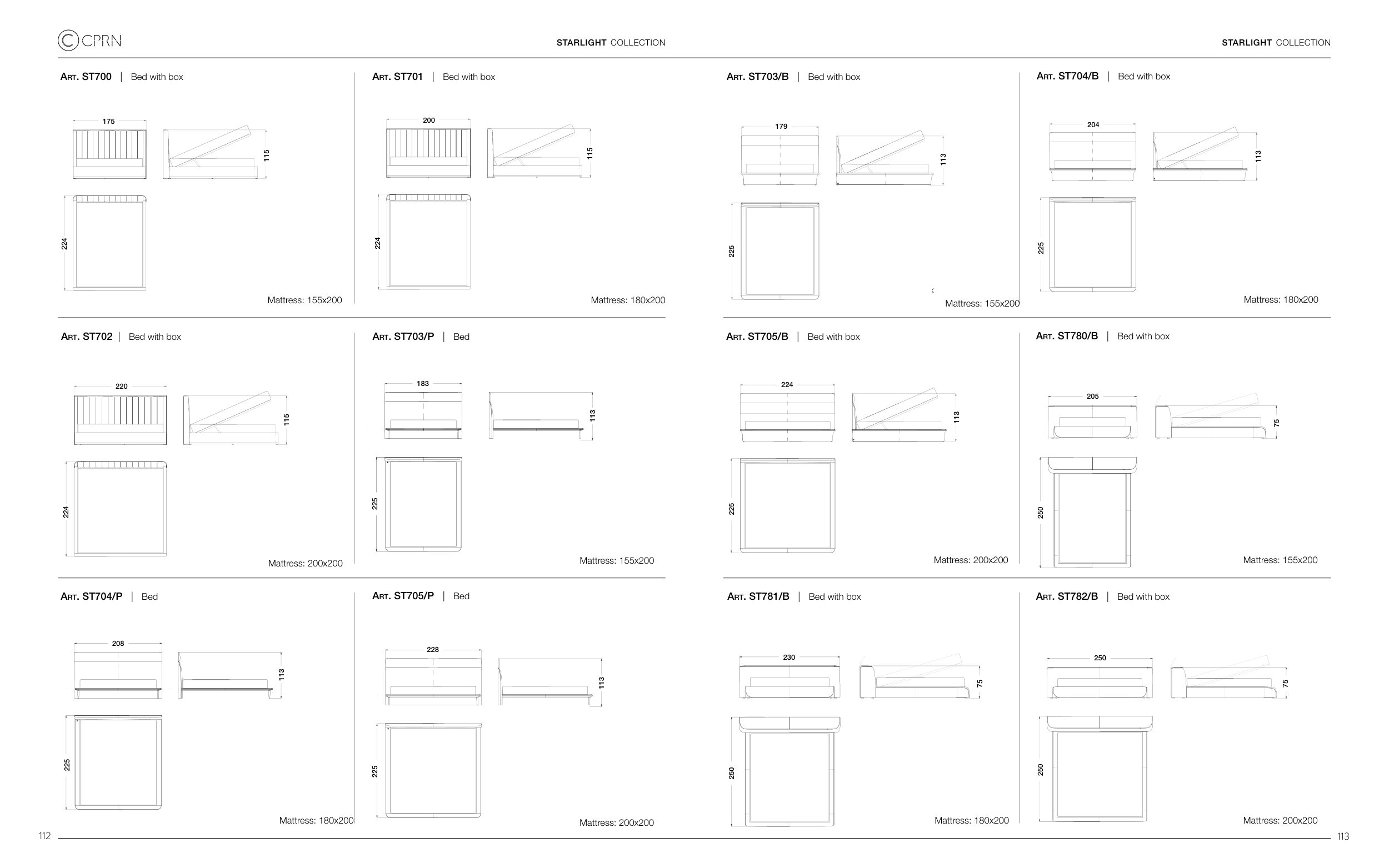 CPRN

STARLIGHT COLLECTION

ART. ST700 | Bed with box

175
115
224

Mattress: 155x200

ART. ST701 | Bed with box

200
115
224

Mattress: 180x200

ART. ST702 | Bed with box

220
115
224

Mattress: 200x200

ART. ST703/P | Bed

183
113
225

Mattress: 155x200

ART. ST704/P | Bed

208
113
225

Mattress: 180x200

ART. ST705/P | Bed

228
113
225

Mattress: 200x200

112

STARLIGHT COLLECTION

ART. ST703/B | Bed with box

179
113
225

Mattress: 155x200

ART. ST704/B | Bed with box

204
113
225

Mattress: 180x200

ART. ST705/B | Bed with box

224
113
225

Mattress: 200x200

ART. ST780/B | Bed with box

205
75
250

Mattress: 155x200

ART. ST781/B | Bed with box

230
75
250

Mattress: 180x200

ART. ST782/B | Bed with box

250
75
250

Mattress: 200x200

113