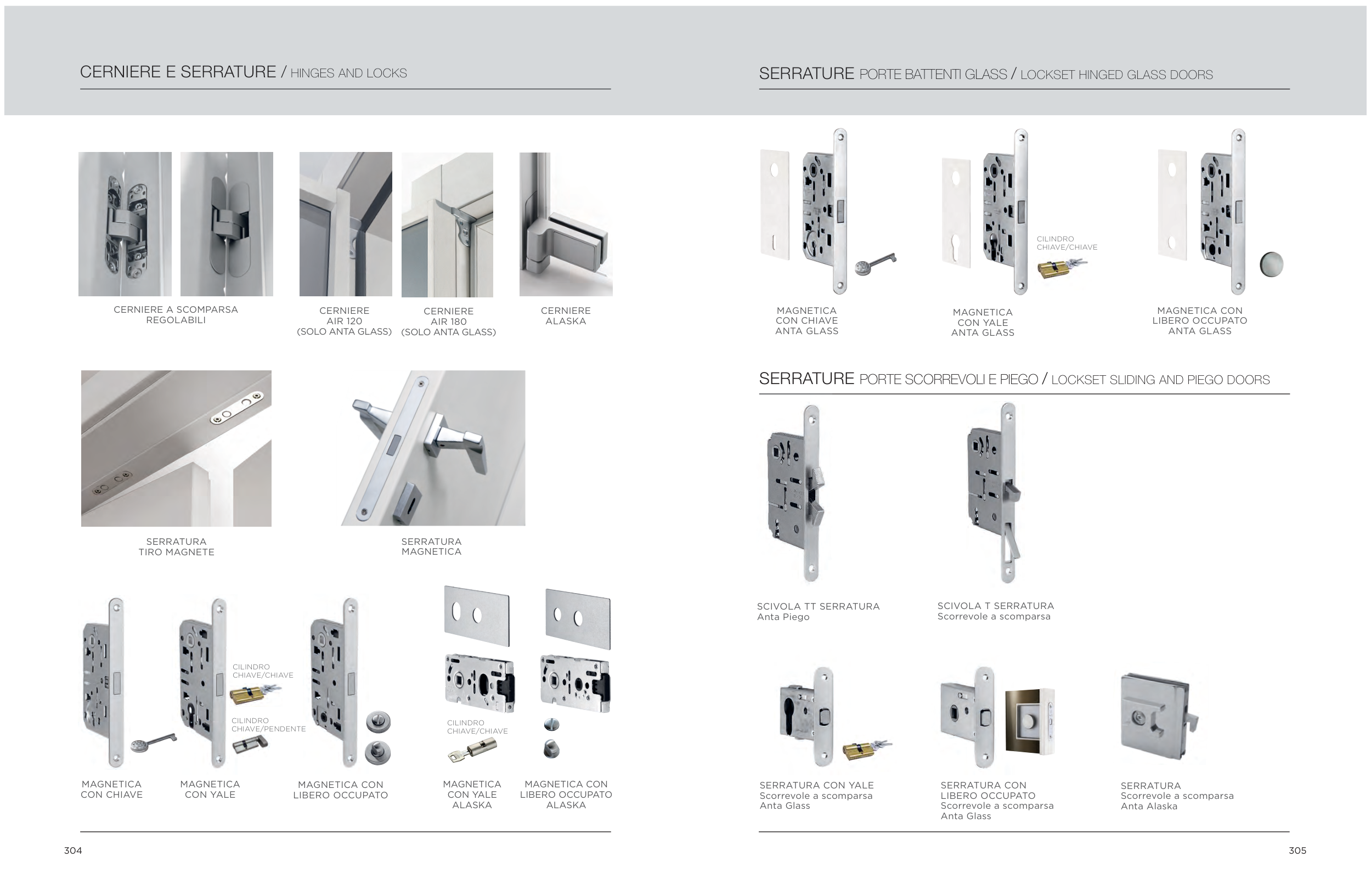 CERNIERE E SERRATURE / HINGES AND LOCKS

CERNIERE A SCOMPARSA REGOLABILI

CERNIERE AIR 120 (SOLO ANTA GLASS)

CERNIERE AIR 180 (SOLO ANTA GLASS)

CERNIERE ALASKA

SERRATURA TIRO MAGNETE

SERRATURA MAGNETICA

CILINDRO CHIAVE/CHIAVE

CILINDRO CHIAVE/PENDENTE

CILINDRO CHIAVE/CHIAVE

MAGNETICA CON CHIAVE

MAGNETICA CON YALE

MAGNETICA CON LIBERO OCCUPATO

MAGNETICA CON YALE ALASKA

MAGNETICA CON LIBERO OCCUPATO ALASKA

304

SERRATURE PORTE BATTENTI GLASS / LOCKSET HINGED GLASS DOORS

CILINDRO CHIAVE/CHIAVE

MAGNETICA CON CHIAVE ANTA GLASS

MAGNETICA CON YALE ANTA GLASS

MAGNETICA CON LIBERO OCCUPATO ANTA GLASS

SERRATURE PORTE SCORREVOLI E PIEGO / LOCKSET SLIDING AND PIEGO DOORS

SCIVOLA TT SERRATURA
Anta Piego

SCIVOLA T SERRATURA
Scorrevole a scomparsa

SERRATURA CON YALE
Scorrevole a scomparsa
Anta Glass

SERRATURA CON LIBERO OCCUPATO
Scorrevole a scomparsa
Anta Glass

SERRATURA
Scorrevole a scomparsa
Anta Alaska

305