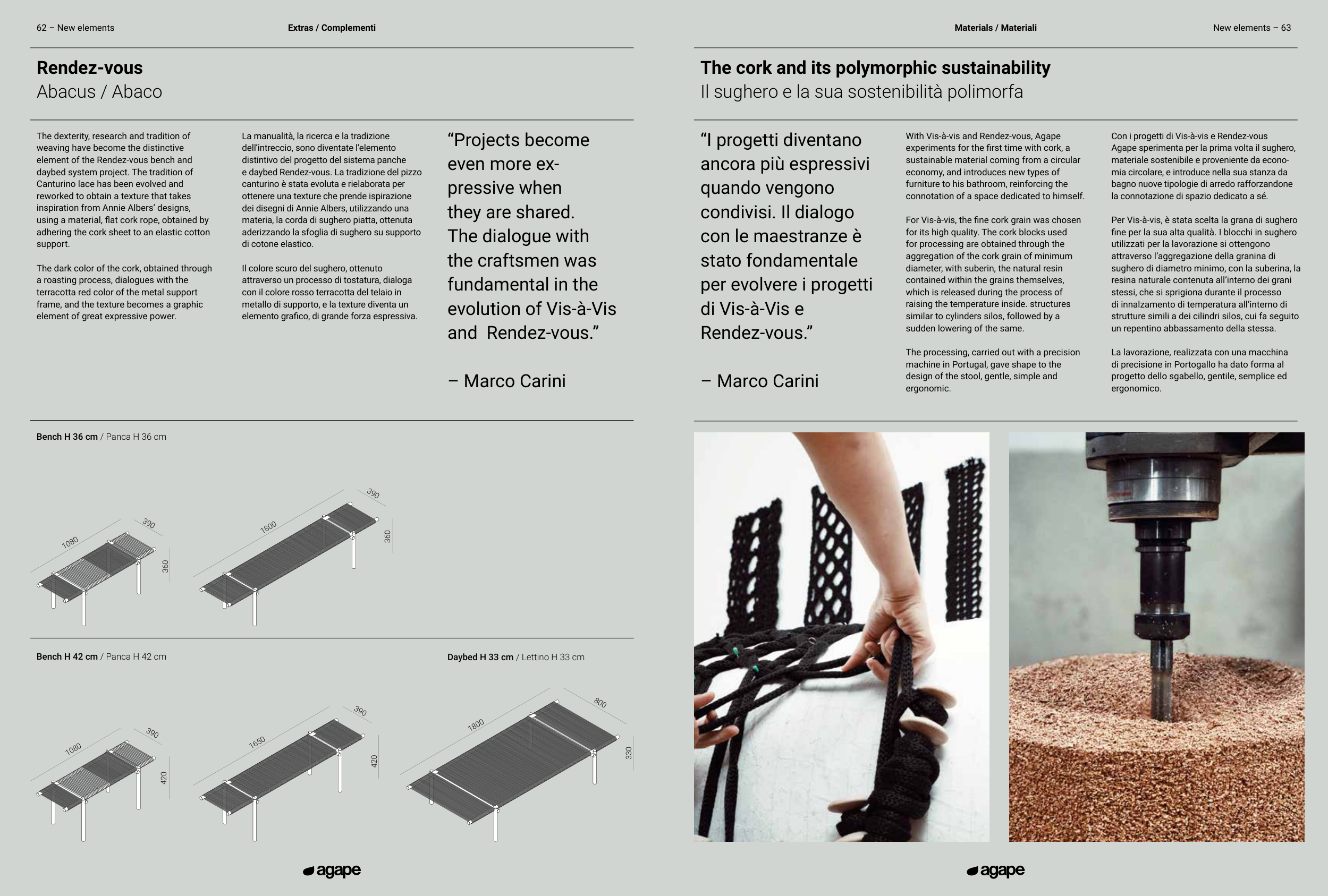 62 – New elements

Extras / Complementi

Rendez-vous
Abacus / Abaco

The dexterity, research and tradition of weaving have become the distinctive element of the Rendez-vous bench and daybed system project. The tradition of Canturino lace has been evolved and reworked to obtain a texture that takes inspiration from Annie Albers' designs, using a material, flat cork rope, obtained by adhering the cork sheet to an elastic cotton support.

The dark color of the cork, obtained through a roasting process, dialogues with the terracotta red color of the metal support frame, and the texture becomes a graphic element of great expressive power.

La manualità, la ricerca e la tradizione dell'intreccio, sono diventate l'elemento distintivo del progetto del sistema panche e daybed Rendez-vous. La tradizione del pizzo canturino è stata evoluta e rielaborata per ottenere una texture che prende ispirazione dei disegni di Annie Albers, utilizzando una materia, la corda di sughero piatta, ottenuta aderizzando la sfoglia di sughero su supporto di cotone elastico.

Il colore scuro del sughero, ottenuto attraverso un processo di tostatura, dialoga con il colore rosso terracotta del telaio in metallo di supporto, e la texture diventa un elemento grafico, di grande forza espressiva.

"Projects become even more expressive when they are shared. The dialogue with the craftsmen was fundamental in the evolution of Vis-à-Vis and Rendez-vous."

– Marco Carini

Bench H 36 cm / Panca H 36 cm

1080 390 360 1800 390 360

Bench H 42 cm / Panca H 42 cm

1080 390 420 1650 390 420

Daybed H 33 cm / Lettino H 33 cm

1800 800 330

agape

Materials / Materiali

New elements – 63

The cork and its polymorphic sustainability
Il sughero e la sua sostenibilità polimorfa

"I progetti diventano ancora più espressivi quando vengono condivisi. Il dialogo con le maestranze è stato fondamentale per evolvere i progetti di Vis-à-Vis e Rendez-vous."

– Marco Carini

With Vis-à-vis and Rendez-vous, Agape experiments for the first time with cork, a sustainable material coming from a circular economy, and introduces new types of furniture to his bathroom, reinforcing the connotation of a space dedicated to himself.

For Vis-à-vis, the fine cork grain was chosen for its high quality. The cork blocks used for processing are obtained through the aggregation of the cork grain of minimum diameter, with suberin, the natural resin contained within the grains themselves, which is released during the process of raising the temperature inside. structures similar to cylinders silos, followed by a sudden lowering of the same.

The processing, carried out with a precision machine in Portugal, gave shape to the design of the stool, gentle, simple and ergonomic.

Con i progetti di Vis-à-vis e Rendez-vous Agape sperimenta per la prima volta il sughero, materiale sostenibile e proveniente da economia circolare, e introduce nella sua stanza da bagno nuove tipologie di arredo rafforzandone la connotazione di spazio dedicato a sé.

Per Vis-à-vis, è stata scelta la grana di sughero fine per la sua alta qualità. I blocchi in sughero utilizzati per la lavorazione si ottengono attraverso l'aggregazione della granina di sughero di diametro minimo, con la suberina, la resina naturale contenuta all'interno dei grani stessi, che si sprigiona durante il processo di innalzamento di temperatura all'interno di strutture simili a dei cilindri silos, cui fa seguito un repentino abbassamento della stessa.

La lavorazione, realizzata con una macchina di precisione in Portogallo ha dato forma al progetto dello sgabello, gentile, semplice ed ergonomico.

agape