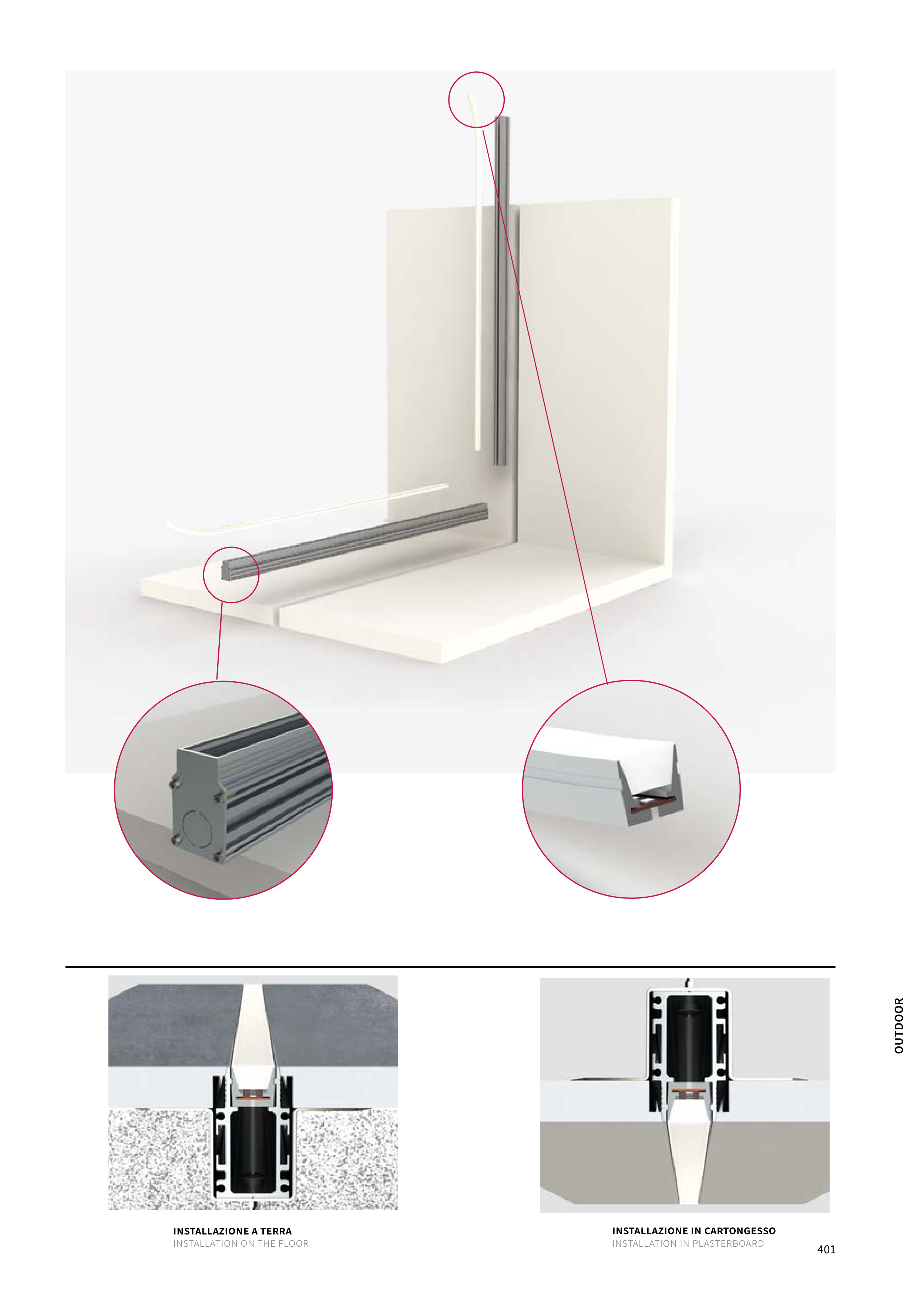 OUTDOOR

INSTALLAZIONE A TERRA
INSTALLATION ON THE FLOOR

INSTALLAZIONE IN CARTONGESSO
INSTALLATION IN PLASTERBOARD

401