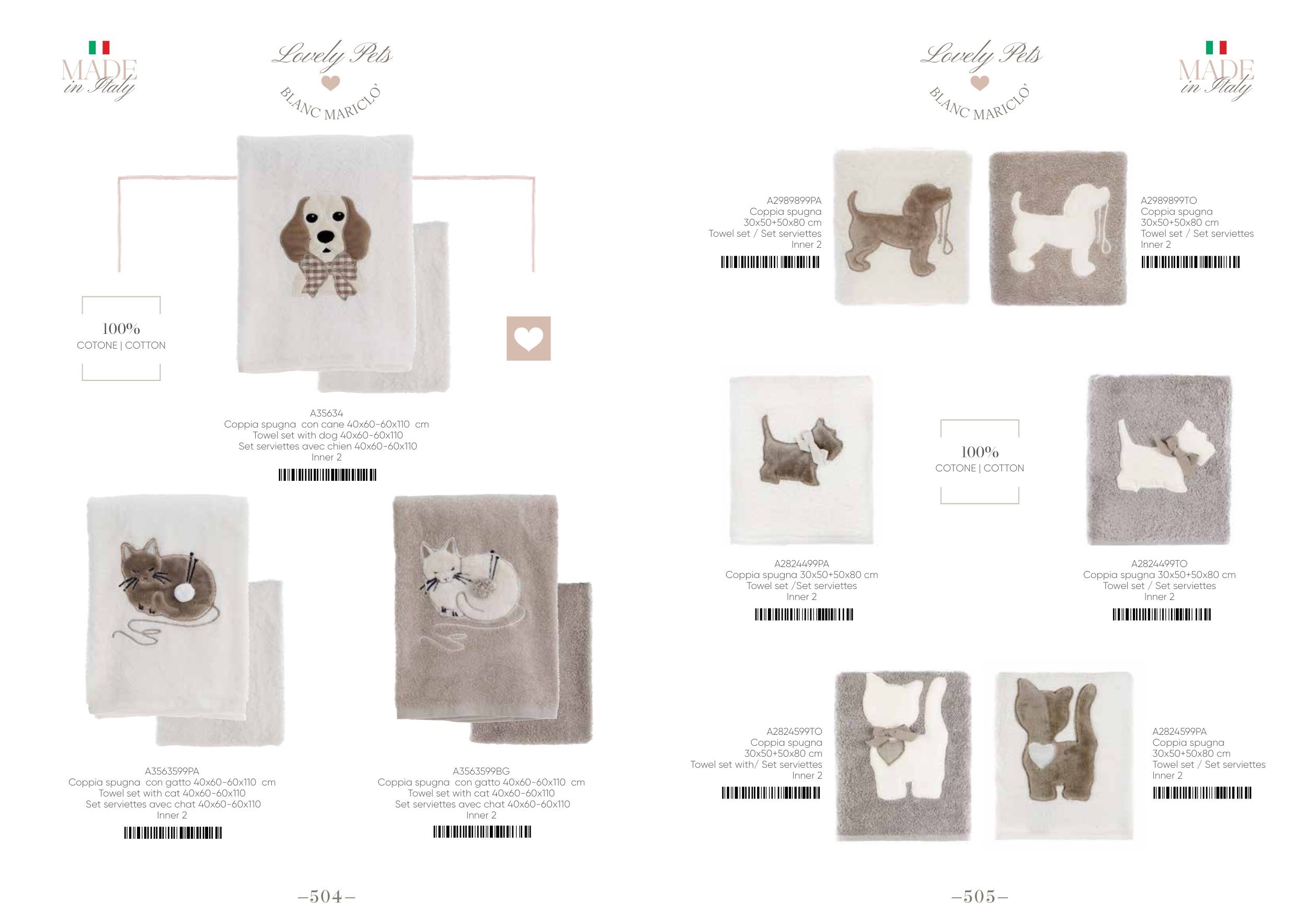 MADE in Italy

Lovely Pets

BLANC MARICLÒ

100%
COTONE | COTTON

A35634
Coppia spugna con cane 40x60-60x110 cm
Towel set with dog 40x60-60x110
Set serviettes avec chien 40x60-60x110
Inner 2

A3563599PA
Coppia spugna con gatto 40x60-60x110 cm
Towel set with cat 40x60-60x110
Set serviettes avec chat 40x60-60x110
Inner 2

A3563599BG
Coppia spugna con gatto 40x60-60x110 cm
Towel set with cat 40x60-60x110
Set serviettes avec chat 40x60-60x110
Inner 2

–504–

Lovely Pets

BLANC MARICLÒ

MADE in Italy

A2989899PA
Coppia spugna
30x50+50x80 cm
Towel set / Set serviettes
Inner 2

A2989899TO
Coppia spugna
30x50+50x80 cm
Towel set / Set serviettes
Inner 2

100%
COTONE | COTTON

A2824499PA
Coppia spugna 30x50+50x80 cm
Towel set /Set serviettes
Inner 2

A2824499TO
Coppia spugna 30x50+50x80 cm
Towel set / Set serviettes
Inner 2

A2824599TO
Coppia spugna
30x50+50x80 cm
Towel set with/ Set serviettes
Inner 2

A2824599PA
Coppia spugna
30x50+50x80 cm
Towel set / Set serviettes
Inner 2

–505–