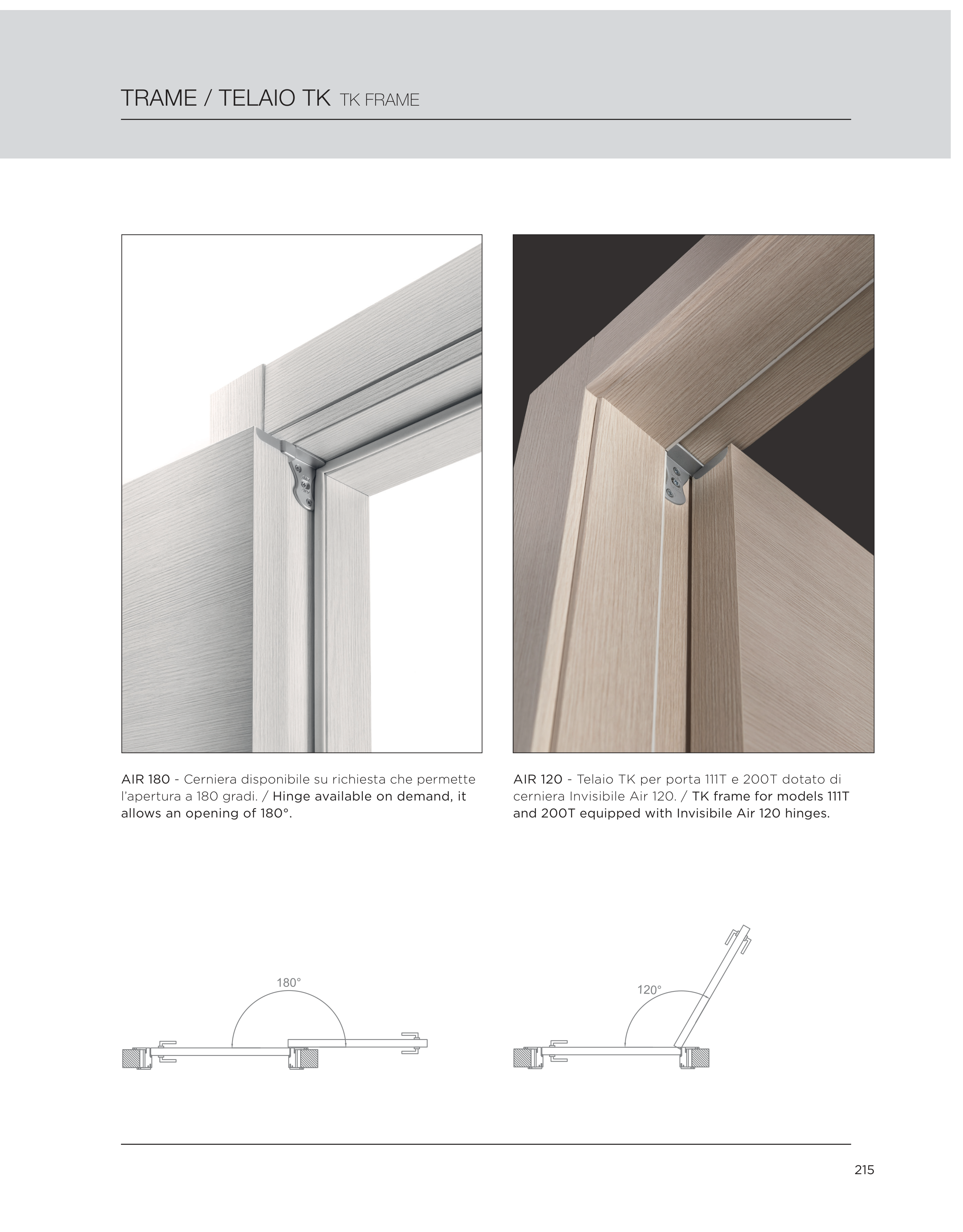 TRAME / TELAIO TK TK FRAME

AIR 180 - Cerniera disponibile su richiesta che permette l'apertura a 180 gradi. / Hinge available on demand, it allows an opening of 180°.

AIR 120 - Telaio TK per porta 111T e 200T dotato di cerniera Invisibile Air 120. / TK frame for models 111T and 200T equipped with Invisibile Air 120 hinges.

180°

120°

215