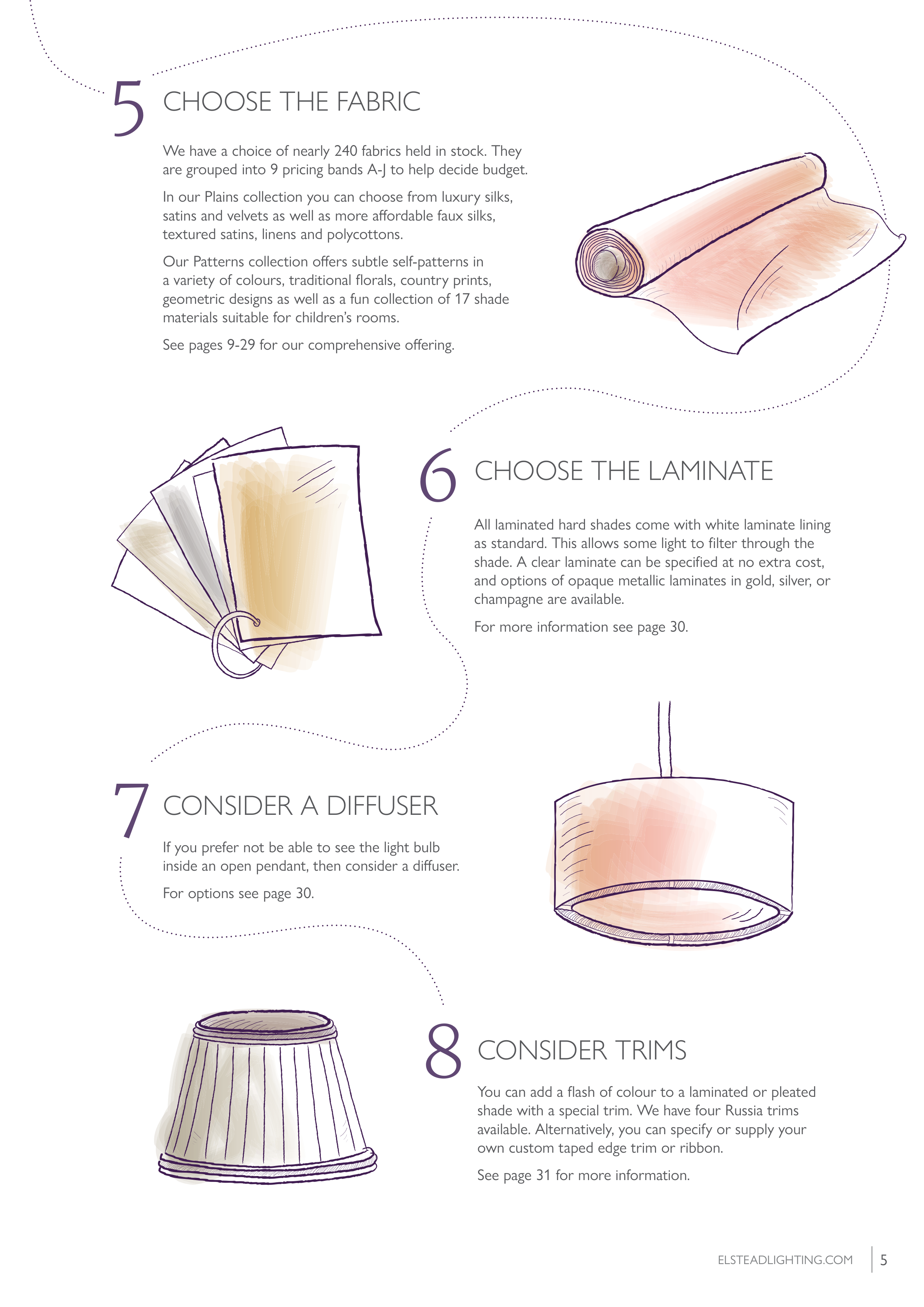 5 CHOOSE THE FABRIC

We have a choice of nearly 240 fabrics held in stock. They are grouped into 9 pricing bands A-J to help decide budget.

In our Plains collection you can choose from luxury silks, satins and velvets as well as more affordable faux silks, textured satins, linens and polycottons.

Our Patterns collection offers subtle self-patterns in a variety of colours, traditional florals, country prints, geometric designs as well as a fun collection of 17 shade materials suitable for children's rooms.

See pages 9-29 for our comprehensive offering.

6 CHOOSE THE LAMINATE

All laminated hard shades come with white laminate lining as standard. This allows some light to filter through the shade. A clear laminate can be specified at no extra cost, and options of opaque metallic laminates in gold, silver, or champagne are available.

For more information see page 30.

7 CONSIDER A DIFFUSER

If you prefer not be able to see the light bulb inside an open pendant, then consider a diffuser.

For options see page 30.

8 CONSIDER TRIMS

You can add a flash of colour to a laminated or pleated shade with a special trim. We have four Russia trims available. Alternatively, you can specify or supply your own custom taped edge trim or ribbon.

See page 31 for more information.

ELSTEADLIGHTING.COM 5