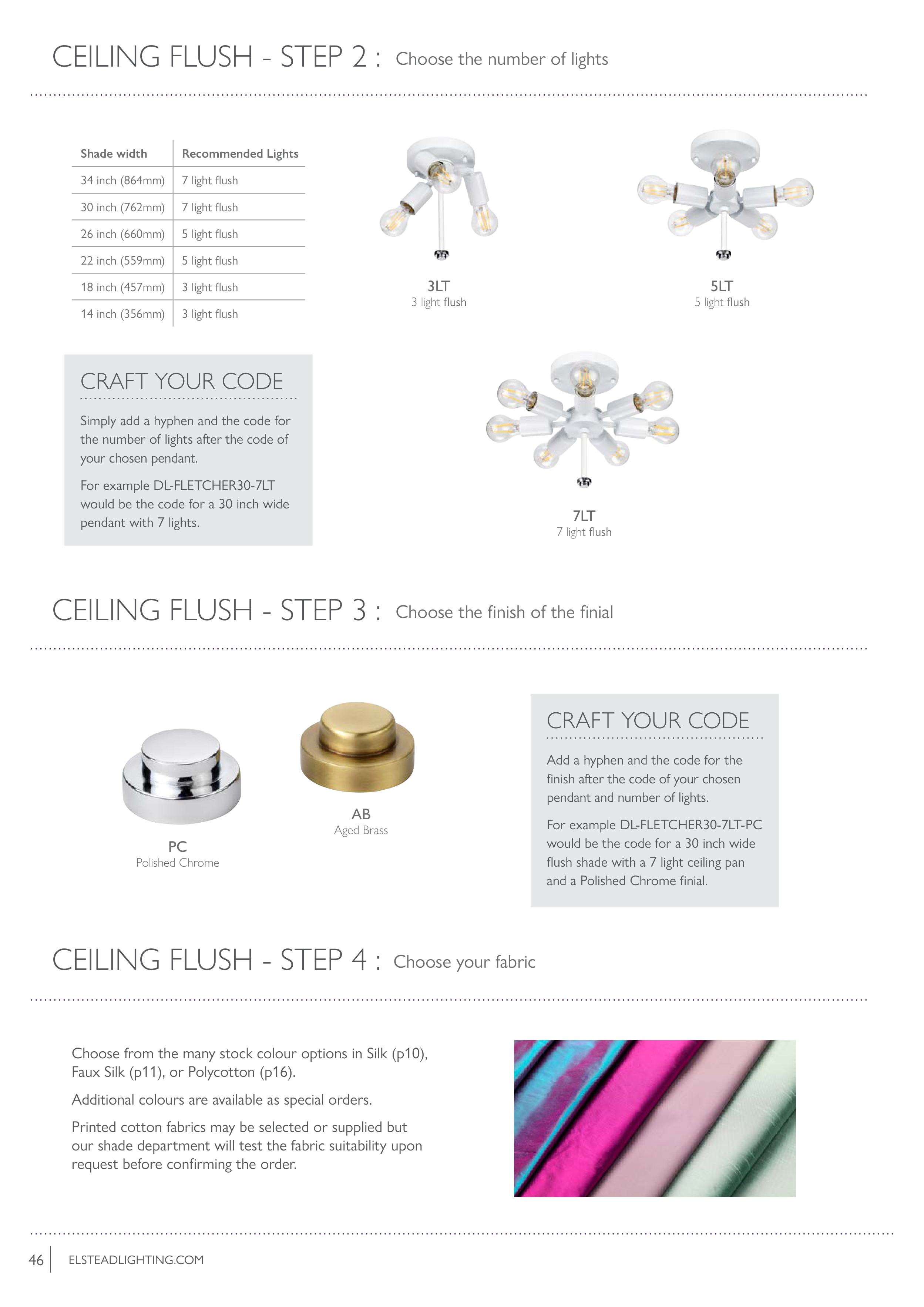 CEILING FLUSH - STEP 2 : Choose the number of lights

| Shade width | Recommended Lights |
|---|---|
| 34 inch (864mm) | 7 light flush |
| 30 inch (762mm) | 7 light flush |
| 26 inch (660mm) | 5 light flush |
| 22 inch (559mm) | 5 light flush |
| 18 inch (457mm) | 3 light flush |
| 14 inch (356mm) | 3 light flush |

3LT
3 light flush

5LT
5 light flush

CRAFT YOUR CODE

Simply add a hyphen and the code for the number of lights after the code of your chosen pendant.

For example DL-FLETCHER30-7LT would be the code for a 30 inch wide pendant with 7 lights.

7LT
7 light flush

CEILING FLUSH - STEP 3 : Choose the finish of the finial

PC
Polished Chrome

AB
Aged Brass

CRAFT YOUR CODE

Add a hyphen and the code for the finish after the code of your chosen pendant and number of lights.

For example DL-FLETCHER30-7LT-PC would be the code for a 30 inch wide flush shade with a 7 light ceiling pan and a Polished Chrome finial.

CEILING FLUSH - STEP 4 : Choose your fabric

Choose from the many stock colour options in Silk (p10), Faux Silk (p11), or Polycotton (p16).

Additional colours are available as special orders.

Printed cotton fabrics may be selected or supplied but our shade department will test the fabric suitability upon request before confirming the order.

46 ELSTEADLIGHTING.COM