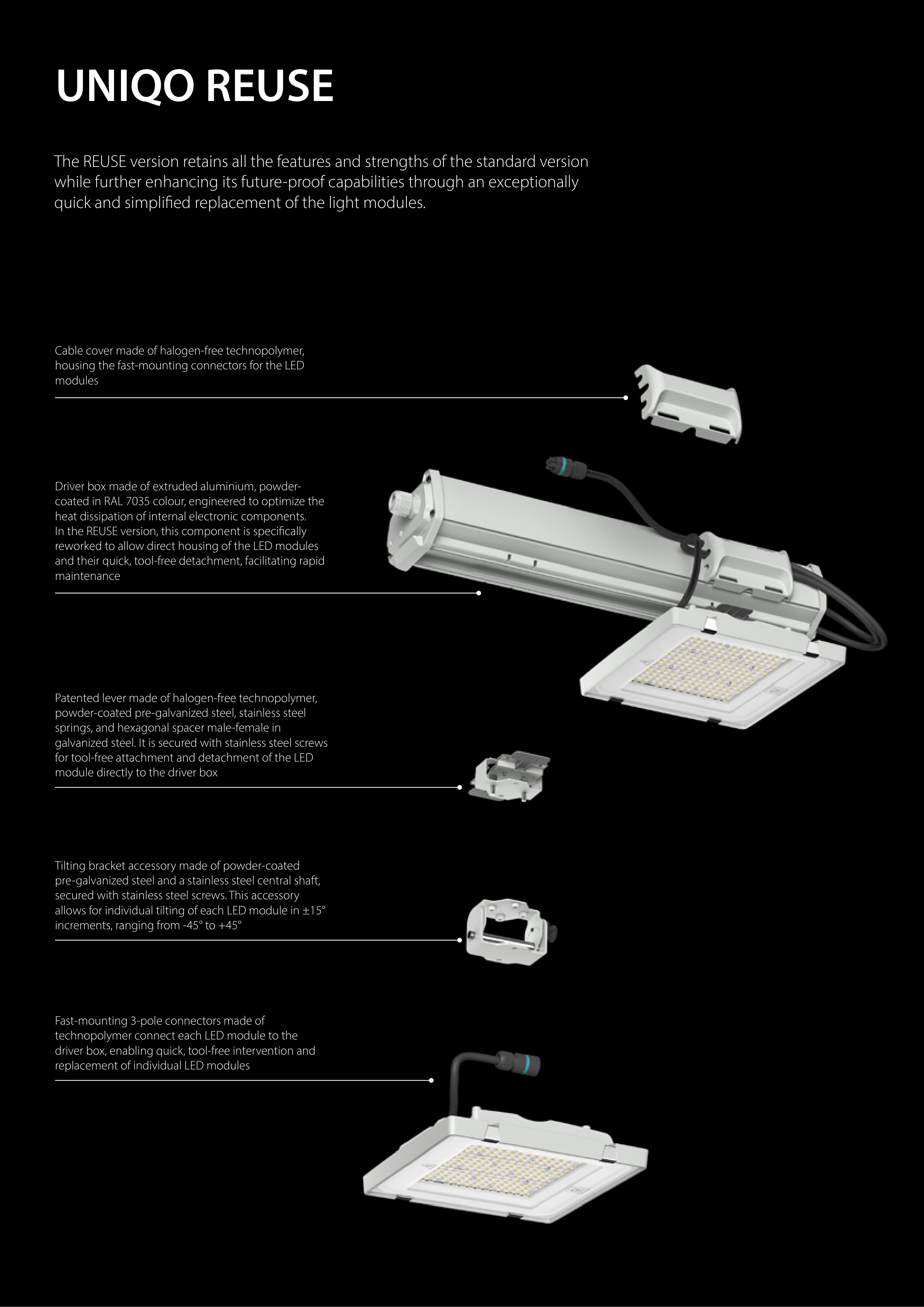 UNIQO REUSE

The REUSE version retains all the features and strengths of the standard version while further enhancing its future-proof capabilities through an exceptionally quick and simplified replacement of the light modules.

Cable cover made of halogen-free technopolymer, housing the fast-mounting connectors for the LED modules

Driver box made of extruded aluminium, powder-coated in RAL 7035 colour, engineered to optimize the heat dissipation of internal electronic components.
In the REUSE version, this component is specifically reworked to allow direct housing of the LED modules and their quick, tool-free detachment, facilitating rapid maintenance

Patented lever made of halogen-free technopolymer, powder-coated pre-galvanized steel, stainless steel springs, and hexagonal spacer male-female in galvanized steel. It is secured with stainless steel screws for tool-free attachment and detachment of the LED module directly to the driver box

Tilting bracket accessory made of powder-coated pre-galvanized steel and a stainless steel central shaft, secured with stainless steel screws. This accessory allows for individual tilting of each LED module in ±15° increments, ranging from -45° to +45°

Fast-mounting 3-pole connectors made of technopolymer connect each LED module to the driver box, enabling quick, tool-free intervention and replacement of individual LED modules