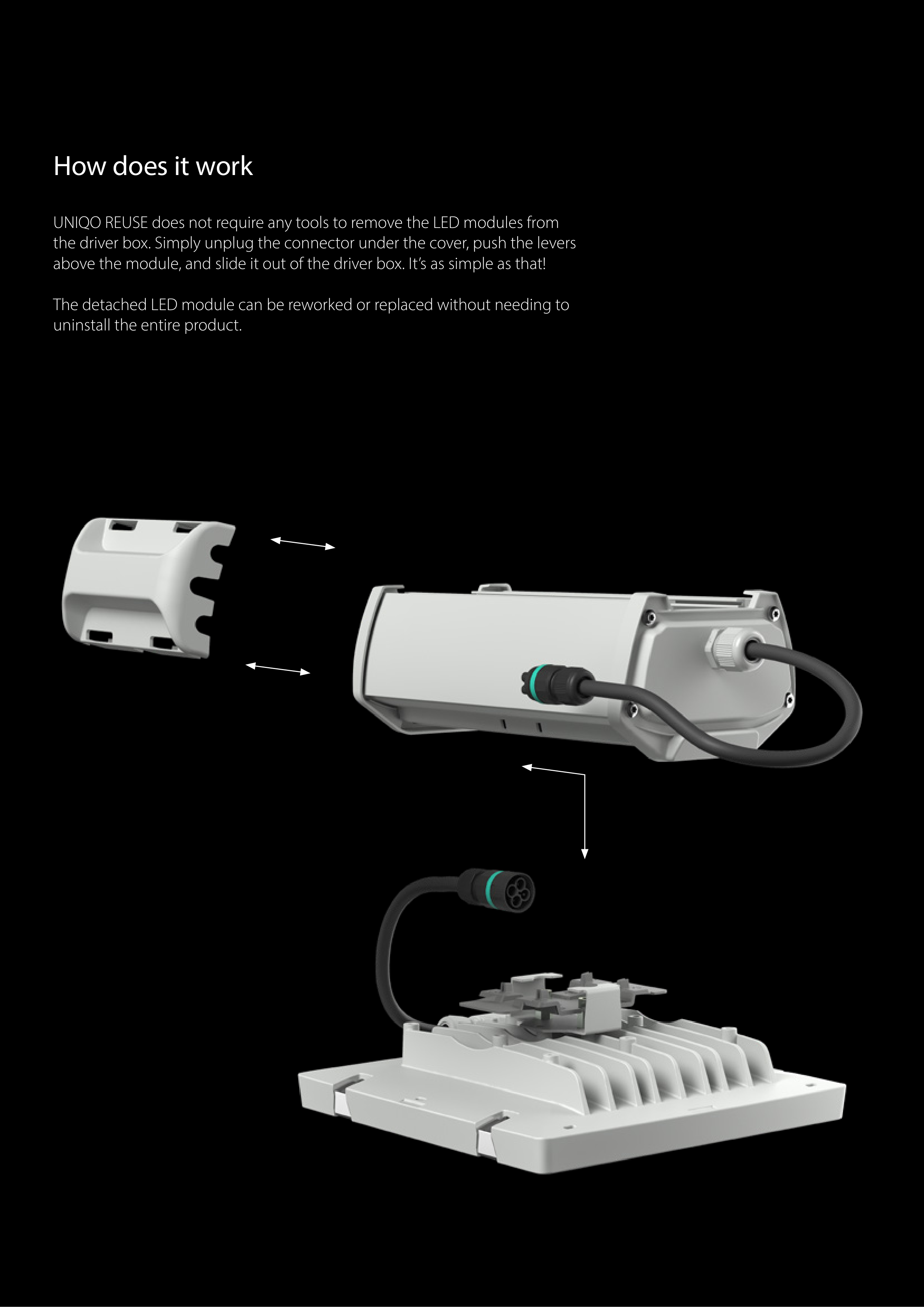 How does it work

UNIQO REUSE does not require any tools to remove the LED modules from the driver box. Simply unplug the connector under the cover, push the levers above the module, and slide it out of the driver box. It's as simple as that!

The detached LED module can be reworked or replaced without needing to uninstall the entire product.