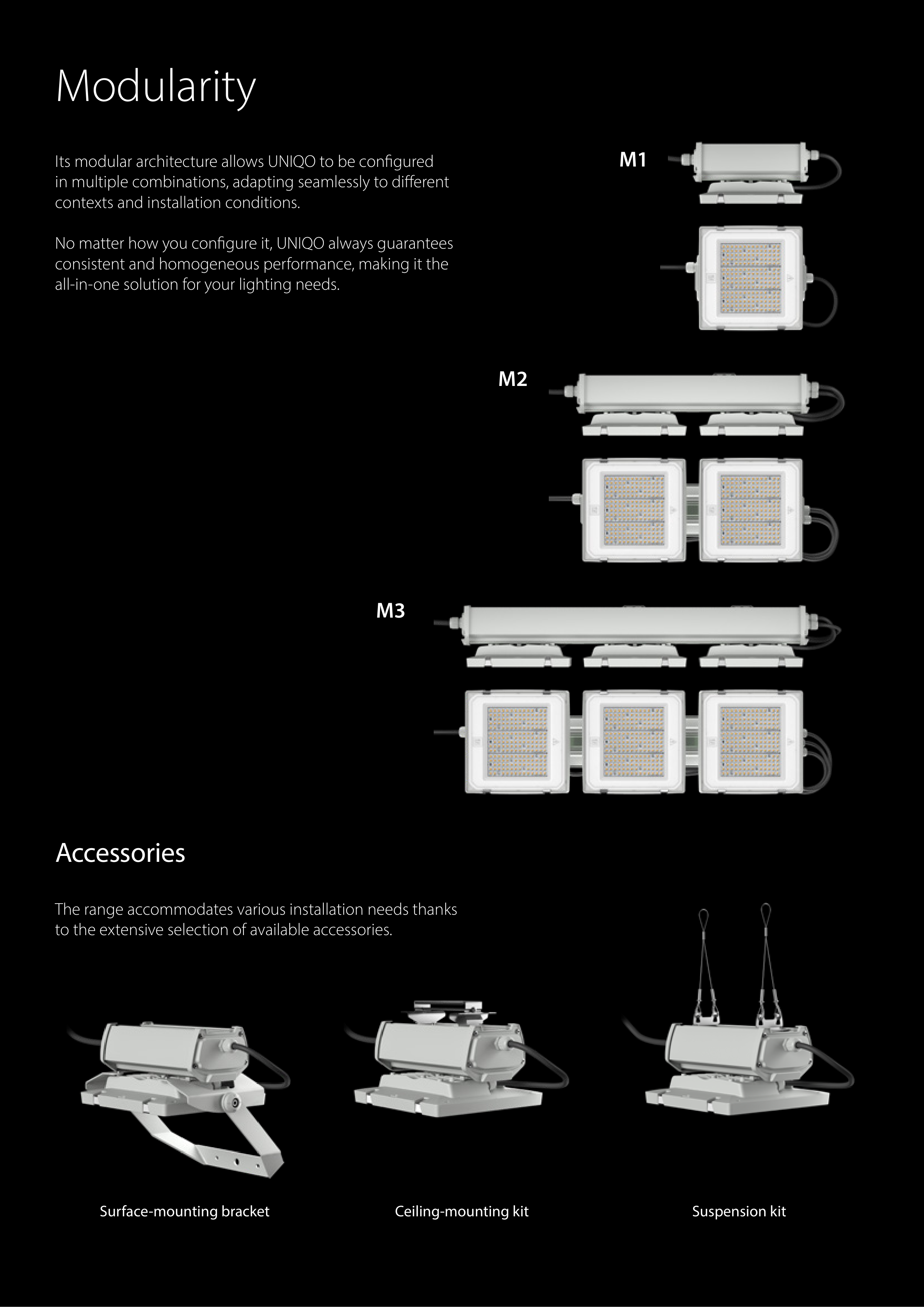 Modularity

Its modular architecture allows UNIQO to be configured in multiple combinations, adapting seamlessly to different contexts and installation conditions.

No matter how you configure it, UNIQO always guarantees consistent and homogeneous performance, making it the all-in-one solution for your lighting needs.

M1

M2

M3

Accessories

The range accommodates various installation needs thanks to the extensive selection of available accessories.

Surface-mounting bracket

Ceiling-mounting kit

Suspension kit