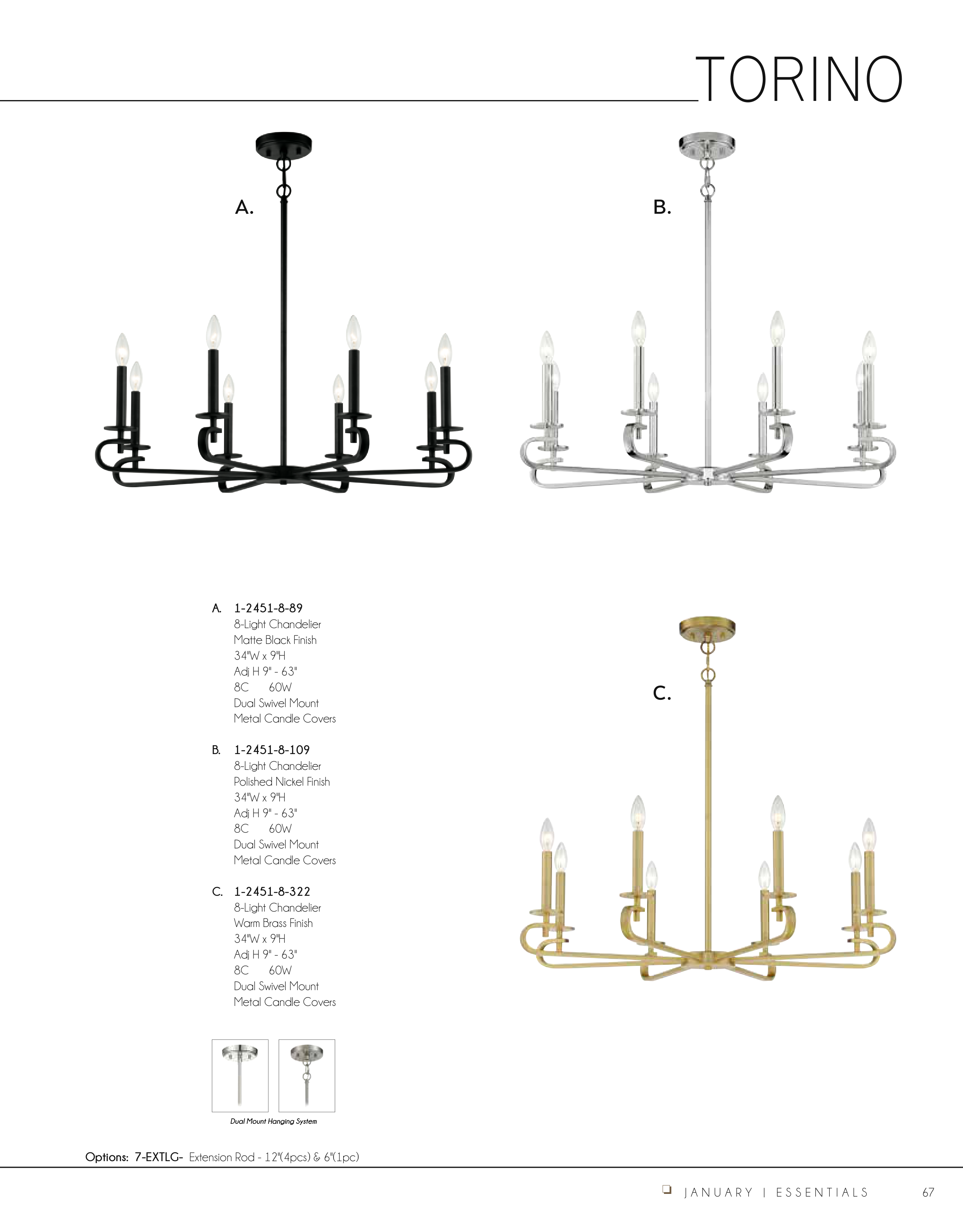 TORINO

A.

B.

A. 1-2451-8-89
8-Light Chandelier
Matte Black Finish
34"W x 9"H
Adj H 9" - 63"
8C 60W
Dual Swivel Mount
Metal Candle Covers

B. 1-2451-8-109
8-Light Chandelier
Polished Nickel Finish
34"W x 9"H
Adj H 9" - 63"
8C 60W
Dual Swivel Mount
Metal Candle Covers

C. 1-2451-8-322
8-Light Chandelier
Warm Brass Finish
34"W x 9"H
Adj H 9" - 63"
8C 60W
Dual Swivel Mount
Metal Candle Covers

C.

Dual Mount Hanging System

Options: 7-EXTLG- Extension Rod - 12"(4pcs) & 6"(1pc)

JANUARY | ESSENTIALS 67