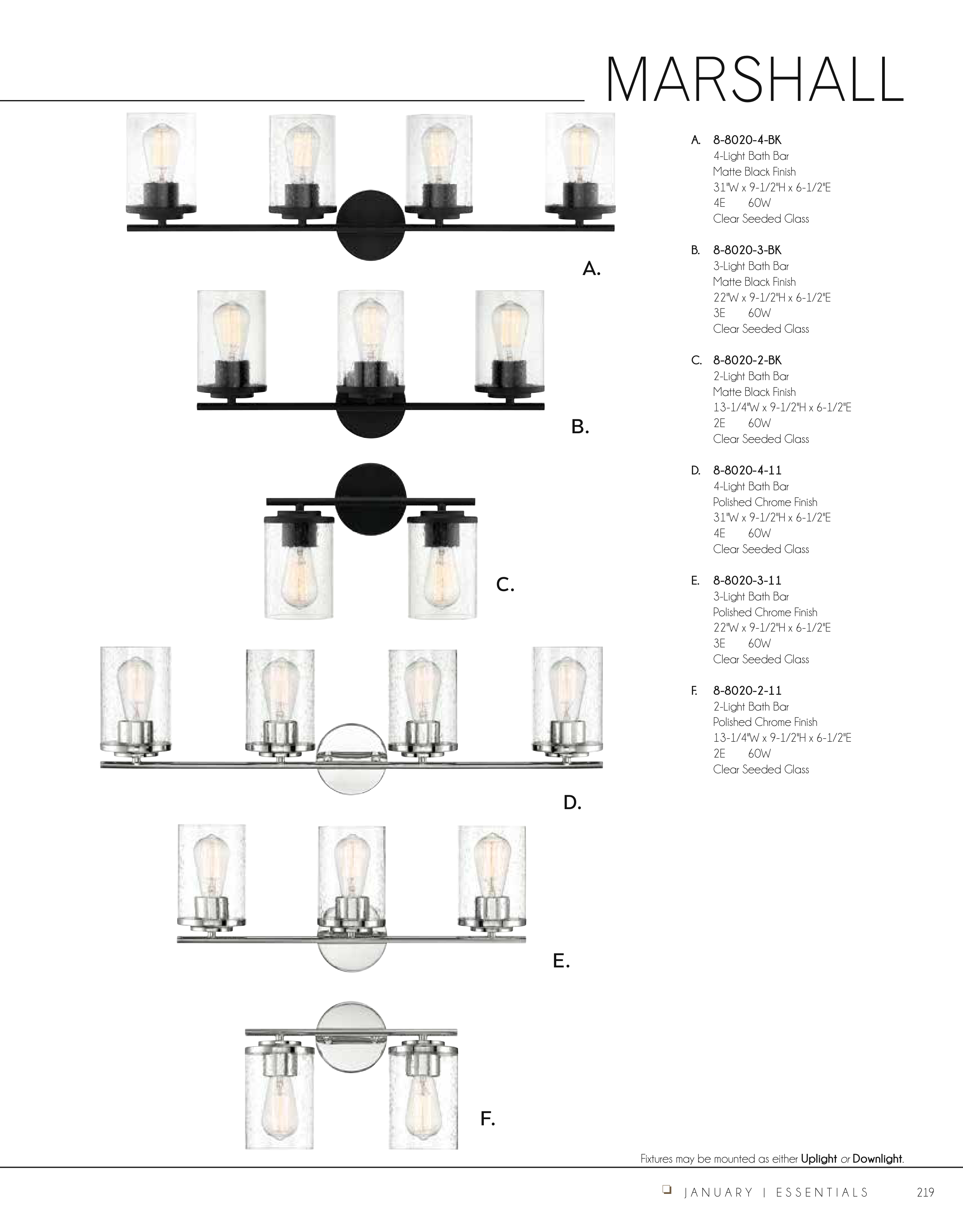 MARSHALL

A.

B.

C.

D.

E.

F.

A. 8-8020-4-BK
4-Light Bath Bar
Matte Black Finish
31"W x 9-1/2"H x 6-1/2"E
4E 60W
Clear Seeded Glass

B. 8-8020-3-BK
3-Light Bath Bar
Matte Black Finish
22"W x 9-1/2"H x 6-1/2"E
3E 60W
Clear Seeded Glass

C. 8-8020-2-BK
2-Light Bath Bar
Matte Black Finish
13-1/4"W x 9-1/2"H x 6-1/2"E
2E 60W
Clear Seeded Glass

D. 8-8020-4-11
4-Light Bath Bar
Polished Chrome Finish
31"W x 9-1/2"H x 6-1/2"E
4E 60W
Clear Seeded Glass

E. 8-8020-3-11
3-Light Bath Bar
Polished Chrome Finish
22"W x 9-1/2"H x 6-1/2"E
3E 60W
Clear Seeded Glass

F. 8-8020-2-11
2-Light Bath Bar
Polished Chrome Finish
13-1/4"W x 9-1/2"H x 6-1/2"E
2E 60W
Clear Seeded Glass

Fixtures may be mounted as either Uplight or Downlight.

JANUARY | ESSENTIALS 219