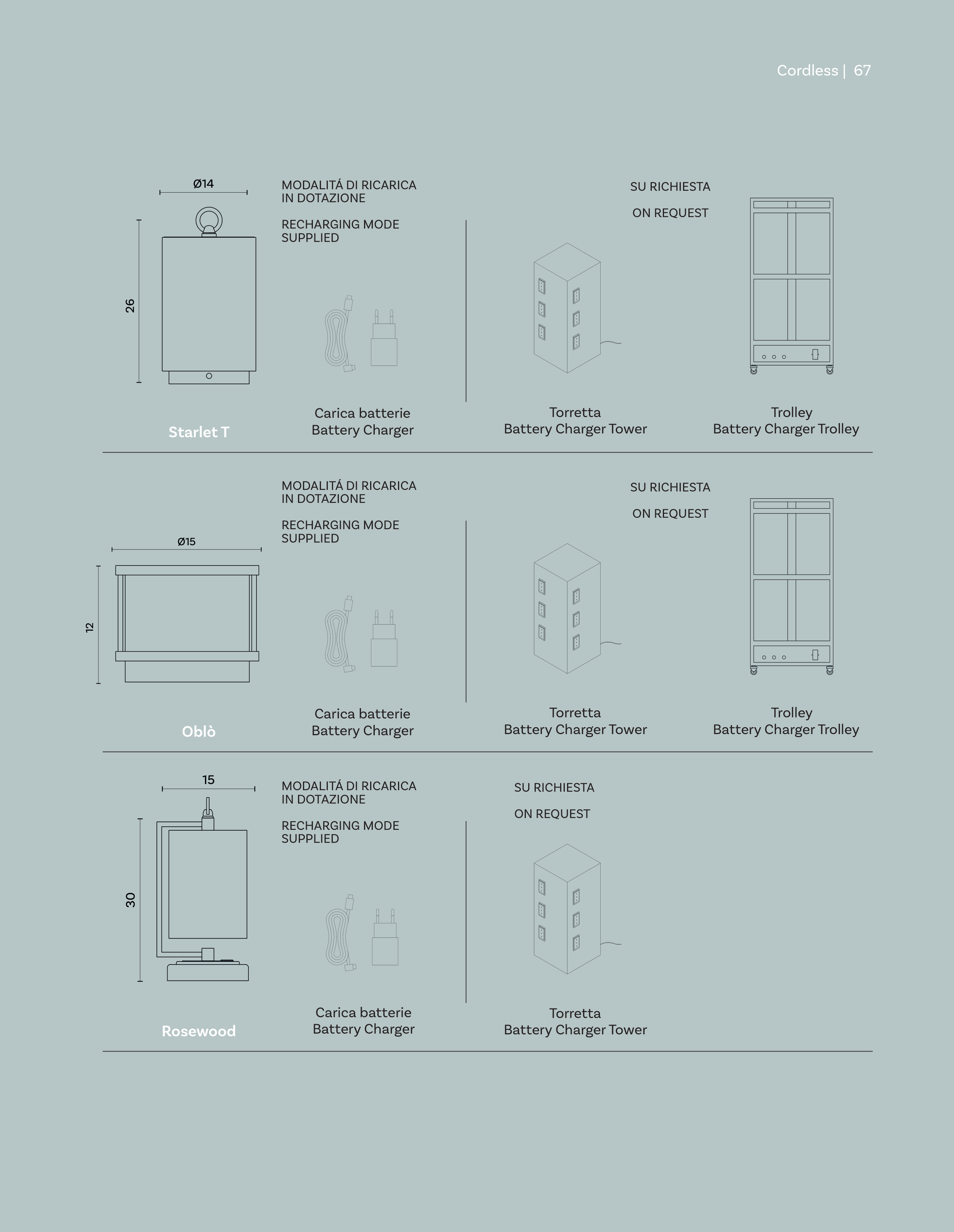 Cordless | 67

Ø14

26

Starlet T

MODALITÁ DI RICARICA IN DOTAZIONE

RECHARGING MODE SUPPLIED

Carica batterie
Battery Charger

SU RICHIESTA

ON REQUEST

Torretta
Battery Charger Tower

Trolley
Battery Charger Trolley

Ø15

12

Oblò

MODALITÁ DI RICARICA IN DOTAZIONE

RECHARGING MODE SUPPLIED

Carica batterie
Battery Charger

SU RICHIESTA

ON REQUEST

Torretta
Battery Charger Tower

Trolley
Battery Charger Trolley

15

30

Rosewood

MODALITÁ DI RICARICA IN DOTAZIONE

RECHARGING MODE SUPPLIED

Carica batterie
Battery Charger

SU RICHIESTA

ON REQUEST

Torretta
Battery Charger Tower