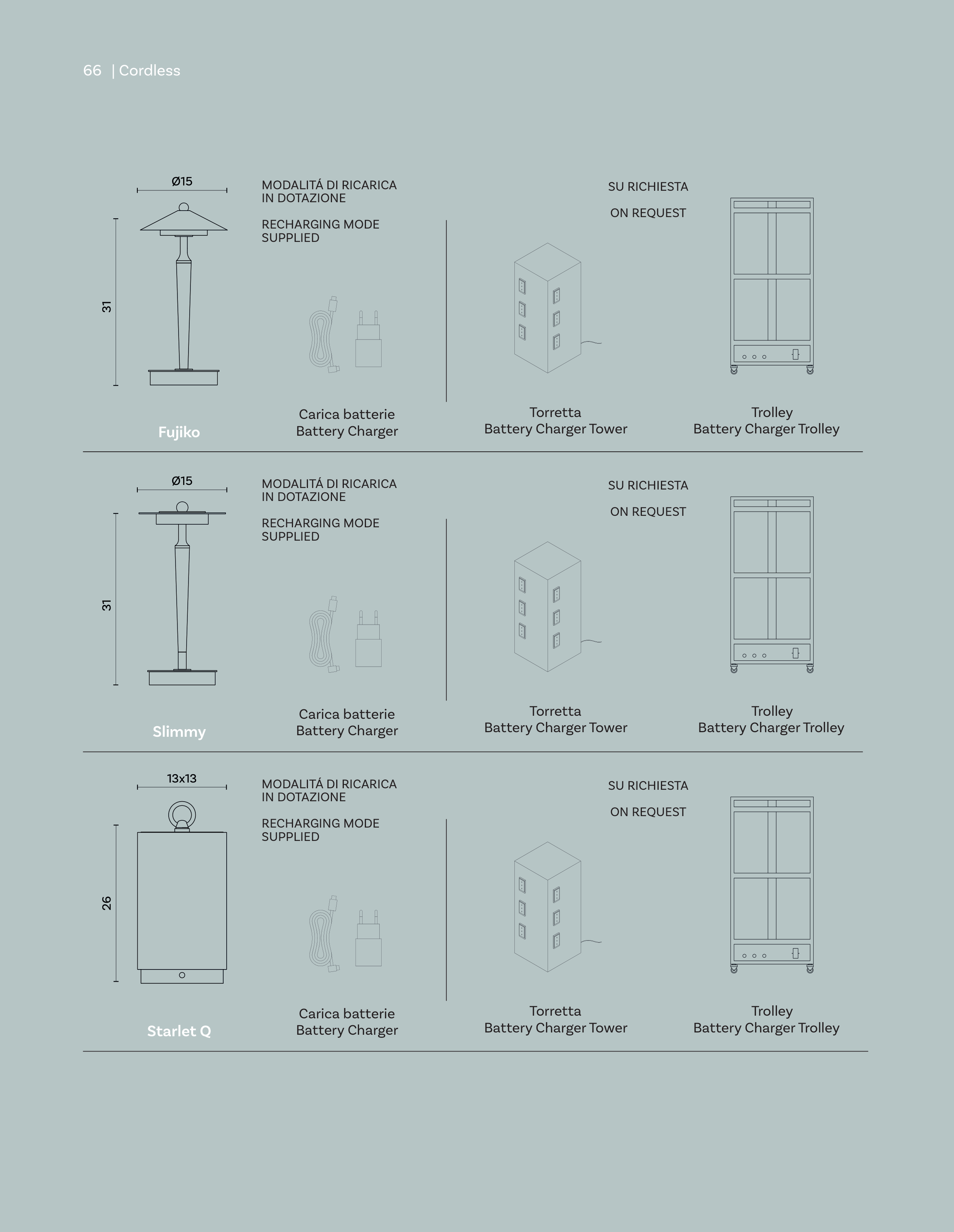 66 | Cordless

Ø15

31

Fujiko

MODALITÁ DI RICARICA IN DOTAZIONE

RECHARGING MODE SUPPLIED

Carica batterie
Battery Charger

SU RICHIESTA

ON REQUEST

Torretta
Battery Charger Tower

Trolley
Battery Charger Trolley

Ø15

31

Slimmy

MODALITÁ DI RICARICA IN DOTAZIONE

RECHARGING MODE SUPPLIED

Carica batterie
Battery Charger

SU RICHIESTA

ON REQUEST

Torretta
Battery Charger Tower

Trolley
Battery Charger Trolley

13x13

26

Starlet Q

MODALITÁ DI RICARICA IN DOTAZIONE

RECHARGING MODE SUPPLIED

Carica batterie
Battery Charger

SU RICHIESTA

ON REQUEST

Torretta
Battery Charger Tower

Trolley
Battery Charger Trolley