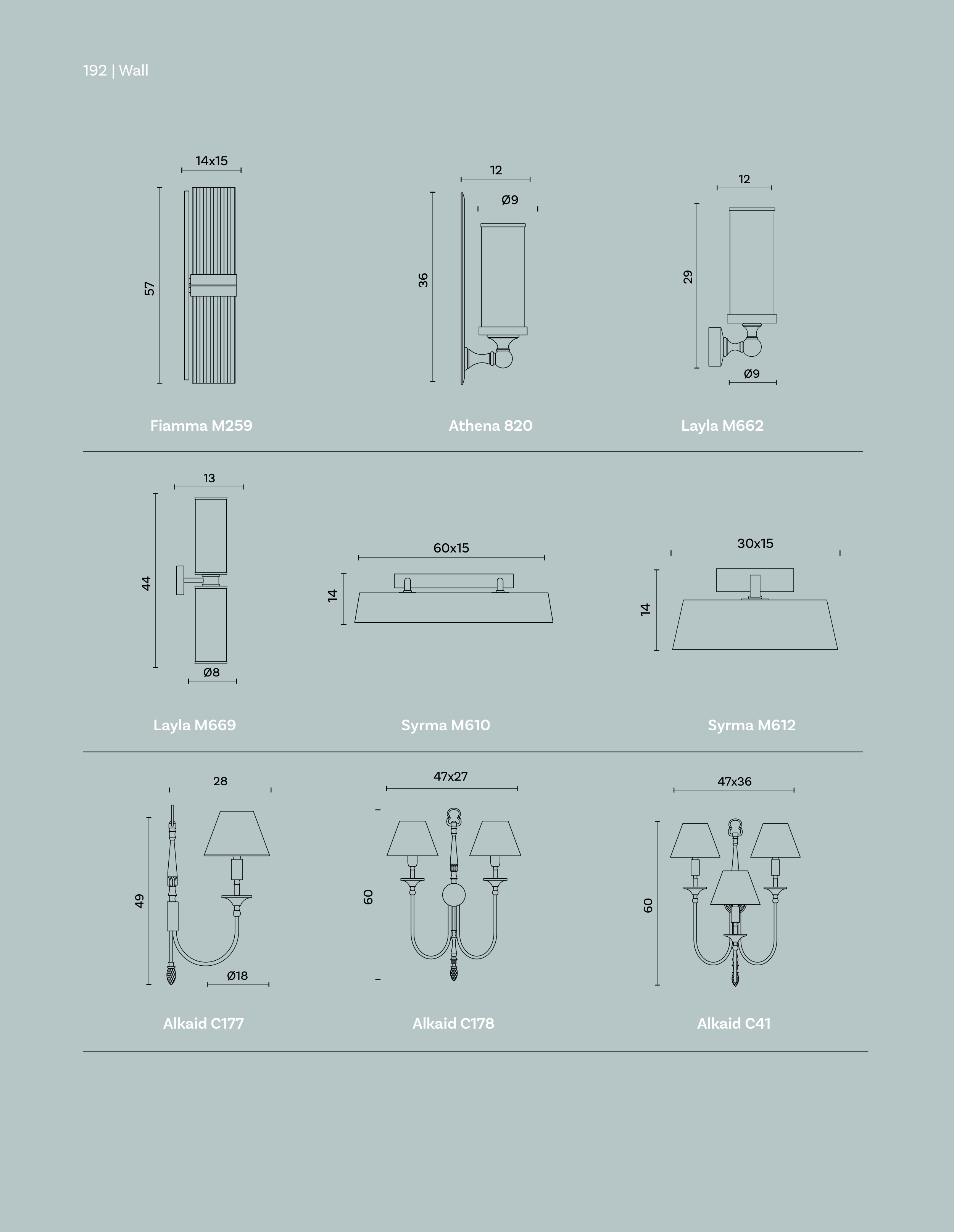 192 | Wall

14x15
57
Fiamma M259

12
Ø9
36
Athena 820

12
29
Ø9
Layla M662

13
44
Ø8
Layla M669

60x15
14
Syrma M610

30x15
14
Syrma M612

28
49
Ø18
Alkaid C177

47x27
60
Alkaid C178

47x36
60
Alkaid C41