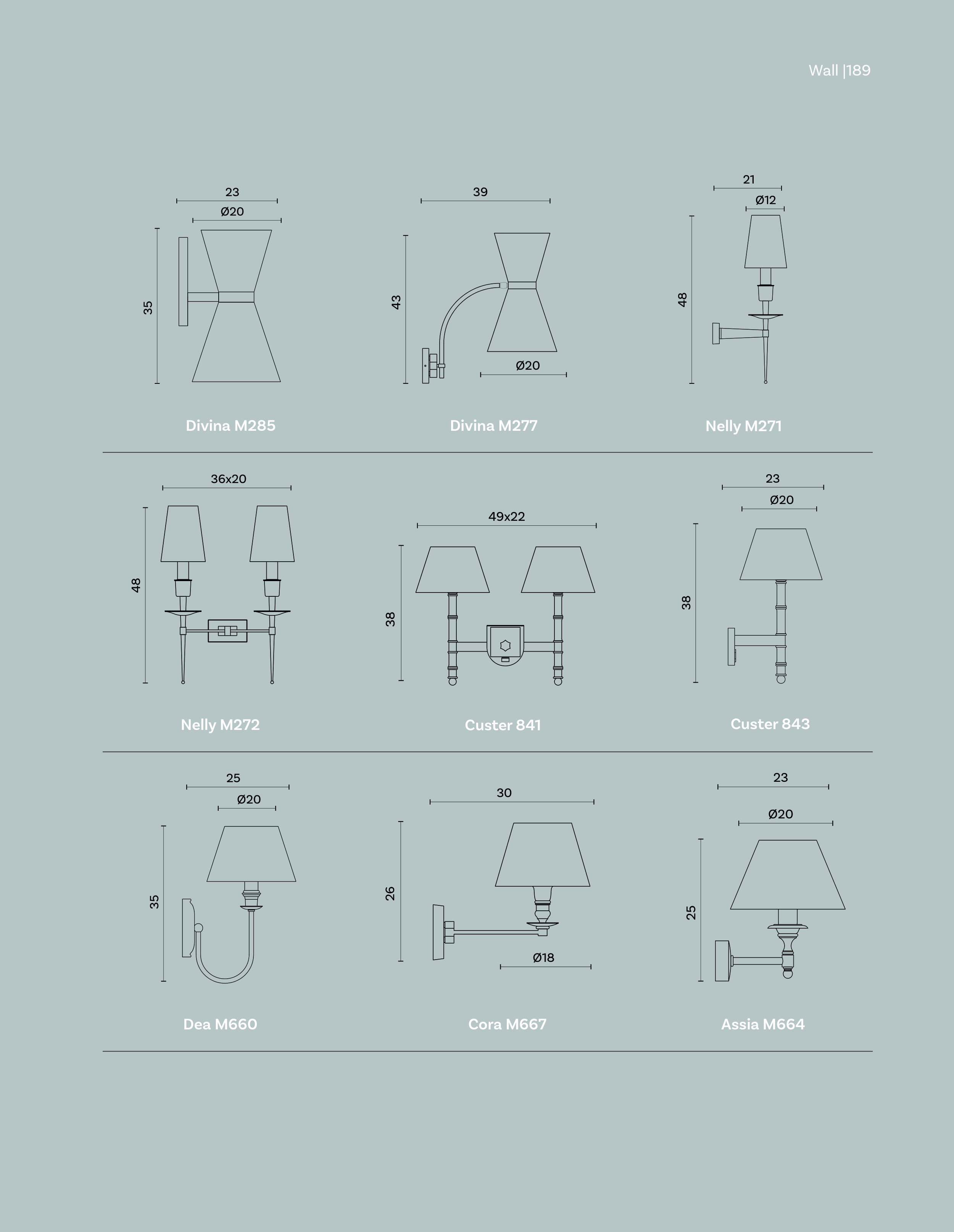 Wall |189

23
Ø20
35
Divina M285

39
43
Ø20
Divina M277

21
Ø12
48
Nelly M271

36x20
48
Nelly M272

49x22
38
Custer 841

23
Ø20
38
Custer 843

25
Ø20
35
Dea M660

30
26
Ø18
Cora M667

23
Ø20
25
Assia M664