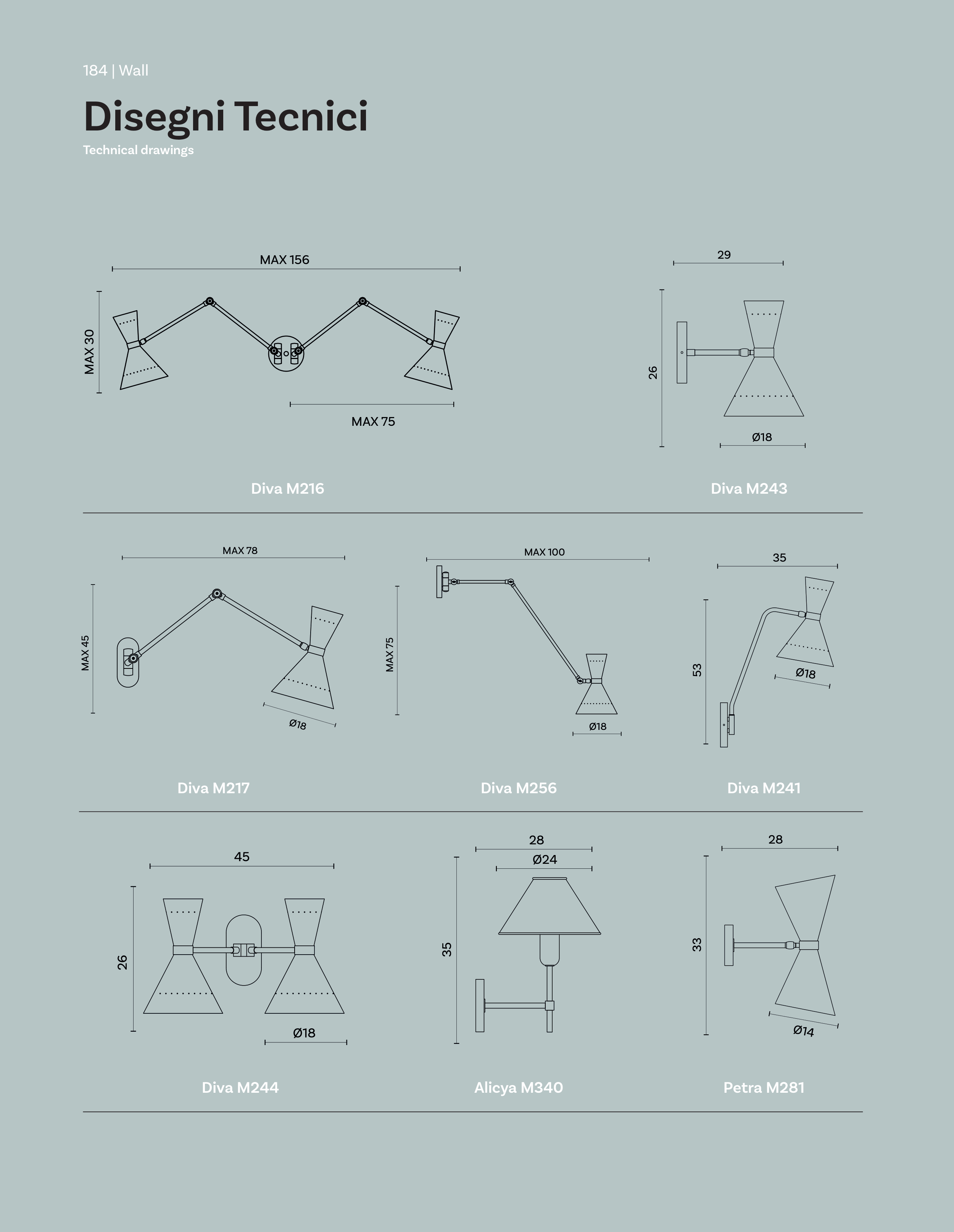 184 | Wall

Disegni Tecnici

Technical drawings

MAX 156

MAX 30

MAX 75

Diva M216

29

26

Ø18

Diva M243

MAX 78

MAX 45

Ø18

Diva M217

MAX 100

MAX 75

Ø18

Diva M256

35

53

Ø18

Diva M241

45

26

Ø18

Diva M244

28

Ø24

35

Alicya M340

28

33

Ø14

Petra M281