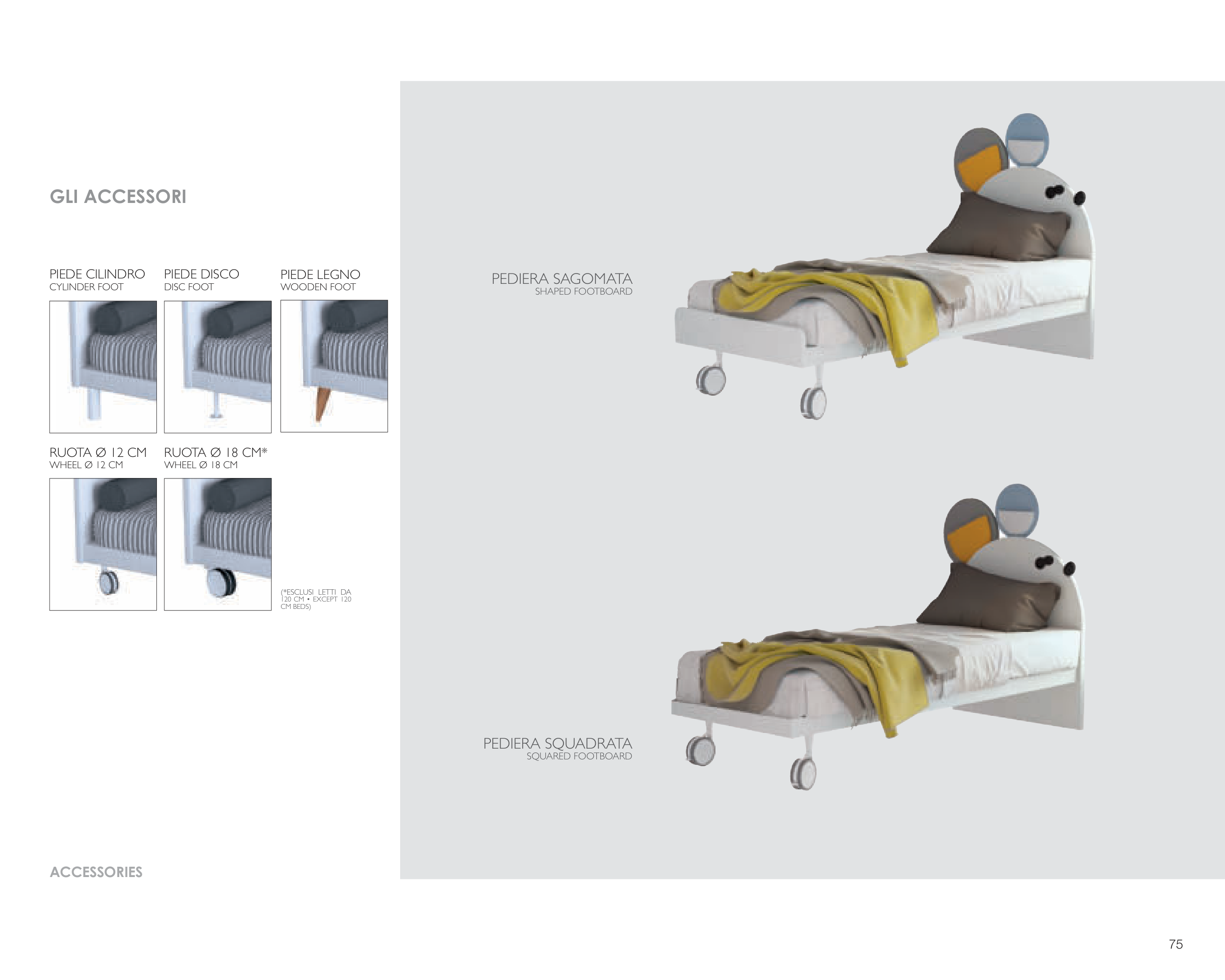 GLI ACCESSORI

PIEDE CILINDRO
CYLINDER FOOT

PIEDE DISCO
DISC FOOT

PIEDE LEGNO
WOODEN FOOT

RUOTA Ø 12 CM
WHEEL Ø 12 CM

RUOTA Ø 18 CM*
WHEEL Ø 18 CM

(*ESCLUSI LETTI DA 120 CM • EXCEPT 120 CM BEDS)

ACCESSORIES

PEDIERA SAGOMATA
SHAPED FOOTBOARD

PEDIERA SQUADRATA
SQUARED FOOTBOARD

75