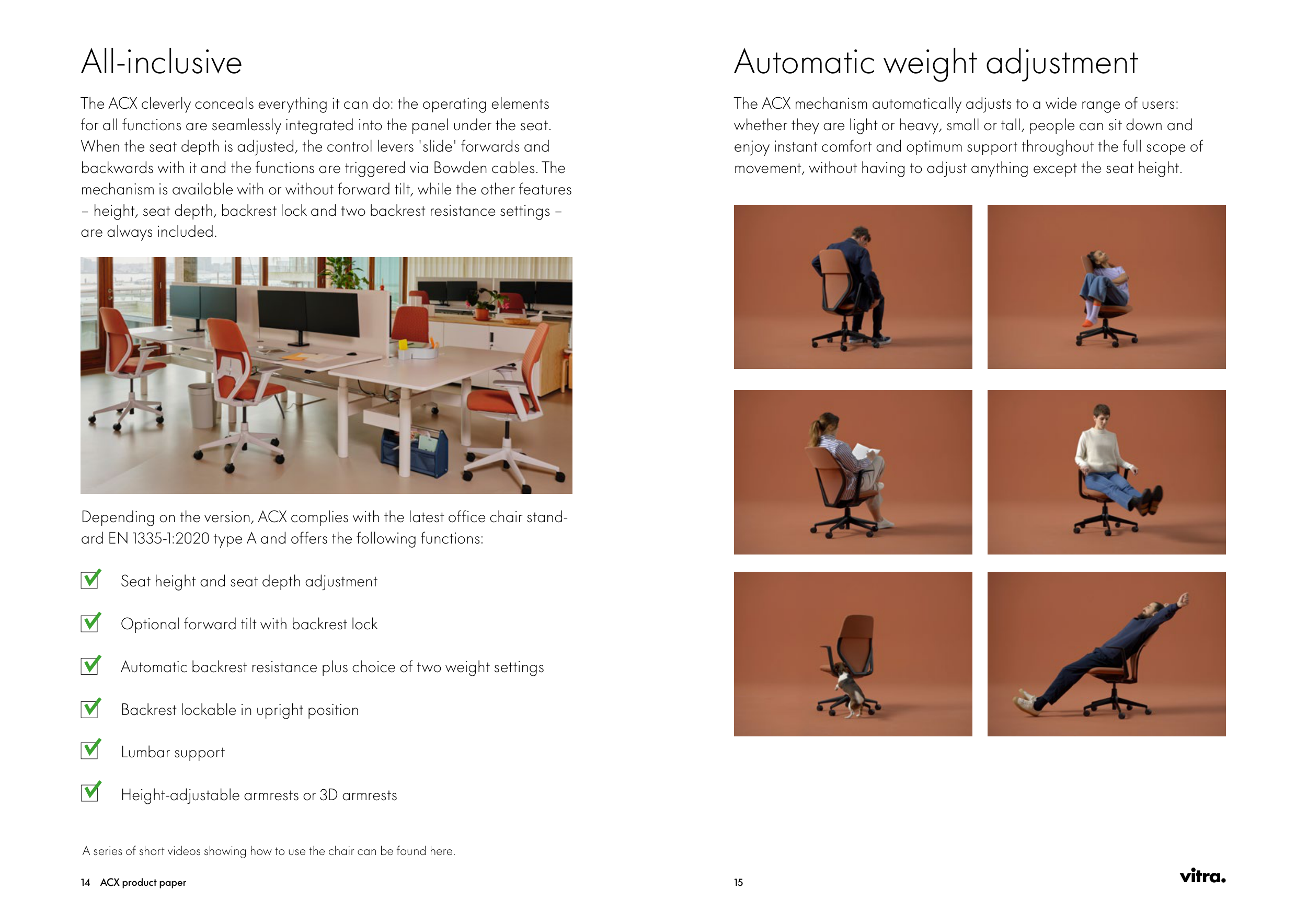 All-inclusive

The ACX cleverly conceals everything it can do: the operating elements for all functions are seamlessly integrated into the panel under the seat. When the seat depth is adjusted, the control levers 'slide' forwards and backwards with it and the functions are triggered via Bowden cables. The mechanism is available with or without forward tilt, while the other features – height, seat depth, backrest lock and two backrest resistance settings – are always included.

Depending on the version, ACX complies with the latest office chair standard EN 1335-1:2020 type A and offers the following functions:

Seat height and seat depth adjustment

Optional forward tilt with backrest lock

Automatic backrest resistance plus choice of two weight settings

Backrest lockable in upright position

Lumbar support

Height-adjustable armrests or 3D armrests

A series of short videos showing how to use the chair can be found here.

14 ACX product paper

Automatic weight adjustment

The ACX mechanism automatically adjusts to a wide range of users: whether they are light or heavy, small or tall, people can sit down and enjoy instant comfort and optimum support throughout the full scope of movement, without having to adjust anything except the seat height.

15

vitra.