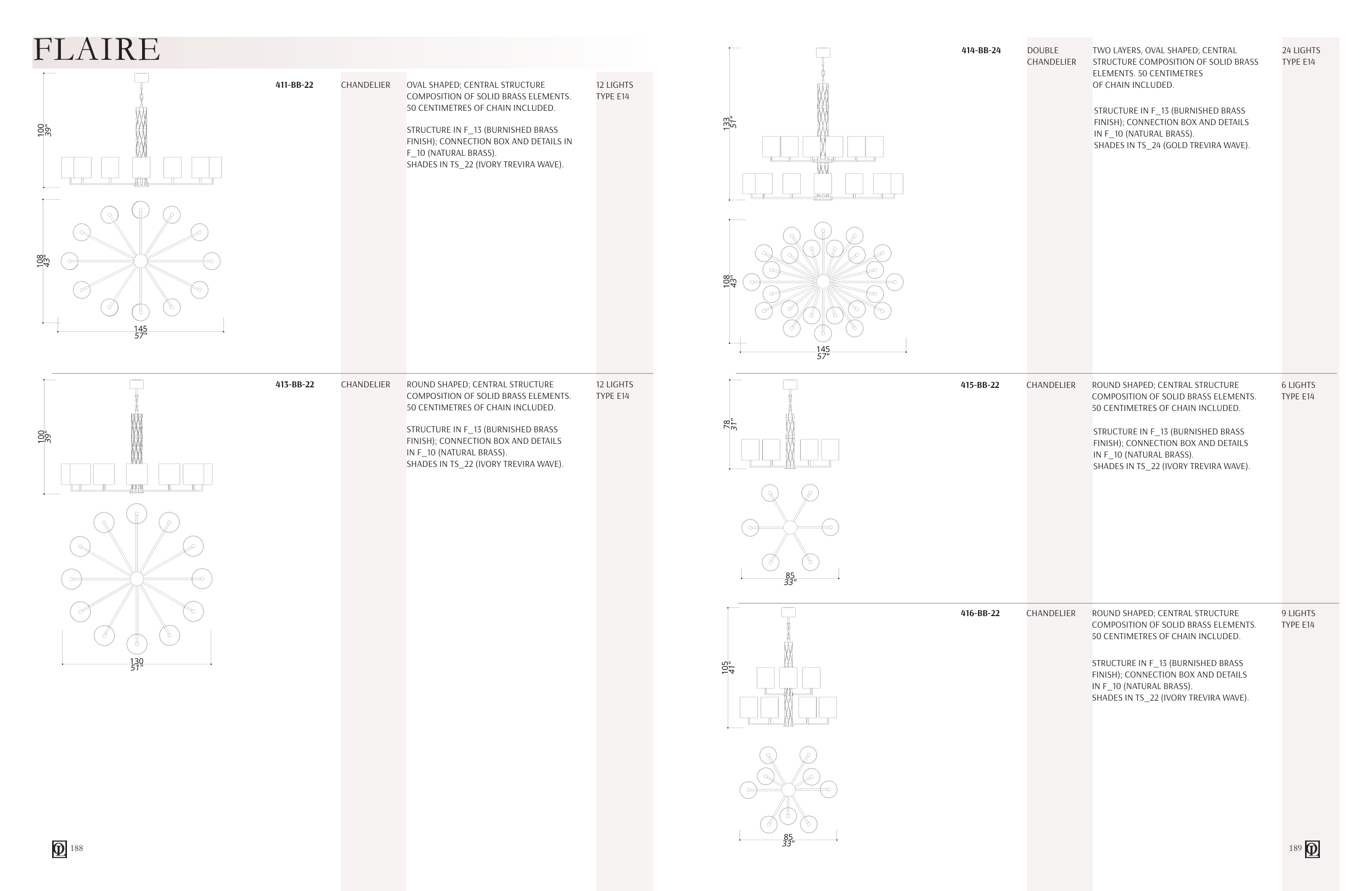 FLAIRE

100
39"

108
43"

145
57"

411-BB-22

CHANDELIER

OVAL SHAPED; CENTRAL STRUCTURE COMPOSITION OF SOLID BRASS ELEMENTS. 50 CENTIMETRES OF CHAIN INCLUDED.

STRUCTURE IN F_13 (BURNISHED BRASS FINISH); CONNECTION BOX AND DETAILS IN F_10 (NATURAL BRASS).
SHADES IN TS_22 (IVORY TREVIRA WAVE).

12 LIGHTS
TYPE E14

100
39"

130
51"

413-BB-22

CHANDELIER

ROUND SHAPED; CENTRAL STRUCTURE COMPOSITION OF SOLID BRASS ELEMENTS. 50 CENTIMETRES OF CHAIN INCLUDED.

STRUCTURE IN F_13 (BURNISHED BRASS FINISH); CONNECTION BOX AND DETAILS IN F_10 (NATURAL BRASS).
SHADES IN TS_22 (IVORY TREVIRA WAVE).

12 LIGHTS
TYPE E14

188

133
51"

108
43"

145
57"

414-BB-24

DOUBLE CHANDELIER

TWO LAYERS, OVAL SHAPED; CENTRAL STRUCTURE COMPOSITION OF SOLID BRASS ELEMENTS. 50 CENTIMETRES OF CHAIN INCLUDED.

STRUCTURE IN F_13 (BURNISHED BRASS FINISH); CONNECTION BOX AND DETAILS IN F_10 (NATURAL BRASS).
SHADES IN TS_24 (GOLD TREVIRA WAVE).

24 LIGHTS
TYPE E14

78
31"

85
33"

415-BB-22

CHANDELIER

ROUND SHAPED; CENTRAL STRUCTURE COMPOSITION OF SOLID BRASS ELEMENTS. 50 CENTIMETRES OF CHAIN INCLUDED.

STRUCTURE IN F_13 (BURNISHED BRASS FINISH); CONNECTION BOX AND DETAILS IN F_10 (NATURAL BRASS).
SHADES IN TS_22 (IVORY TREVIRA WAVE).

6 LIGHTS
TYPE E14

105
41"

85
33"

416-BB-22

CHANDELIER

ROUND SHAPED; CENTRAL STRUCTURE COMPOSITION OF SOLID BRASS ELEMENTS. 50 CENTIMETRES OF CHAIN INCLUDED.

STRUCTURE IN F_13 (BURNISHED BRASS FINISH); CONNECTION BOX AND DETAILS IN F_10 (NATURAL BRASS).
SHADES IN TS_22 (IVORY TREVIRA WAVE).

9 LIGHTS
TYPE E14

189