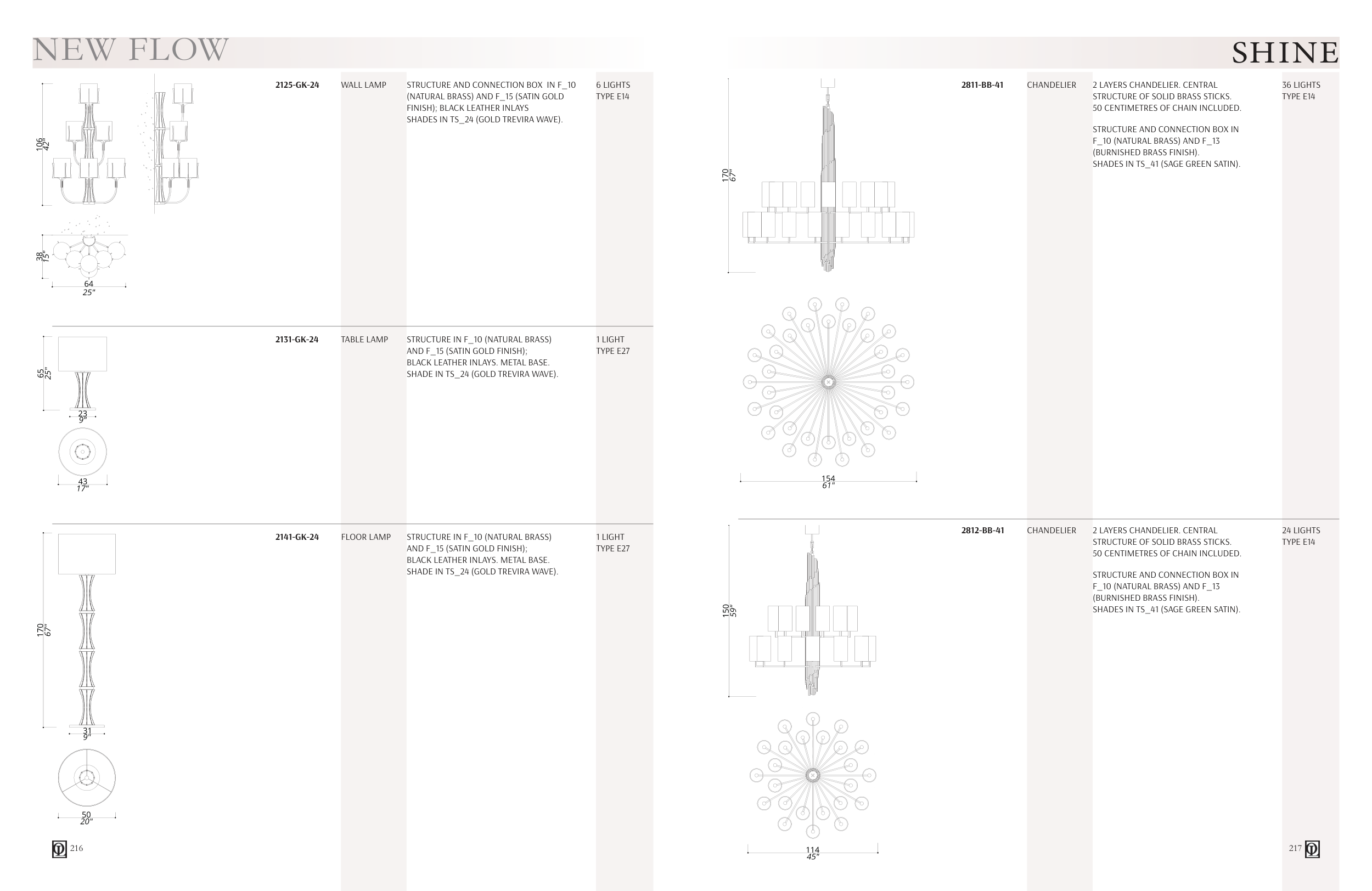 NEW FLOW

106
42"

38
15"

64
25"

2125-GK-24 WALL LAMP STRUCTURE AND CONNECTION BOX IN F_10 (NATURAL BRASS) AND F_15 (SATIN GOLD FINISH); BLACK LEATHER INLAYS SHADES IN TS_24 (GOLD TREVIRA WAVE). 6 LIGHTS TYPE E14

65
25"

23
9"

43
17"

2131-GK-24 TABLE LAMP STRUCTURE IN F_10 (NATURAL BRASS) AND F_15 (SATIN GOLD FINISH); BLACK LEATHER INLAYS. METAL BASE. SHADE IN TS_24 (GOLD TREVIRA WAVE). 1 LIGHT TYPE E27

170
67"

31
9"

50
20"

2141-GK-24 FLOOR LAMP STRUCTURE IN F_10 (NATURAL BRASS) AND F_15 (SATIN GOLD FINISH); BLACK LEATHER INLAYS. METAL BASE. SHADE IN TS_24 (GOLD TREVIRA WAVE). 1 LIGHT TYPE E27

216

SHINE

170
67"

154
61"

2811-BB-41 CHANDELIER 2 LAYERS CHANDELIER. CENTRAL STRUCTURE OF SOLID BRASS STICKS. 50 CENTIMETRES OF CHAIN INCLUDED.

STRUCTURE AND CONNECTION BOX IN F_10 (NATURAL BRASS) AND F_13 (BURNISHED BRASS FINISH). SHADES IN TS_41 (SAGE GREEN SATIN).

36 LIGHTS TYPE E14

150
59"

114
45"

2812-BB-41 CHANDELIER 2 LAYERS CHANDELIER. CENTRAL STRUCTURE OF SOLID BRASS STICKS. 50 CENTIMETRES OF CHAIN INCLUDED.

STRUCTURE AND CONNECTION BOX IN F_10 (NATURAL BRASS) AND F_13 (BURNISHED BRASS FINISH). SHADES IN TS_41 (SAGE GREEN SATIN).

24 LIGHTS TYPE E14

217