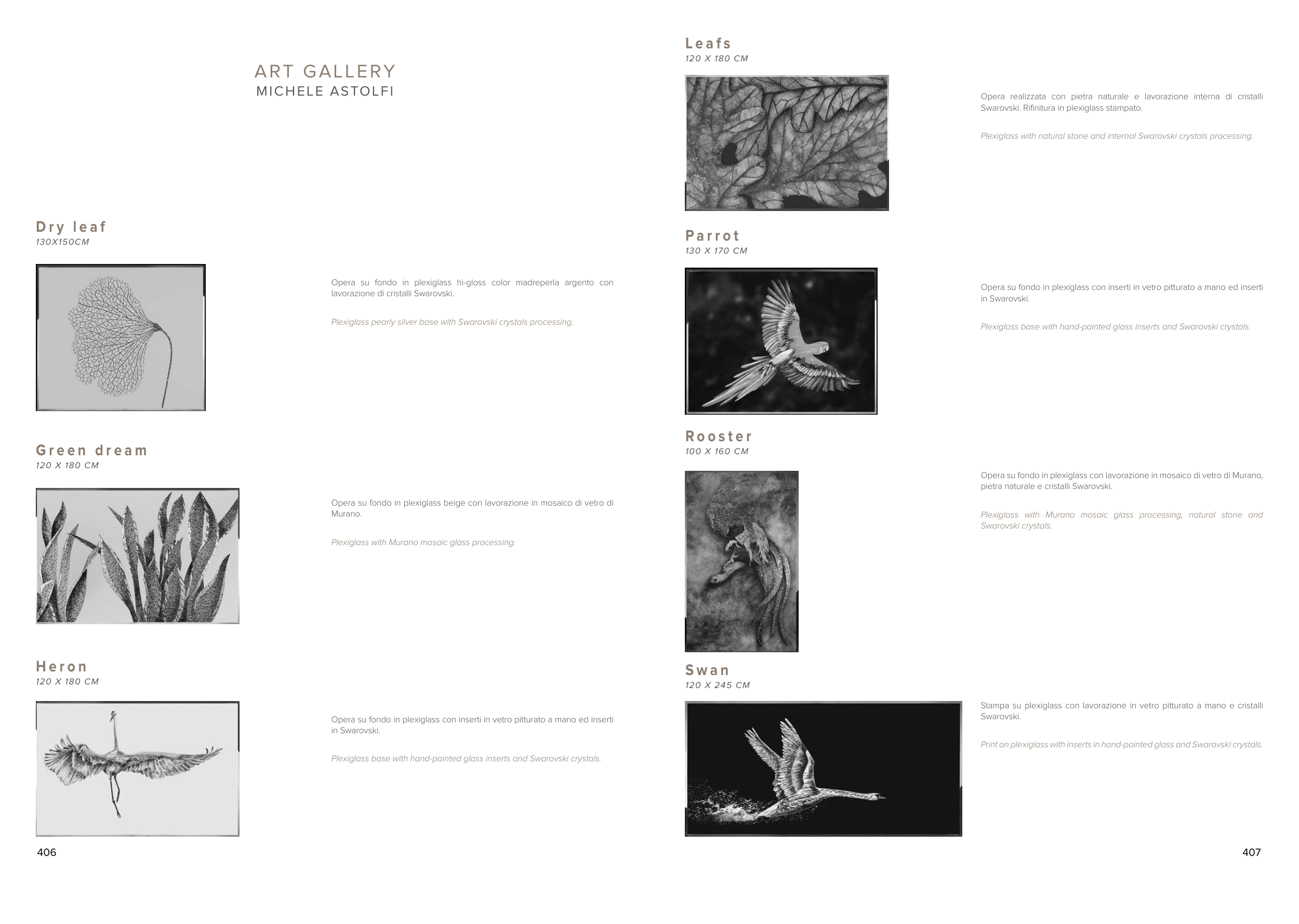 ART GALLERY
MICHELE ASTOLFI

Dry leaf
130X150CM

Opera su fondo in plexiglass hi-gloss color madreperla argento con lavorazione di cristalli Swarovski.

Plexiglass pearly silver base with Swarovski crystals processing.

Green dream
120 X 180 CM

Opera su fondo in plexiglass beige con lavorazione in mosaico di vetro di Murano.

Plexiglass with Murano mosaic glass processing.

Heron
120 X 180 CM

Opera su fondo in plexiglass con inserti in vetro pitturato a mano ed inserti in Swarovski.

Plexiglass base with hand-painted glass inserts and Swarovski crystals.

406

Leafs
120 X 180 CM

Opera realizzata con pietra naturale e lavorazione interna di cristalli Swarovski. Rifinitura in plexiglass stampato.

Plexiglass with natural stone and internal Swarovski crystals processing.

Parrot
130 X 170 CM

Opera su fondo in plexiglass con inserti in vetro pitturato a mano ed inserti in Swarovski.

Plexiglass base with hand-painted glass inserts and Swarovski crystals.

Rooster
100 X 160 CM

Opera su fondo in plexiglass con lavorazione in mosaico di vetro di Murano, pietra naturale e cristalli Swarovski.

Plexiglass with Murano mosaic glass processing, natural stone and Swarovski crystals.

Swan
120 X 245 CM

Stampa su plexiglass con lavorazione in vetro pitturato a mano e cristalli Swarovski.

Print on plexiglass with inserts in hand-painted glass and Swarovski crystals.

407