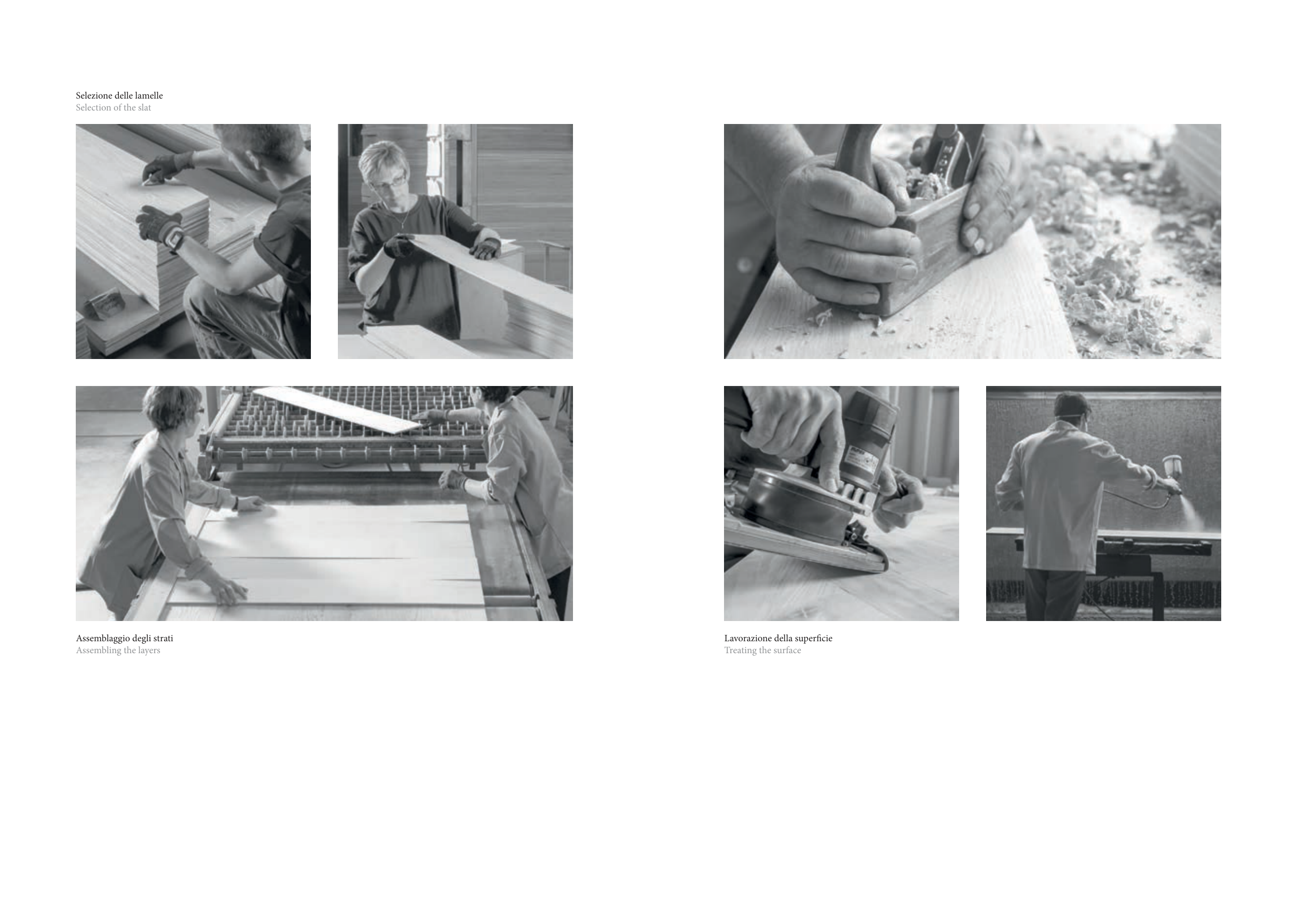 Selezione delle lamelle
Selection of the slat

Assemblaggio degli strati
Assembling the layers

Lavorazione della superficie
Treating the surface