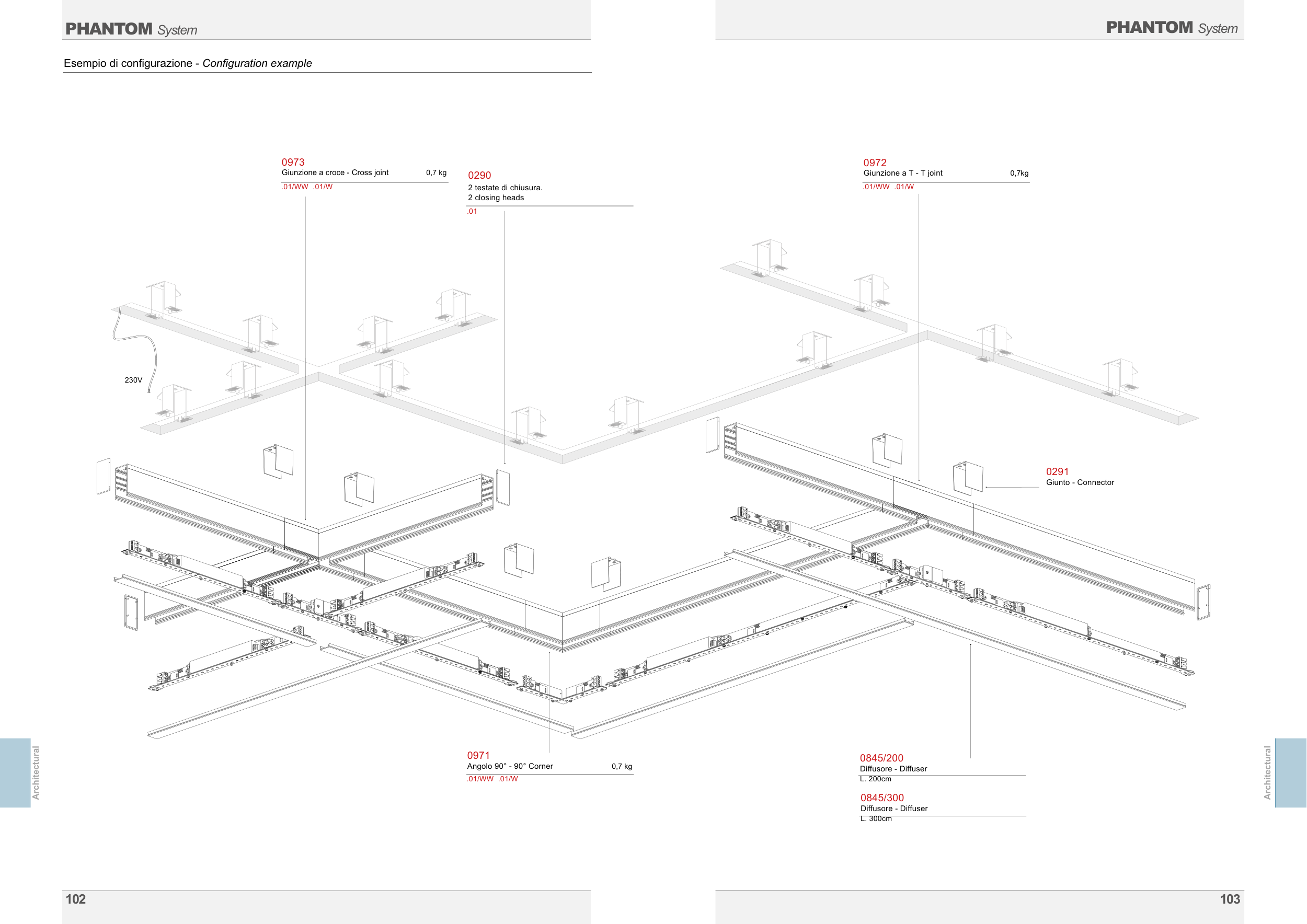 PHANTOM System

Esempio di configurazione - Configuration example

0973
Giunzione a croce - Cross joint 0,7 kg
.01/WW .01/W

0290
2 testate di chiusura.
2 closing heads
.01

230V

0971
Angolo 90° - 90° Corner 0,7 kg
.01/WW .01/W

Architectural

102

PHANTOM System

0972
Giunzione a T - T joint 0,7kg
.01/WW .01/W

0291
Giunto - Connector

0845/200
Diffusore - Diffuser
L. 200cm

0845/300
Diffusore - Diffuser
L. 300cm

Architectural

103