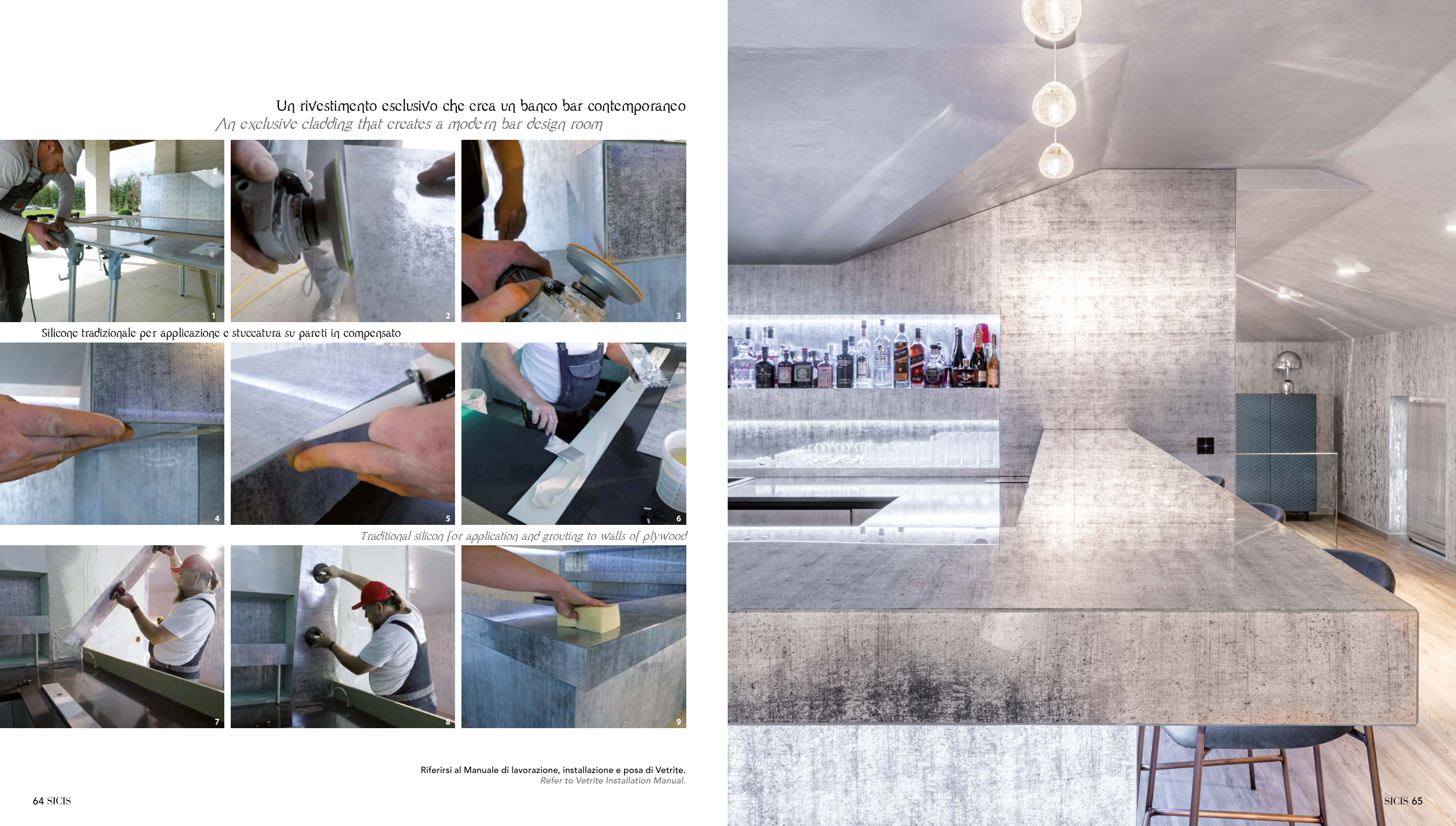 Un rivestimento esclusivo che crea un banco bar contemporaneo
An exclusive cladding that creates a modern bar design room

1 2 3

Silicone tradizionale per applicazione e stuccatura su pareti in compensato

4 5 6

Traditional silicon for application and grouting to walls of plywood

7 8 9

Riferirsi al Manuale di lavorazione, installazione e posa di Vetrite.
Refer to Vetrite Installation Manual.

64 SICIS

SICIS 65