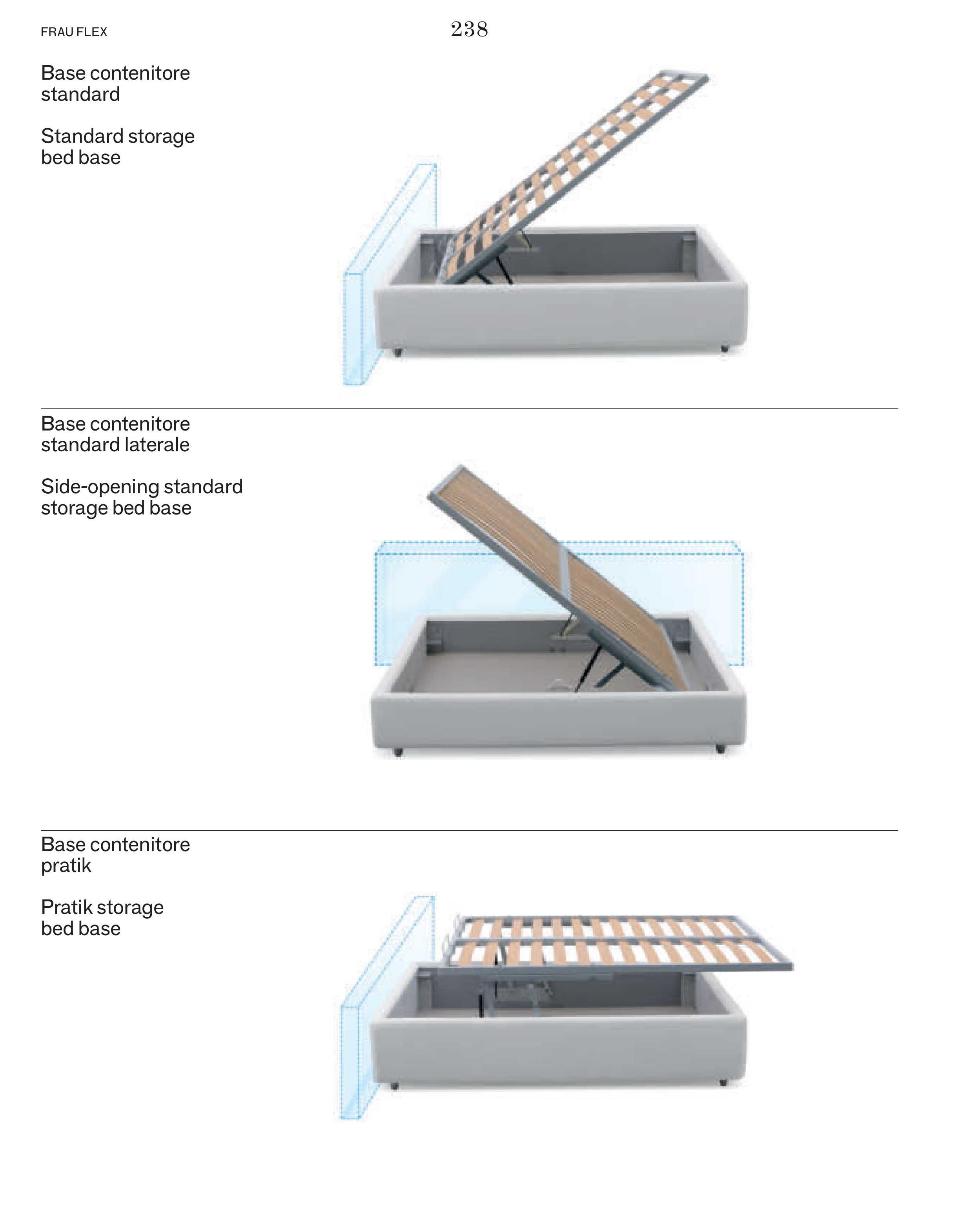 FRAU FLEX

238

Base contenitore standard

Standard storage bed base

Base contenitore standard laterale

Side-opening standard storage bed base

Base contenitore pratik

Pratik storage bed base