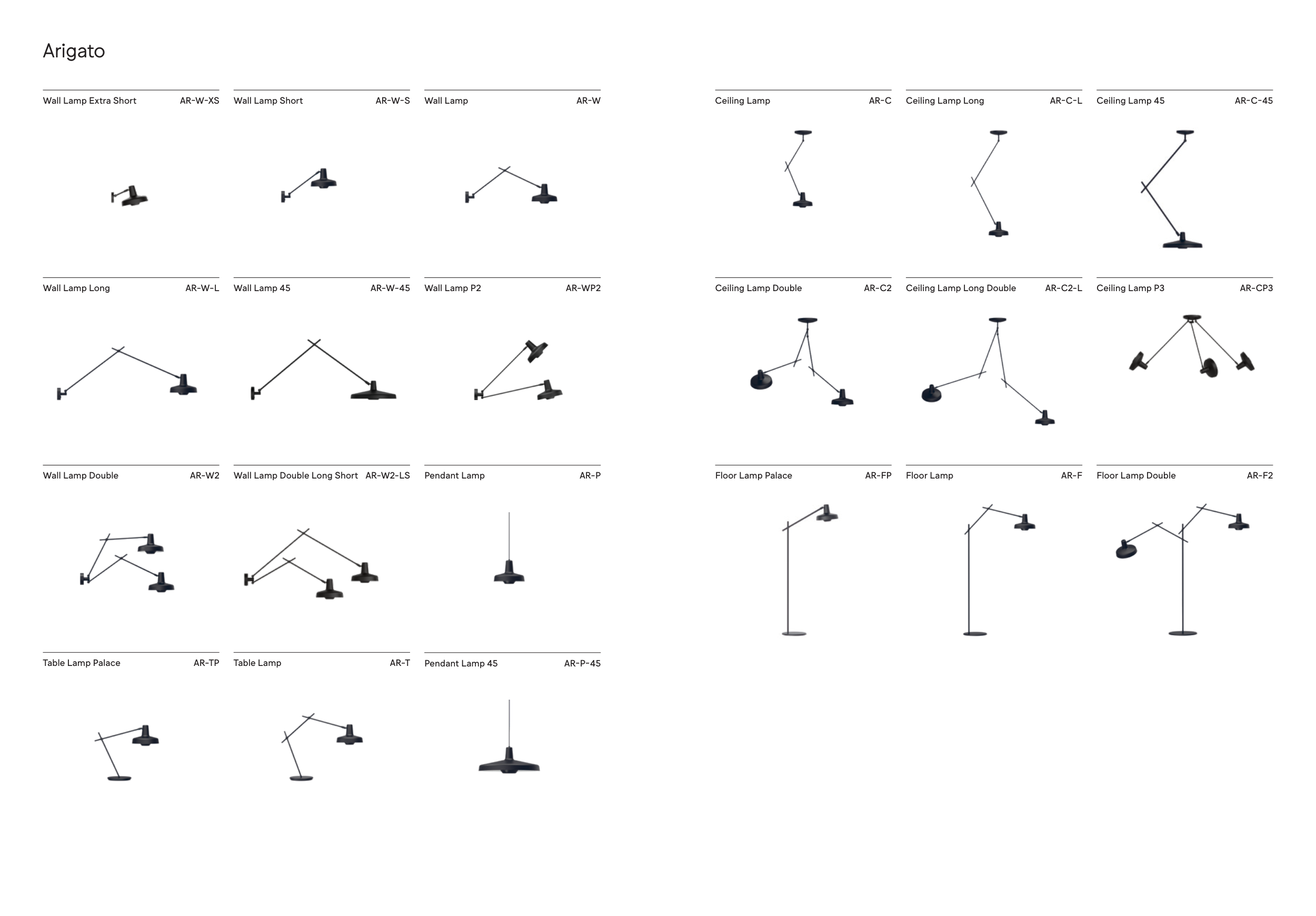 Arigato

Wall Lamp Extra Short AR-W-XS

Wall Lamp Short AR-W-S

Wall Lamp AR-W

Wall Lamp Long AR-W-L

Wall Lamp 45 AR-W-45

Wall Lamp P2 AR-WP2

Wall Lamp Double AR-W2

Wall Lamp Double Long Short AR-W2-LS

Pendant Lamp AR-P

Table Lamp Palace AR-TP

Table Lamp AR-T

Pendant Lamp 45 AR-P-45

Ceiling Lamp AR-C

Ceiling Lamp Long AR-C-L

Ceiling Lamp 45 AR-C-45

Ceiling Lamp Double AR-C2

Ceiling Lamp Long Double AR-C2-L

Ceiling Lamp P3 AR-CP3

Floor Lamp Palace AR-FP

Floor Lamp AR-F

Floor Lamp Double AR-F2