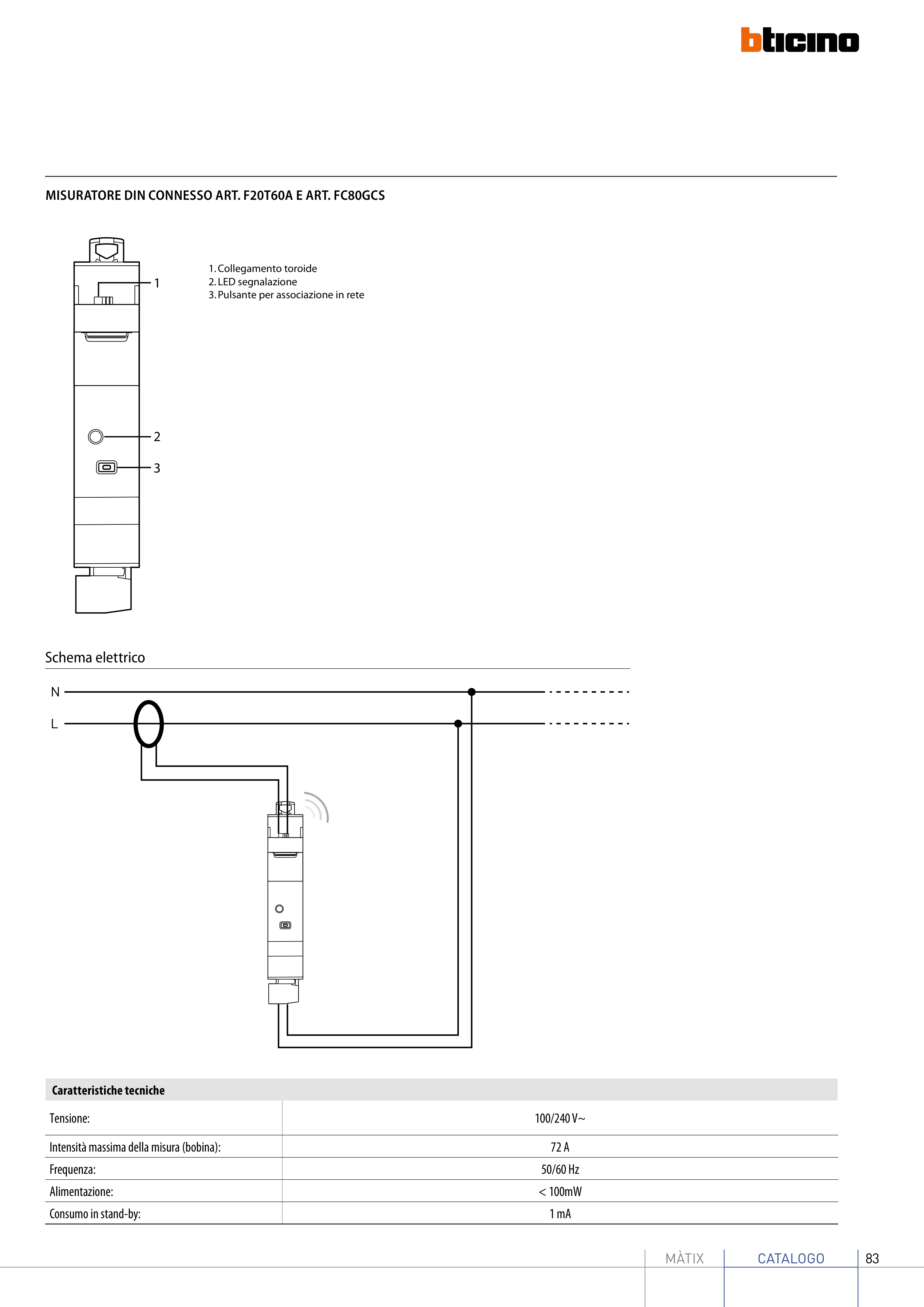 bticino

MISURATORE DIN CONNESSO ART. F20T60A E ART. FC80GCS

1
2
3

1. Collegamento toroide
2. LED segnalazione
3. Pulsante per associazione in rete

Schema elettrico

N
L

| Caratteristiche tecniche | |
|---|---|
| Tensione: | 100/240 V~ |
| Intensità massima della misura (bobina): | 72 A |
| Frequenza: | 50/60 Hz |
| Alimentazione: | < 100mW |
| Consumo in stand-by: | 1 mA |

MÀTIX CATALOGO 83