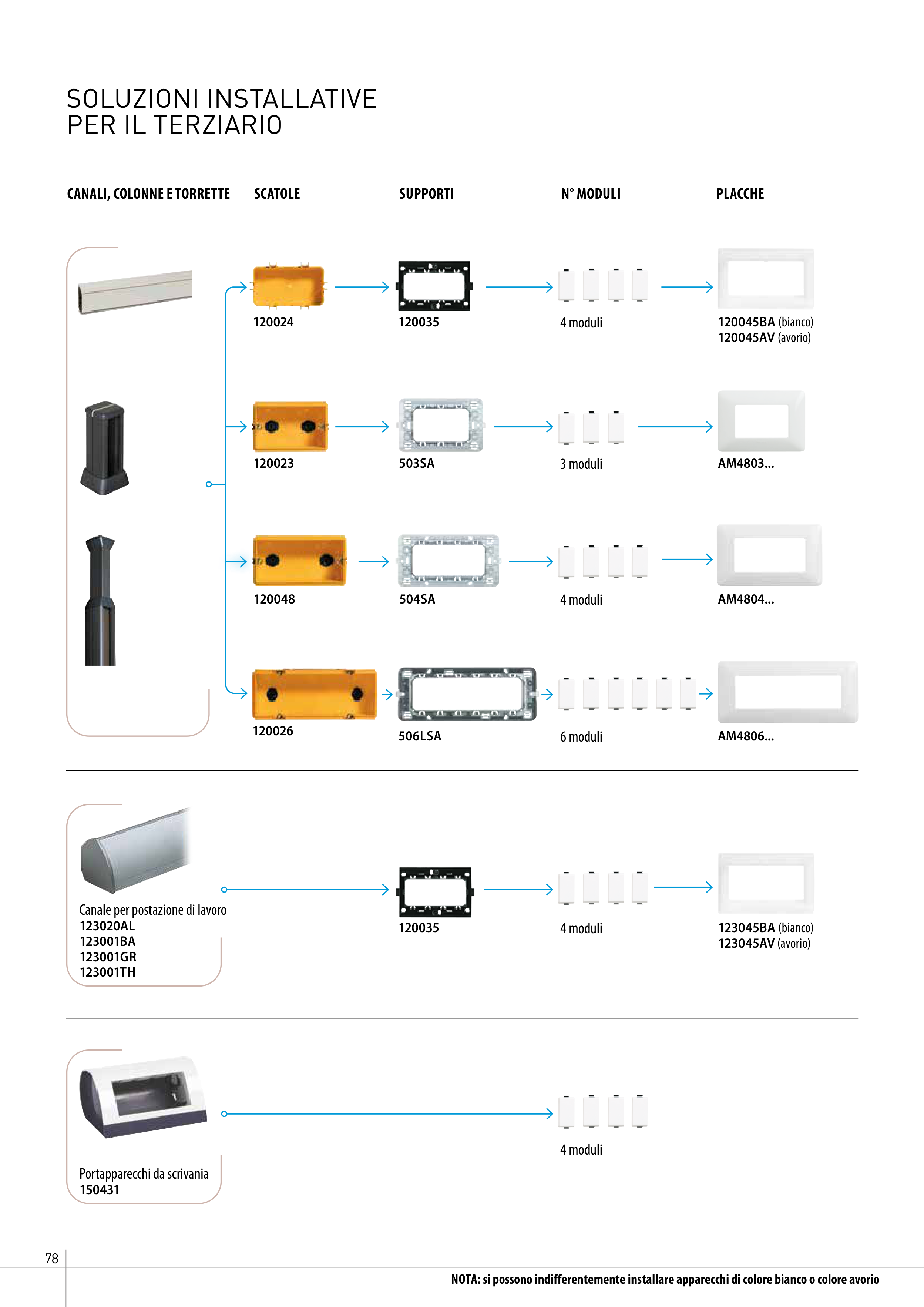 SOLUZIONI INSTALLATIVE
PER IL TERZIARIO

CANALI, COLONNE E TORRETTE

SCATOLE

SUPPORTI

N° MODULI

PLACCHE

120024

120035

4 moduli

120045BA (bianco)
120045AV (avorio)

120023

503SA

3 moduli

AM4803...

120048

504SA

4 moduli

AM4804...

120026

506LSA

6 moduli

AM4806...

Canale per postazione di lavoro
123020AL
123001BA
123001GR
123001TH

120035

4 moduli

123045BA (bianco)
123045AV (avorio)

Portapparecchi da scrivania
150431

4 moduli

78

NOTA: si possono indifferentemente installare apparecchi di colore bianco o colore avorio