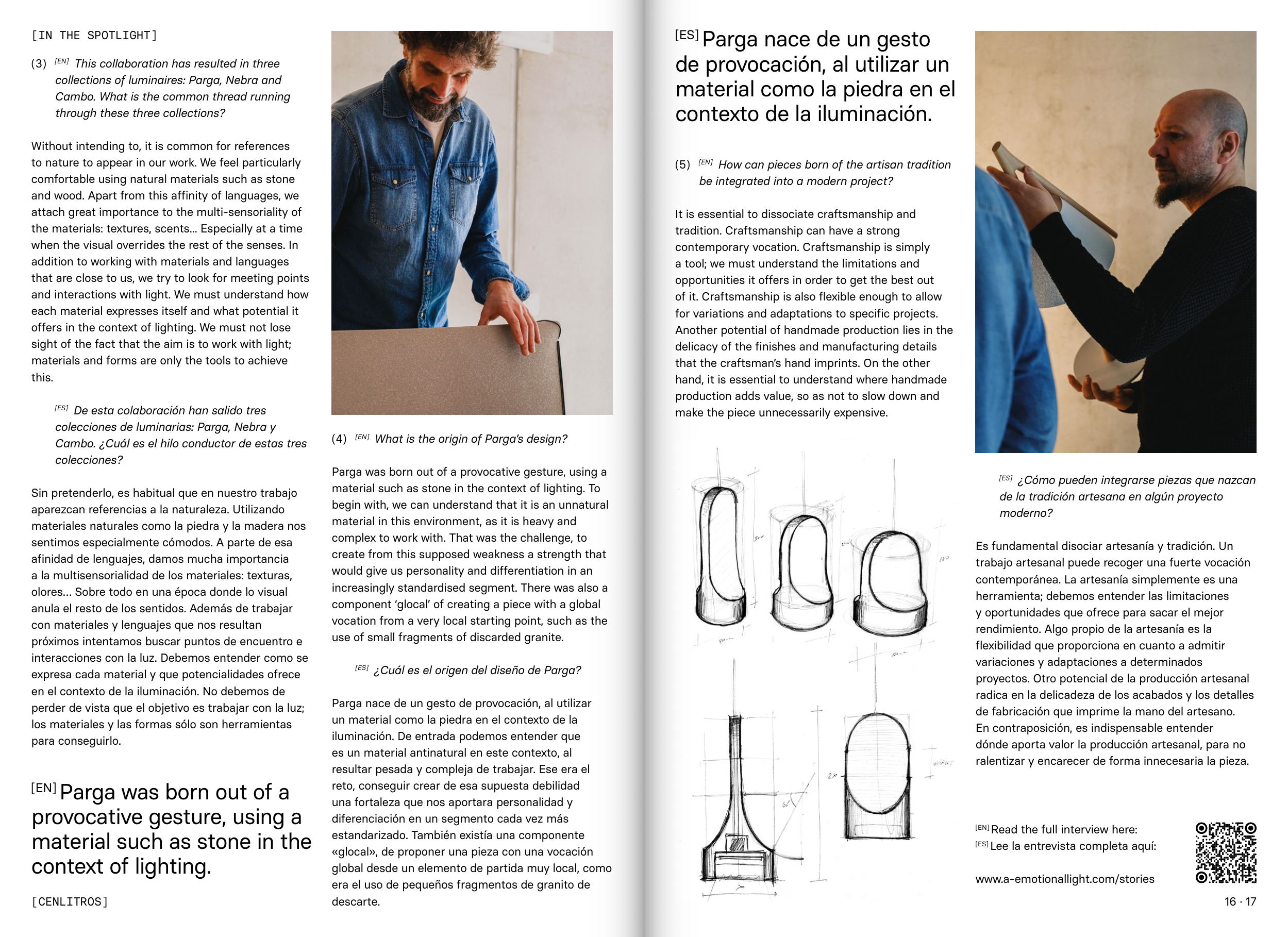 [IN THE SPOTLIGHT]

(3) [EN] This collaboration has resulted in three collections of luminaires: Parga, Nebra and Cambo. What is the common thread running through these three collections?

Without intending to, it is common for references to nature to appear in our work. We feel particularly comfortable using natural materials such as stone and wood. Apart from this affinity of languages, we attach great importance to the multi-sensoriality of the materials: textures, scents... Especially at a time when the visual overrides the rest of the senses. In addition to working with materials and languages that are close to us, we try to look for meeting points and interactions with light. We must understand how each material expresses itself and what potential it offers in the context of lighting. We must not lose sight of the fact that the aim is to work with light; materials and forms are only the tools to achieve this.

[ES] De esta colaboración han salido tres colecciones de luminarias: Parga, Nebra y Cambo. ¿Cuál es el hilo conductor de estas tres colecciones?

Sin pretenderlo, es habitual que en nuestro trabajo aparezcan referencias a la naturaleza. Utilizando materiales naturales como la piedra y la madera nos sentimos especialmente cómodos. A parte de esa afinidad de lenguajes, damos mucha importancia a la multisensorialidad de los materiales: texturas, olores... Sobre todo en una época donde lo visual anula el resto de los sentidos. Además de trabajar con materiales y lenguajes que nos resultan próximos intentamos buscar puntos de encuentro e interacciones con la luz. Debemos entender como se expresa cada material y que potencialidades ofrece en el contexto de la iluminación. No debemos de perder de vista que el objetivo es trabajar con la luz; los materiales y las formas sólo son herramientas para conseguirlo.

[EN] Parga was born out of a provocative gesture, using a material such as stone in the context of lighting.

[CENLITROS]

(4) [EN] What is the origin of Parga's design?

Parga was born out of a provocative gesture, using a material such as stone in the context of lighting. To begin with, we can understand that it is an unnatural material in this environment, as it is heavy and complex to work with. That was the challenge, to create from this supposed weakness a strength that would give us personality and differentiation in an increasingly standardised segment. There was also a component 'glocal' of creating a piece with a global vocation from a very local starting point, such as the use of small fragments of discarded granite.

[ES] ¿Cuál es el origen del diseño de Parga?

Parga nace de un gesto de provocación, al utilizar un material como la piedra en el contexto de la iluminación. De entrada podemos entender que es un material antinatural en este contexto, al resultar pesada y compleja de trabajar. Ese era el reto, conseguir crear de esa supuesta debilidad una fortaleza que nos aportara personalidad y diferenciación en un segmento cada vez más estandarizado. También existía una componente «glocal», de proponer una pieza con una vocación global desde un elemento de partida muy local, como era el uso de pequeños fragmentos de granito de descarte.

[ES] Parga nace de un gesto de provocación, al utilizar un material como la piedra en el contexto de la iluminación.

(5) [EN] How can pieces born of the artisan tradition be integrated into a modern project?

It is essential to dissociate craftsmanship and tradition. Craftsmanship can have a strong contemporary vocation. Craftsmanship is simply a tool; we must understand the limitations and opportunities it offers in order to get the best out of it. Craftsmanship is also flexible enough to allow for variations and adaptations to specific projects. Another potential of handmade production lies in the delicacy of the finishes and manufacturing details that the craftsman's hand imprints. On the other hand, it is essential to understand where handmade production adds value, so as not to slow down and make the piece unnecessarily expensive.

[ES] ¿Cómo pueden integrarse piezas que nazcan de la tradición artesana en algún proyecto moderno?

Es fundamental disociar artesanía y tradición. Un trabajo artesanal puede recoger una fuerte vocación contemporánea. La artesanía simplemente es una herramienta; debemos entender las limitaciones y oportunidades que ofrece para sacar el mejor rendimiento. Algo propio de la artesanía es la flexibilidad que proporciona en cuanto a admitir variaciones y adaptaciones a determinados proyectos. Otro potencial de la producción artesanal radica en la delicadeza de los acabados y los detalles de fabricación que imprime la mano del artesano. En contraposición, es indispensable entender dónde aporta valor la producción artesanal, para no ralentizar y encarecer de forma innecesaria la pieza.

[EN] Read the full interview here:
[ES] Lee la entrevista completa aquí:

www.a-emotionallight.com/stories

16 · 17