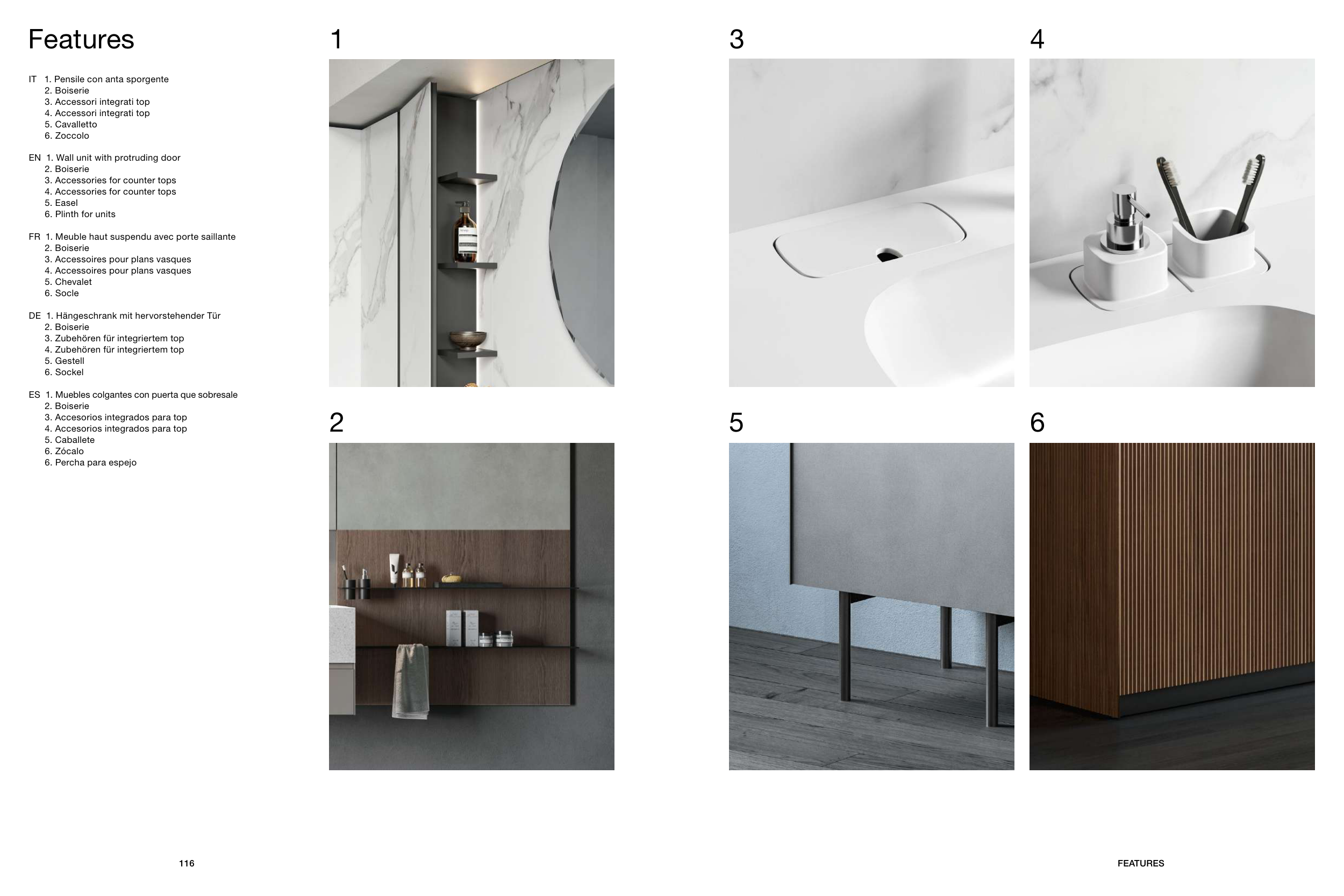 Features

IT 1. Pensile con anta sporgente
2. Boiserie
3. Accessori integrati top
4. Accessori integrati top
5. Cavalletto
6. Zoccolo

EN 1. Wall unit with protruding door
2. Boiserie
3. Accessories for counter tops
4. Accessories for counter tops
5. Easel
6. Plinth for units

FR 1. Meuble haut suspendu avec porte saillante
2. Boiserie
3. Accessoires pour plans vasques
4. Accessoires pour plans vasques
5. Chevalet
6. Socle

DE 1. Hängeschrank mit hervorstehender Tür
2. Boiserie
3. Zubehören für integriertem top
4. Zubehören für integriertem top
5. Gestell
6. Sockel

ES 1. Muebles colgantes con puerta que sobresale
2. Boiserie
3. Accesorios integrados para top
4. Accesorios integrados para top
5. Caballete
6. Zócalo
6. Percha para espejo

1

2

3

4

5

6

116

FEATURES