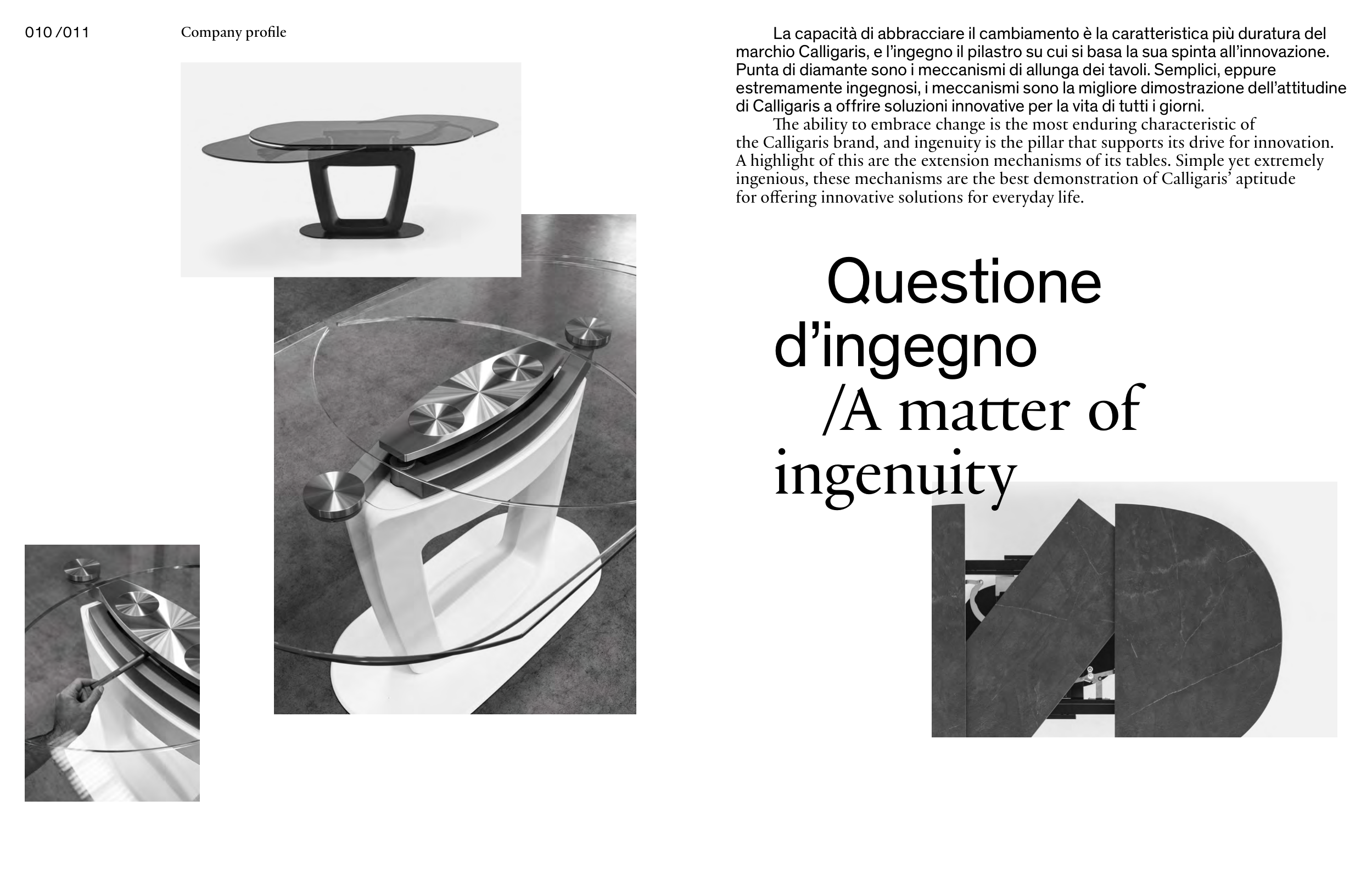 010 /011 Company profile

La capacità di abbracciare il cambiamento è la caratteristica più duratura del marchio Calligaris, e l'ingegno il pilastro su cui si basa la sua spinta all'innovazione. Punta di diamante sono i meccanismi di allunga dei tavoli. Semplici, eppure estremamente ingegnosi, i meccanismi sono la migliore dimostrazione dell'attitudine di Calligaris a offrire soluzioni innovative per la vita di tutti i giorni.

The ability to embrace change is the most enduring characteristic of the Calligaris brand, and ingenuity is the pillar that supports its drive for innovation. A highlight of this are the extension mechanisms of its tables. Simple yet extremely ingenious, these mechanisms are the best demonstration of Calligaris' aptitude for offering innovative solutions for everyday life.

Questione d'ingegno /A matter of ingenuity